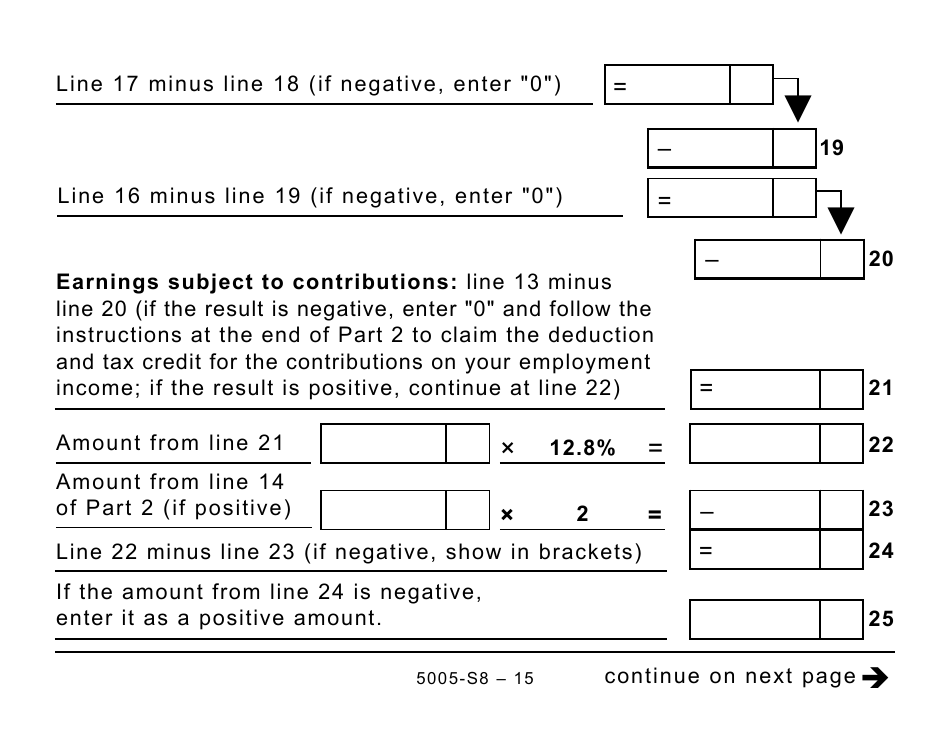 Line 17 minus line 18 (if negative, enter "0") =

– 19

Line 16 minus line 19 (if negative, enter "0") =

– 20

**Earnings subject to contributions:** line 13 minus line 20 (if the result is negative, enter "0" and follow the instructions at the end of Part 2 to claim the deduction and tax credit for the contributions on your employment income; if the result is positive, continue at line 22) = 21

Amount from line 21 × 12.8% = 22

Amount from line 14 of Part 2 (if positive) × 2 = – 23

Line 22 minus line 23 (if negative, show in brackets) = 24

If the amount from line 24 is negative, enter it as a positive amount. 25

5005-S8 – 15

continue on next page