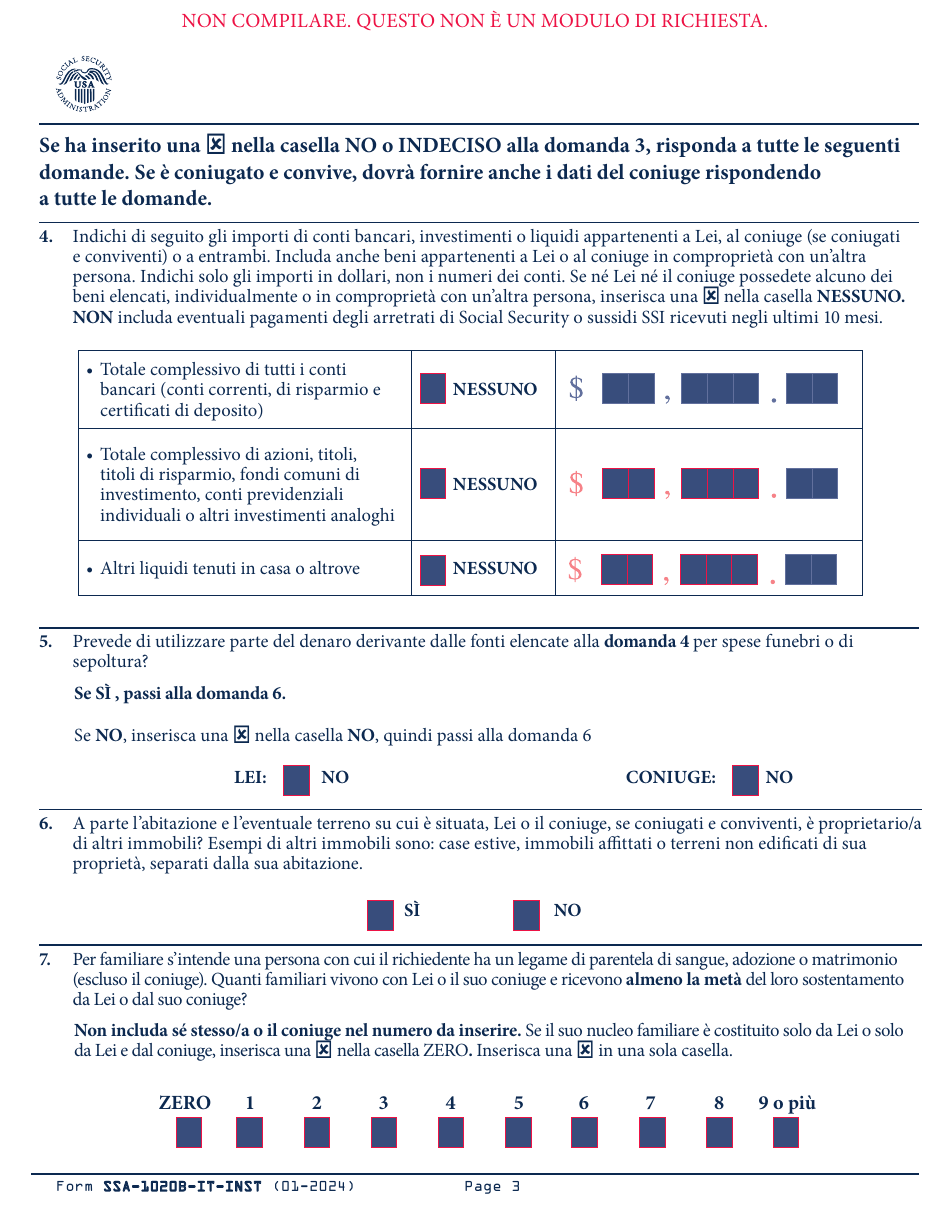 NON COMPILARE. QUESTO NON È UN MODULO DI RICHIESTA.

SOCIAL SECURITY ADMINISTRATION USA

Se ha inserito una ☒ nella casella NO o INDECISO alla domanda 3, risponda a tutte le seguenti domande. Se è coniugato e convive, dovrà fornire anche i dati del coniuge rispondendo a tutte le domande.

4. Indichi di seguito gli importi di conti bancari, investimenti o liquidi appartenenti a Lei, al coniuge (se coniugati e conviventi) o a entrambi. Includa anche beni appartenenti a Lei o al coniuge in comproprietà con un'altra persona. Indichi solo gli importi in dollari, non i numeri dei conti. Se né Lei né il coniuge possedete alcuno dei beni elencati, individualmente o in comproprietà con un'altra persona, inserisca una ☒ nella casella NESSUNO. NON includa eventuali pagamenti degli arretrati di Social Security o sussidi SSI ricevuti negli ultimi 10 mesi.

| | | |
|---|---|---|
| • Totale complessivo di tutti i conti bancari (conti correnti, di risparmio e certificati di deposito) | NESSUNO | $ , . |
| • Totale complessivo di azioni, titoli, titoli di risparmio, fondi comuni di investimento, conti previdenziali individuali o altri investimenti analoghi | NESSUNO | $ , . |
| • Altri liquidi tenuti in casa o altrove | NESSUNO | $ , . |

5. Prevede di utilizzare parte del denaro derivante dalle fonti elencate alla domanda 4 per spese funebri o di sepoltura?

Se SÌ , passi alla domanda 6.

Se NO, inserisca una ☒ nella casella NO, quindi passi alla domanda 6

LEI: NO CONIUGE: NO

6. A parte l'abitazione e l'eventuale terreno su cui è situata, Lei o il coniuge, se coniugati e conviventi, è proprietario/a di altri immobili? Esempi di altri immobili sono: case estive, immobili affittati o terreni non edificati di sua proprietà, separati dalla sua abitazione.

SÌ NO

7. Per familiare s'intende una persona con cui il richiedente ha un legame di parentela di sangue, adozione o matrimonio (escluso il coniuge). Quanti familiari vivono con Lei o il suo coniuge e ricevono almeno la metà del loro sostentamento da Lei o dal suo coniuge?

Non includa sé stesso/a o il coniuge nel numero da inserire. Se il suo nucleo familiare è costituito solo da Lei o solo da Lei e dal coniuge, inserisca una ☒ nella casella ZERO. Inserisca una ☒ in una sola casella.

ZERO 1 2 3 4 5 6 7 8 9 o più

Form SSA-1020B-IT-INST (01-2024) Page 3