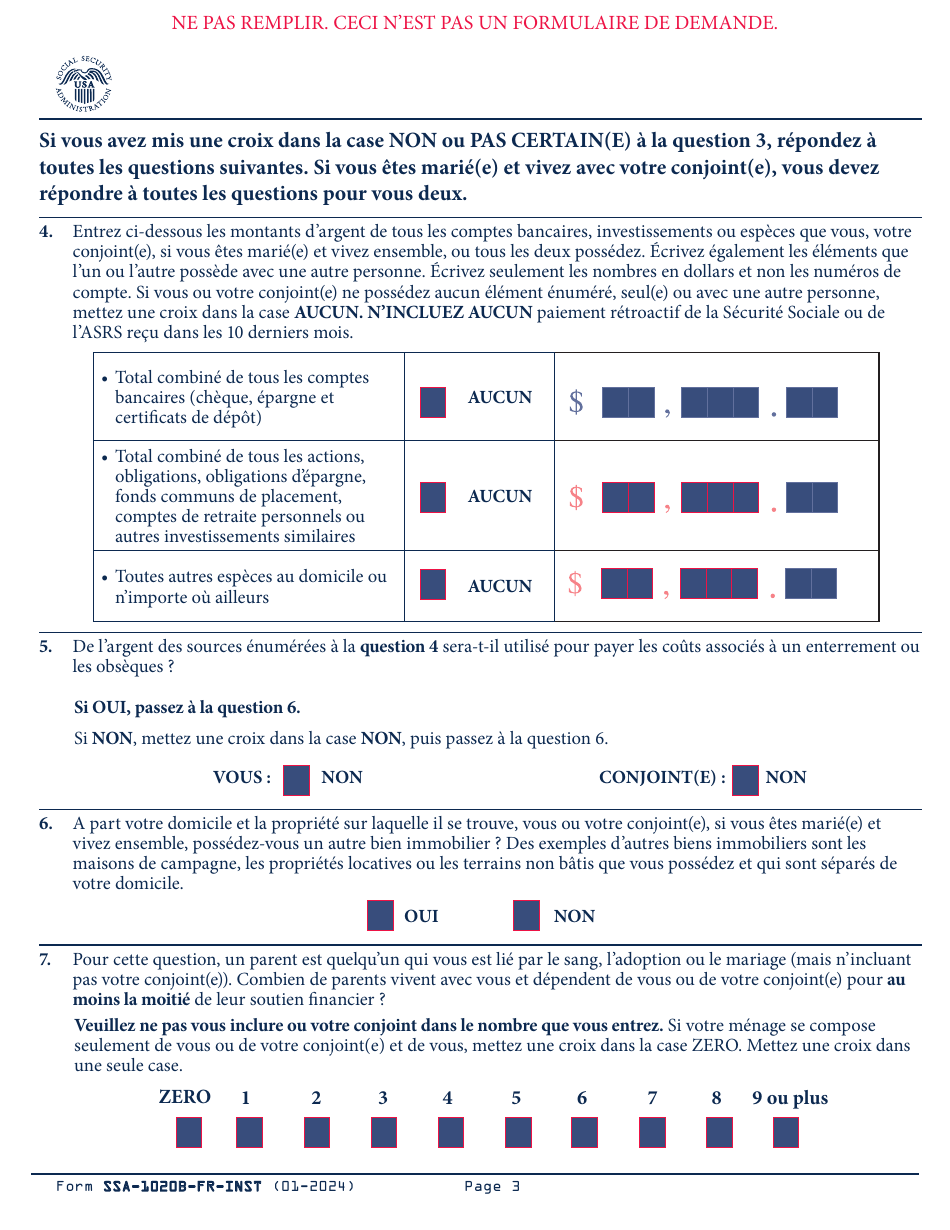 NE PAS REMPLIR. CECI N'EST PAS UN FORMULAIRE DE DEMANDE.

SOCIAL SECURITY ADMINISTRATION USA

Si vous avez mis une croix dans la case NON ou PAS CERTAIN(E) à la question 3, répondez à toutes les questions suivantes. Si vous êtes marié(e) et vivez avec votre conjoint(e), vous devez répondre à toutes les questions pour vous deux.

4. Entrez ci-dessous les montants d'argent de tous les comptes bancaires, investissements ou espèces que vous, votre conjoint(e), si vous êtes marié(e) et vivez ensemble, ou tous les deux possédez. Écrivez également les éléments que l'un ou l'autre possède avec une autre personne. Écrivez seulement les nombres en dollars et non les numéros de compte. Si vous ou votre conjoint(e) ne possédez aucun élément énuméré, seul(e) ou avec une autre personne, mettez une croix dans la case AUCUN. N'INCLUEZ AUCUN paiement rétroactif de la Sécurité Sociale ou de l'ASRS reçu dans les 10 derniers mois.

| | | |
|---|---|---|
| • Total combiné de tous les comptes bancaires (chèque, épargne et certificats de dépôt) | AUCUN | $ , . |
| • Total combiné de tous les actions, obligations, obligations d'épargne, fonds communs de placement, comptes de retraite personnels ou autres investissements similaires | AUCUN | $ , . |
| • Toutes autres espèces au domicile ou n'importe où ailleurs | AUCUN | $ , . |

5. De l'argent des sources énumérées à la question 4 sera-t-il utilisé pour payer les coûts associés à un enterrement ou les obsèques ?

Si OUI, passez à la question 6.

Si NON, mettez une croix dans la case NON, puis passez à la question 6.

VOUS : NON CONJOINT(E) : NON

6. A part votre domicile et la propriété sur laquelle il se trouve, vous ou votre conjoint(e), si vous êtes marié(e) et vivez ensemble, possédez-vous un autre bien immobilier ? Des exemples d'autres biens immobiliers sont les maisons de campagne, les propriétés locatives ou les terrains non bâtis que vous possédez et qui sont séparés de votre domicile.

OUI NON

7. Pour cette question, un parent est quelqu'un qui vous est lié par le sang, l'adoption ou le mariage (mais n'incluant pas votre conjoint(e)). Combien de parents vivent avec vous et dépendent de vous ou de votre conjoint(e) pour au moins la moitié de leur soutien financier ?

Veuillez ne pas vous inclure ou votre conjoint dans le nombre que vous entrez. Si votre ménage se compose seulement de vous ou de votre conjoint(e) et de vous, mettez une croix dans la case ZERO. Mettez une croix dans une seule case.

ZERO 1 2 3 4 5 6 7 8 9 ou plus

Form SSA-1020B-FR-INST (01-2024) Page 3