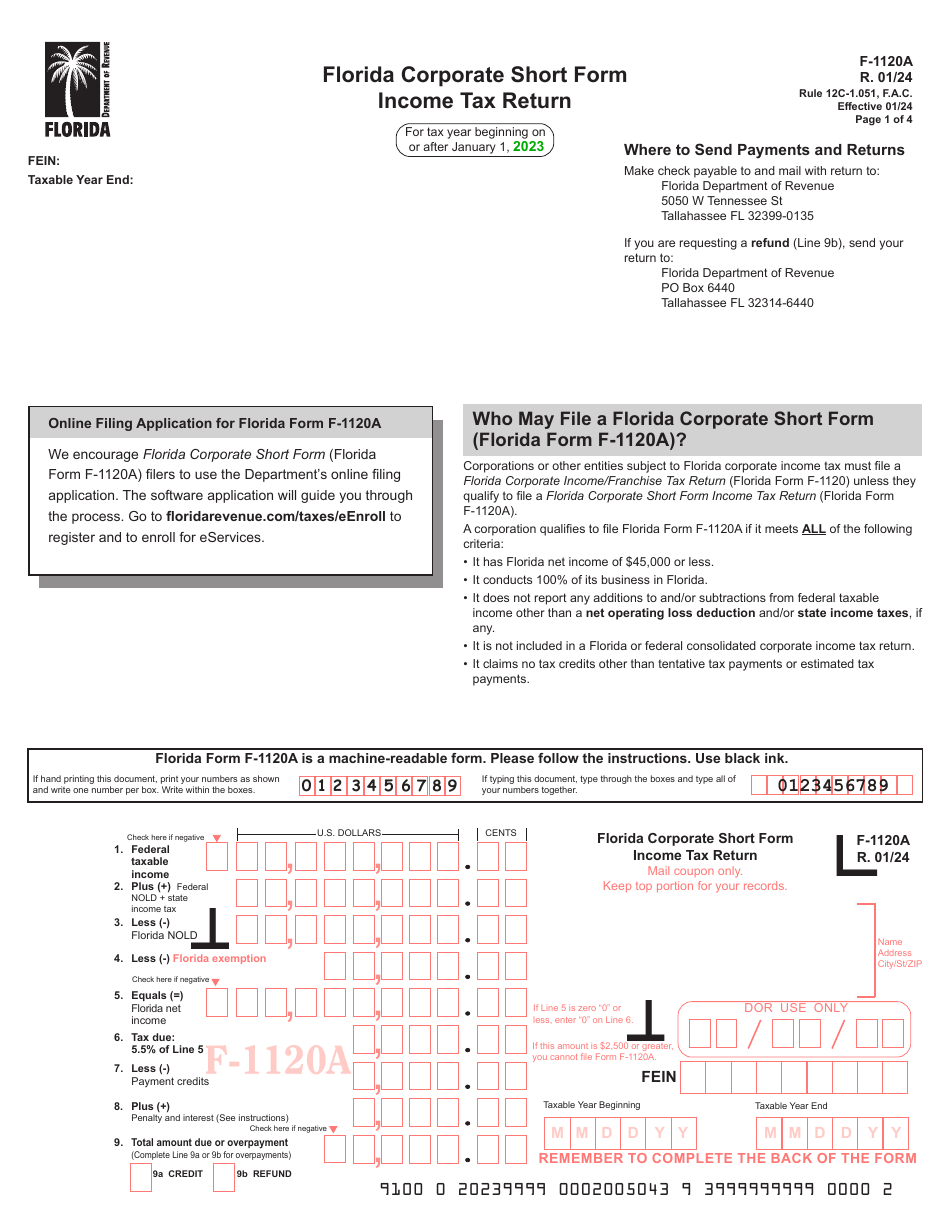 DEPARTMENT OF REVENUE
FLORIDA

Florida Corporate Short Form Income Tax Return

For tax year beginning on or after January 1, 2023

F-1120A
R. 01/24
Rule 12C-1.051, F.A.C.
Effective 01/24
Page 1 of 4

FEIN:
Taxable Year End:

Where to Send Payments and Returns

Make check payable to and mail with return to:
Florida Department of Revenue
5050 W Tennessee St
Tallahassee FL 32399-0135

If you are requesting a refund (Line 9b), send your return to:
Florida Department of Revenue
PO Box 6440
Tallahassee FL 32314-6440

Online Filing Application for Florida Form F-1120A

We encourage Florida Corporate Short Form (Florida Form F-1120A) filers to use the Department's online filing application. The software application will guide you through the process. Go to floridarevenue.com/taxes/eEnroll to register and to enroll for eServices.

Who May File a Florida Corporate Short Form (Florida Form F-1120A)?

Corporations or other entities subject to Florida corporate income tax must file a Florida Corporate Income/Franchise Tax Return (Florida Form F-1120) unless they qualify to file a Florida Corporate Short Form Income Tax Return (Florida Form F-1120A).

A corporation qualifies to file Florida Form F-1120A if it meets ALL of the following criteria:
• It has Florida net income of $45,000 or less.
• It conducts 100% of its business in Florida.
• It does not report any additions to and/or subtractions from federal taxable income other than a net operating loss deduction and/or state income taxes, if any.
• It is not included in a Florida or federal consolidated corporate income tax return.
• It claims no tax credits other than tentative tax payments or estimated tax payments.

Florida Form F-1120A is a machine-readable form. Please follow the instructions. Use black ink.

If hand printing this document, print your numbers as shown and write one number per box. Write within the boxes. 0 1 2 3 4 5 6 7 8 9

If typing this document, type through the boxes and type all of your numbers together. 0123456789

Check here if negative
U.S. DOLLARS
CENTS
1. Federal taxable income
2. Plus (+) Federal NOLD + state income tax
3. Less (-) Florida NOLD
4. Less (-) Florida exemption
Check here if negative
5. Equals (=) Florida net income
6. Tax due: 5.5% of Line 5
7. Less (-) Payment credits
8. Plus (+) Penalty and interest (See instructions)
Check here if negative
9. Total amount due or overpayment (Complete Line 9a or 9b for overpayments)
9a CREDIT
9b REFUND

F-1120A

Florida Corporate Short Form Income Tax Return
Mail coupon only.
Keep top portion for your records.

F-1120A
R. 01/24

Name
Address
City/St/ZIP

If Line 5 is zero "0" or less, enter "0" on Line 6.
If this amount is $2,500 or greater, you cannot file Form F-1120A.

DOR USE ONLY

FEIN

Taxable Year Beginning
M M D D Y Y
Taxable Year End
M M D D Y Y

REMEMBER TO COMPLETE THE BACK OF THE FORM

9100 0 20239999 0002005043 9 3999999999 0000 2