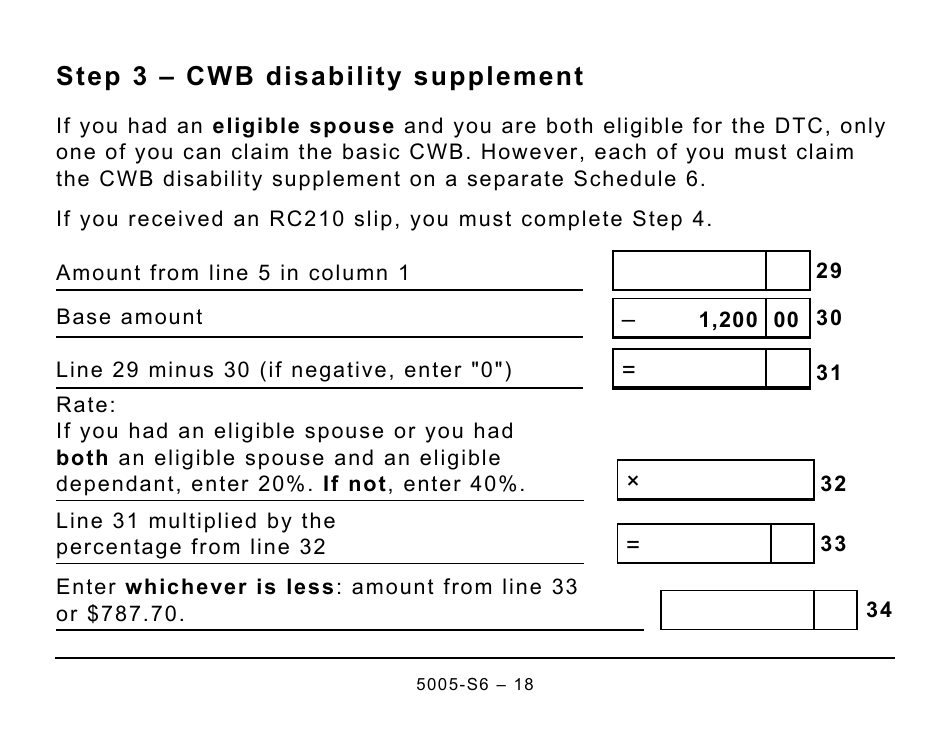 Step 3 – CWB disability supplement

If you had an eligible spouse and you are both eligible for the DTC, only one of you can claim the basic CWB. However, each of you must claim the CWB disability supplement on a separate Schedule 6.

If you received an RC210 slip, you must complete Step 4.

Amount from line 5 in column 1 29

Base amount – 1,200 00 30

Line 29 minus 30 (if negative, enter "0") = 31

Rate:
If you had an eligible spouse or you had both an eligible spouse and an eligible dependant, enter 20%. If not, enter 40%. × 32

Line 31 multiplied by the percentage from line 32 = 33

Enter whichever is less: amount from line 33 or $787.70. 34

5005-S6 – 18