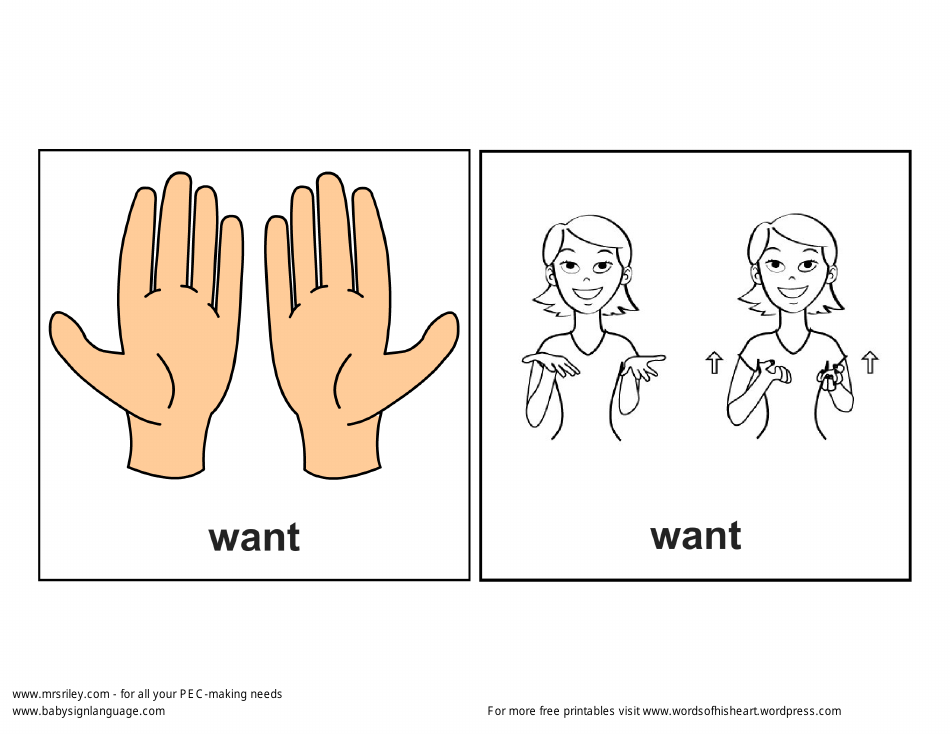 want

want

www.mrsriley.com - for all your PEC-making needs
www.babysignlanguage.com

For more free printables visit www.wordsofhisheart.wordpress.com