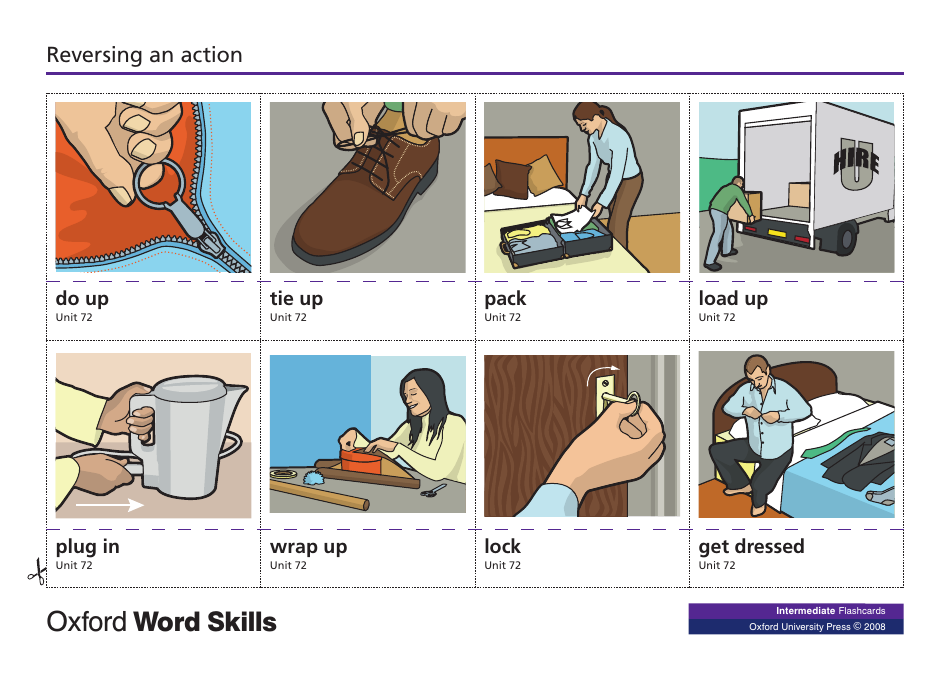 Reversing an action

HIRE U

do up
Unit 72

tie up
Unit 72

pack
Unit 72

load up
Unit 72

plug in
Unit 72

wrap up
Unit 72

lock
Unit 72

get dressed
Unit 72

Oxford Word Skills

Intermediate Flashcards
Oxford University Press © 2008