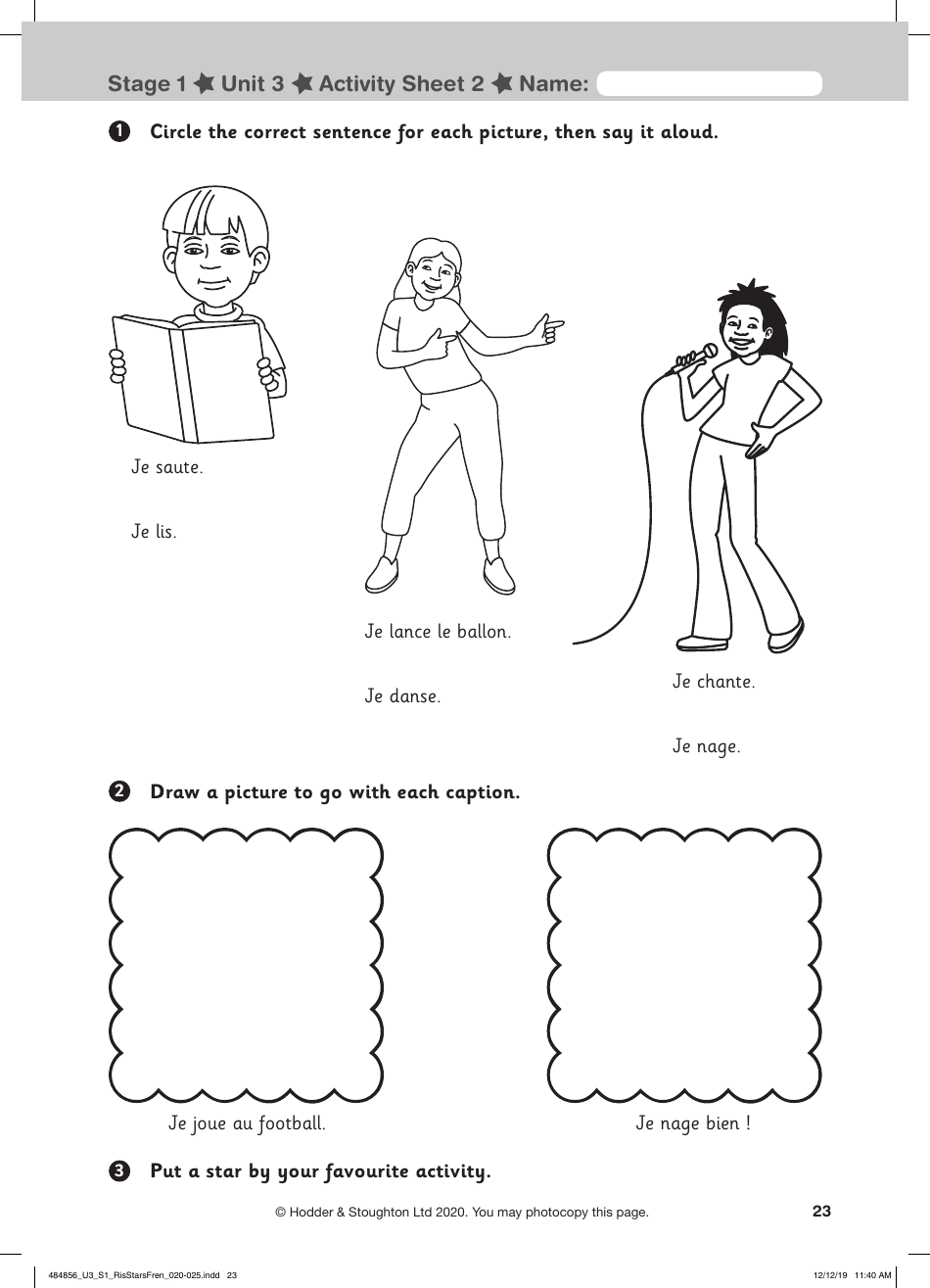 Stage 1 ★ Unit 3 ★ Activity Sheet 2 ★ Name:

1 Circle the correct sentence for each picture, then say it aloud.

Je saute.

Je lis.

Je lance le ballon.

Je danse.

Je chante.

Je nage.

2 Draw a picture to go with each caption.

Je joue au football.

Je nage bien !

3 Put a star by your favourite activity.

© Hodder & Stoughton Ltd 2020. You may photocopy this page.

23

484856_U3_S1_RisStarsFren_020-025.indd 23

12/12/19 11:40 AM