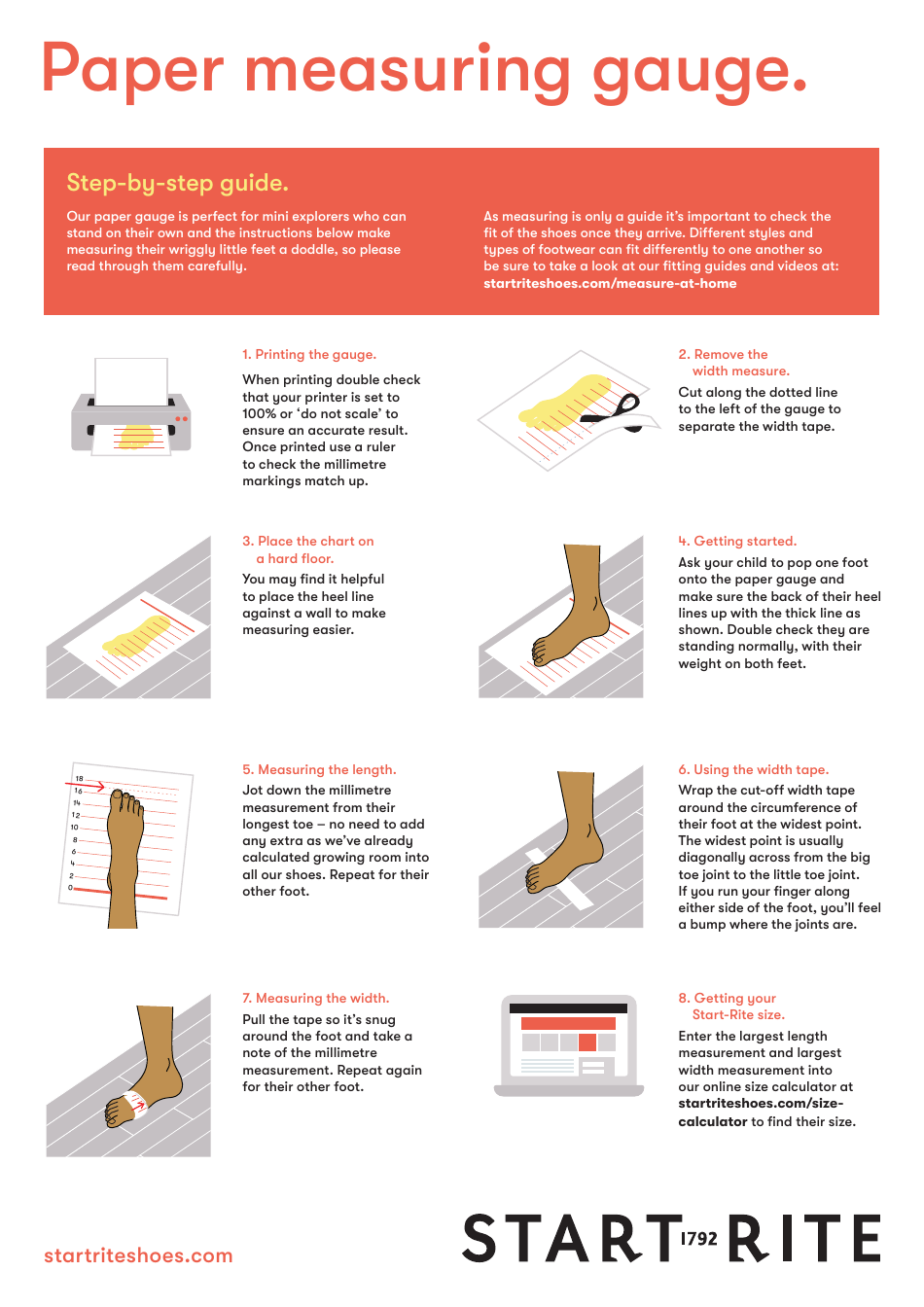 Paper measuring gauge.

Step-by-step guide.

Our paper gauge is perfect for mini explorers who can stand on their own and the instructions below make measuring their wriggly little feet a doddle, so please read through them carefully.

As measuring is only a guide it's important to check the fit of the shoes once they arrive. Different styles and types of footwear can fit differently to one another so be sure to take a look at our fitting guides and videos at: startriteshoes.com/measure-at-home

1. Printing the gauge.

When printing double check that your printer is set to 100% or 'do not scale' to ensure an accurate result. Once printed use a ruler to check the millimetre markings match up.

2. Remove the width measure.

Cut along the dotted line to the left of the gauge to separate the width tape.

3. Place the chart on a hard floor.

You may find it helpful to place the heel line against a wall to make measuring easier.

4. Getting started.

Ask your child to pop one foot onto the paper gauge and make sure the back of their heel lines up with the thick line as shown. Double check they are standing normally, with their weight on both feet.

18
16
14
12
10
8
6
4
2
0

5. Measuring the length.

Jot down the millimetre measurement from their longest toe – no need to add any extra as we've already calculated growing room into all our shoes. Repeat for their other foot.

6. Using the width tape.

Wrap the cut-off width tape around the circumference of their foot at the widest point. The widest point is usually diagonally across from the big toe joint to the little toe joint. If you run your finger along either side of the foot, you'll feel a bump where the joints are.

7. Measuring the width.

Pull the tape so it's snug around the foot and take a note of the millimetre measurement. Repeat again for their other foot.

8. Getting your Start-Rite size.

Enter the largest length measurement and largest width measurement into our online size calculator at startriteshoes.com/size-calculator to find their size.

startriteshoes.com

START 1792 RITE