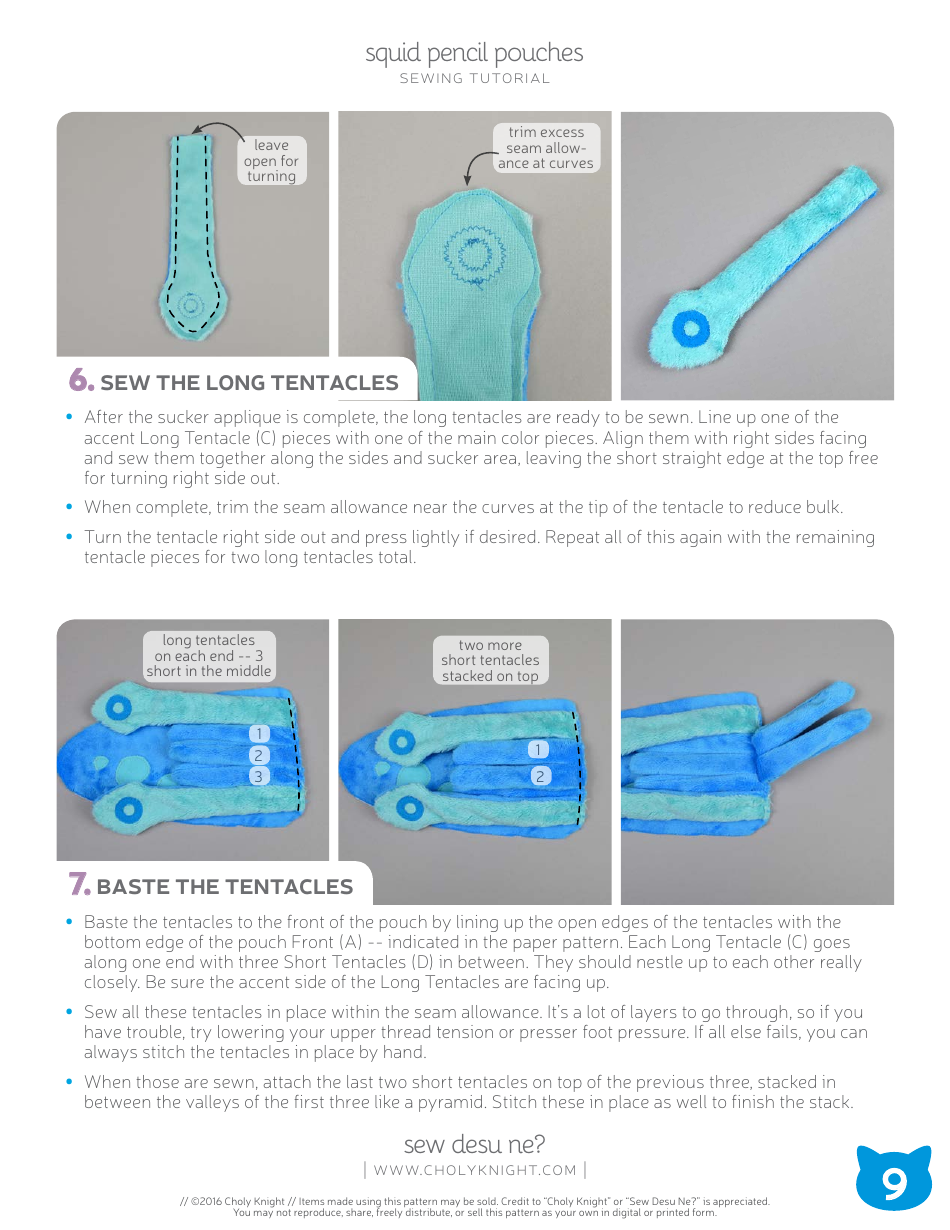 squid pencil pouches
SEWING TUTORIAL

leave open for turning

trim excess seam allowance at curves

6. SEW THE LONG TENTACLES

• After the sucker applique is complete, the long tentacles are ready to be sewn. Line up one of the accent Long Tentacle (C) pieces with one of the main color pieces. Align them with right sides facing and sew them together along the sides and sucker area, leaving the short straight edge at the top free for turning right side out.

• When complete, trim the seam allowance near the curves at the tip of the tentacle to reduce bulk.

• Turn the tentacle right side out and press lightly if desired. Repeat all of this again with the remaining tentacle pieces for two long tentacles total.

long tentacles on each end -- 3 short in the middle

1
2
3

two more short tentacles stacked on top

1
2

7. BASTE THE TENTACLES

• Baste the tentacles to the front of the pouch by lining up the open edges of the tentacles with the bottom edge of the pouch Front (A) -- indicated in the paper pattern. Each Long Tentacle (C) goes along one end with three Short Tentacles (D) in between. They should nestle up to each other really closely. Be sure the accent side of the Long Tentacles are facing up.

• Sew all these tentacles in place within the seam allowance. It's a lot of layers to go through, so if you have trouble, try lowering your upper thread tension or presser foot pressure. If all else fails, you can always stitch the tentacles in place by hand.

• When those are sewn, attach the last two short tentacles on top of the previous three, stacked in between the valleys of the first three like a pyramid. Stitch these in place as well to finish the stack.

sew desu ne?
| WWW.CHOLYKNIGHT.COM |

9

// ©2016 Choly Knight // Items made using this pattern may be sold. Credit to "Choly Knight" or "Sew Desu Ne?" is appreciated. You may not reproduce, share, freely distribute, or sell this pattern as your own in digital or printed form.