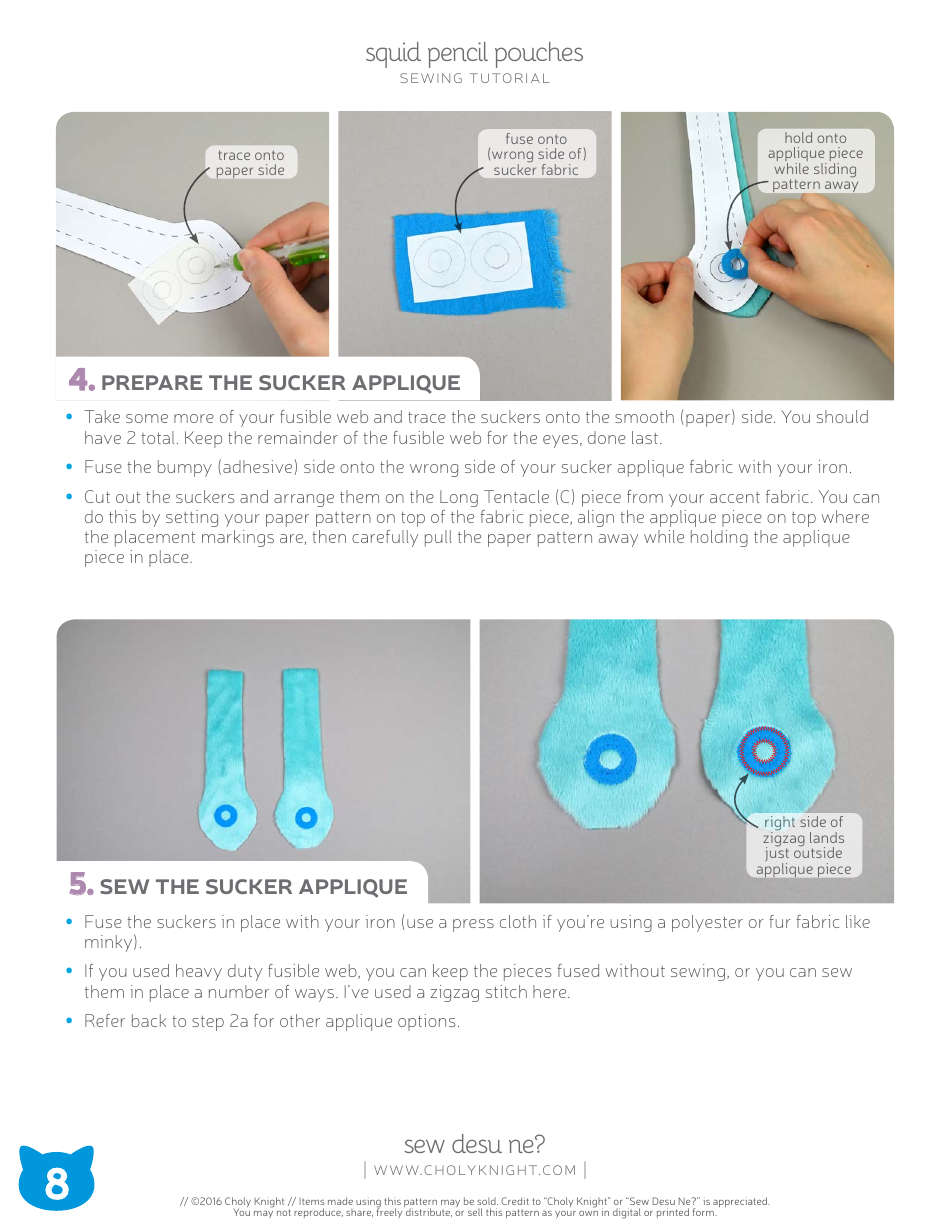 squid pencil pouches
SEWING TUTORIAL

trace onto paper side

fuse onto (wrong side of) sucker fabric

hold onto applique piece while sliding pattern away

4. PREPARE THE SUCKER APPLIQUE

• Take some more of your fusible web and trace the suckers onto the smooth (paper) side. You should have 2 total. Keep the remainder of the fusible web for the eyes, done last.

• Fuse the bumpy (adhesive) side onto the wrong side of your sucker applique fabric with your iron.

• Cut out the suckers and arrange them on the Long Tentacle (C) piece from your accent fabric. You can do this by setting your paper pattern on top of the fabric piece, align the applique piece on top where the placement markings are, then carefully pull the paper pattern away while holding the applique piece in place.

right side of zigzag lands just outside applique piece

5. SEW THE SUCKER APPLIQUE

• Fuse the suckers in place with your iron (use a press cloth if you're using a polyester or fur fabric like minky).

• If you used heavy duty fusible web, you can keep the pieces fused without sewing, or you can sew them in place a number of ways. I've used a zigzag stitch here.

• Refer back to step 2a for other applique options.

8

sew desu ne?
| WWW.CHOLYKNIGHT.COM |

// ©2016 Choly Knight // Items made using this pattern may be sold. Credit to "Choly Knight" or "Sew Desu Ne?" is appreciated. You may not reproduce, share, freely distribute, or sell this pattern as your own in digital or printed form.