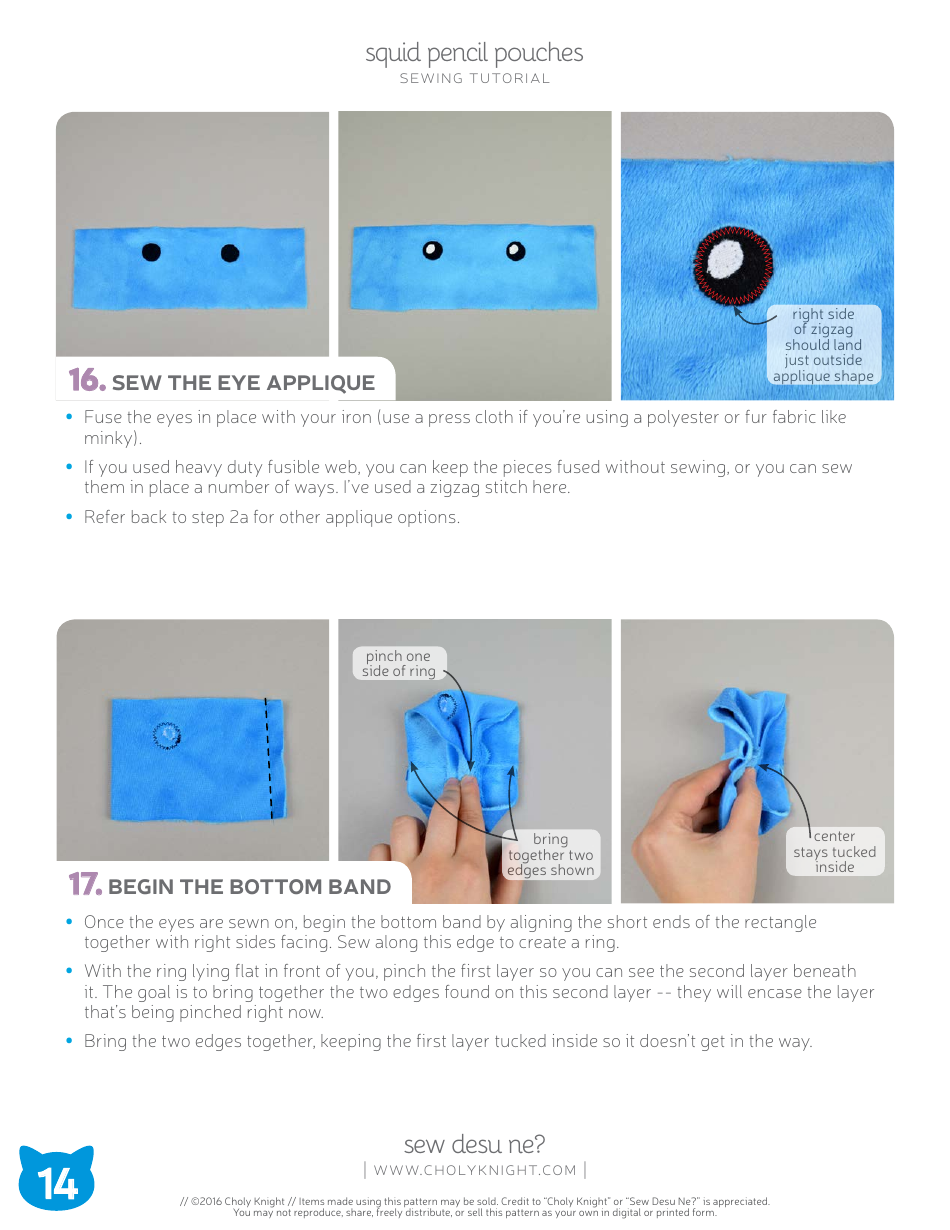 squid pencil pouches
SEWING TUTORIAL

right side of zigzag should land just outside applique shape

16. SEW THE EYE APPLIQUE

• Fuse the eyes in place with your iron (use a press cloth if you're using a polyester or fur fabric like minky).

• If you used heavy duty fusible web, you can keep the pieces fused without sewing, or you can sew them in place a number of ways. I've used a zigzag stitch here.

• Refer back to step 2a for other applique options.

pinch one side of ring

bring together two edges shown

center stays tucked inside

17. BEGIN THE BOTTOM BAND

• Once the eyes are sewn on, begin the bottom band by aligning the short ends of the rectangle together with right sides facing. Sew along this edge to create a ring.

• With the ring lying flat in front of you, pinch the first layer so you can see the second layer beneath it. The goal is to bring together the two edges found on this second layer -- they will encase the layer that's being pinched right now.

• Bring the two edges together, keeping the first layer tucked inside so it doesn't get in the way.

14

sew desu ne?
| WWW.CHOLYKNIGHT.COM |

// ©2016 Choly Knight // Items made using this pattern may be sold. Credit to "Choly Knight" or "Sew Desu Ne?" is appreciated. You may not reproduce, share, freely distribute, or sell this pattern as your own in digital or printed form.