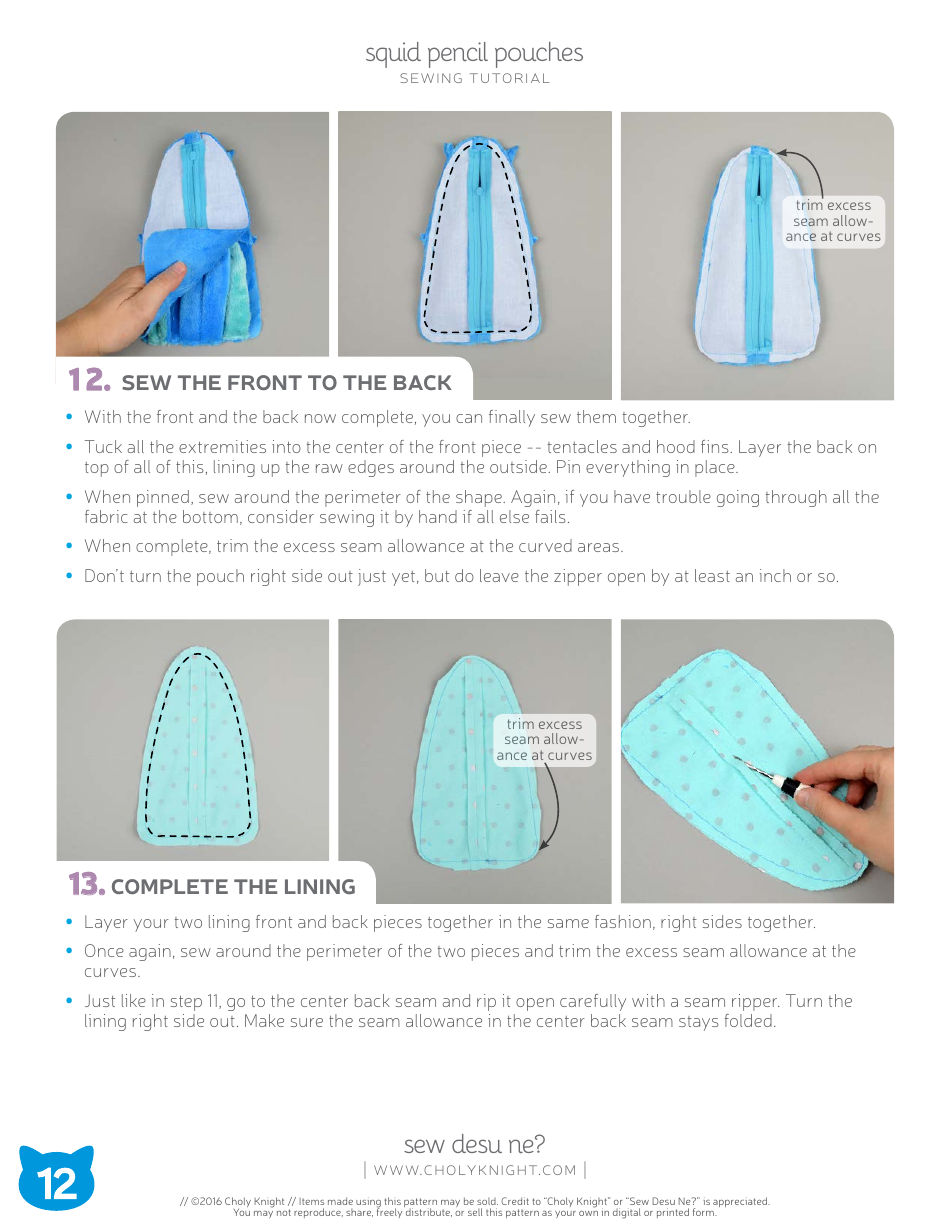 squid pencil pouches
SEWING TUTORIAL

trim excess seam allowance at curves

12. SEW THE FRONT TO THE BACK

• With the front and the back now complete, you can finally sew them together.

• Tuck all the extremities into the center of the front piece -- tentacles and hood fins. Layer the back on top of all of this, lining up the raw edges around the outside. Pin everything in place.

• When pinned, sew around the perimeter of the shape. Again, if you have trouble going through all the fabric at the bottom, consider sewing it by hand if all else fails.

• When complete, trim the excess seam allowance at the curved areas.

• Don't turn the pouch right side out just yet, but do leave the zipper open by at least an inch or so.

trim excess seam allowance at curves

13. COMPLETE THE LINING

• Layer your two lining front and back pieces together in the same fashion, right sides together.

• Once again, sew around the perimeter of the two pieces and trim the excess seam allowance at the curves.

• Just like in step 11, go to the center back seam and rip it open carefully with a seam ripper. Turn the lining right side out. Make sure the seam allowance in the center back seam stays folded.

12

sew desu ne?
| WWW.CHOLYKNIGHT.COM |

// ©2016 Choly Knight // Items made using this pattern may be sold. Credit to "Choly Knight" or "Sew Desu Ne?" is appreciated. You may not reproduce, share, freely distribute, or sell this pattern as your own in digital or printed form.