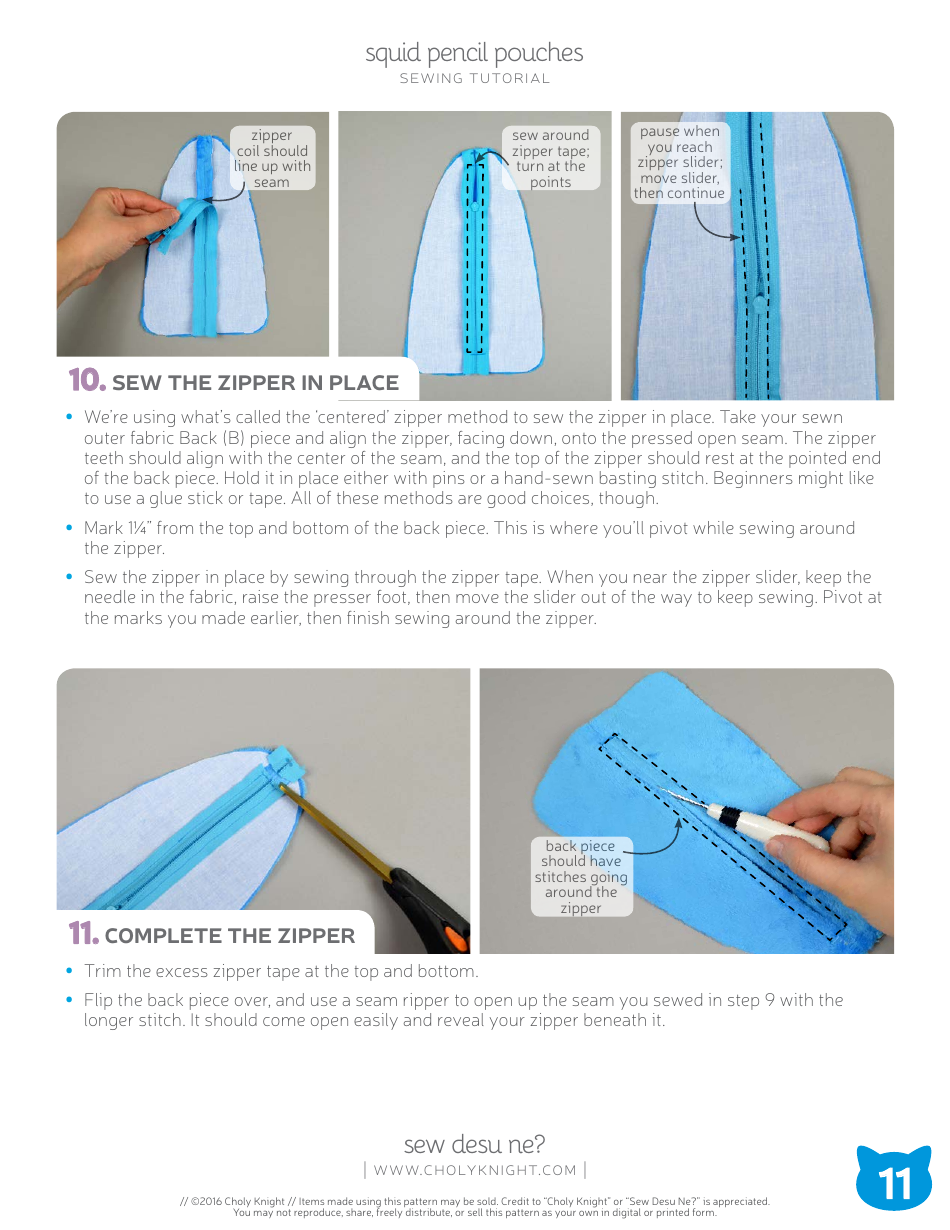 squid pencil pouches
SEWING TUTORIAL

zipper coil should line up with seam

sew around zipper tape; turn at the points

pause when you reach zipper slider; move slider, then continue

10. SEW THE ZIPPER IN PLACE

• We're using what's called the 'centered' zipper method to sew the zipper in place. Take your sewn outer fabric Back (B) piece and align the zipper, facing down, onto the pressed open seam. The zipper teeth should align with the center of the seam, and the top of the zipper should rest at the pointed end of the back piece. Hold it in place either with pins or a hand-sewn basting stitch. Beginners might like to use a glue stick or tape. All of these methods are good choices, though.

• Mark 1¼" from the top and bottom of the back piece. This is where you'll pivot while sewing around the zipper.

• Sew the zipper in place by sewing through the zipper tape. When you near the zipper slider, keep the needle in the fabric, raise the presser foot, then move the slider out of the way to keep sewing. Pivot at the marks you made earlier, then finish sewing around the zipper.

back piece should have stitches going around the zipper

11. COMPLETE THE ZIPPER

• Trim the excess zipper tape at the top and bottom.

• Flip the back piece over, and use a seam ripper to open up the seam you sewed in step 9 with the longer stitch. It should come open easily and reveal your zipper beneath it.

sew desu ne?
| WWW.CHOLYKNIGHT.COM |

// ©2016 Choly Knight // Items made using this pattern may be sold. Credit to "Choly Knight" or "Sew Desu Ne?" is appreciated. You may not reproduce, share, freely distribute, or sell this pattern as your own in digital or printed form.

11