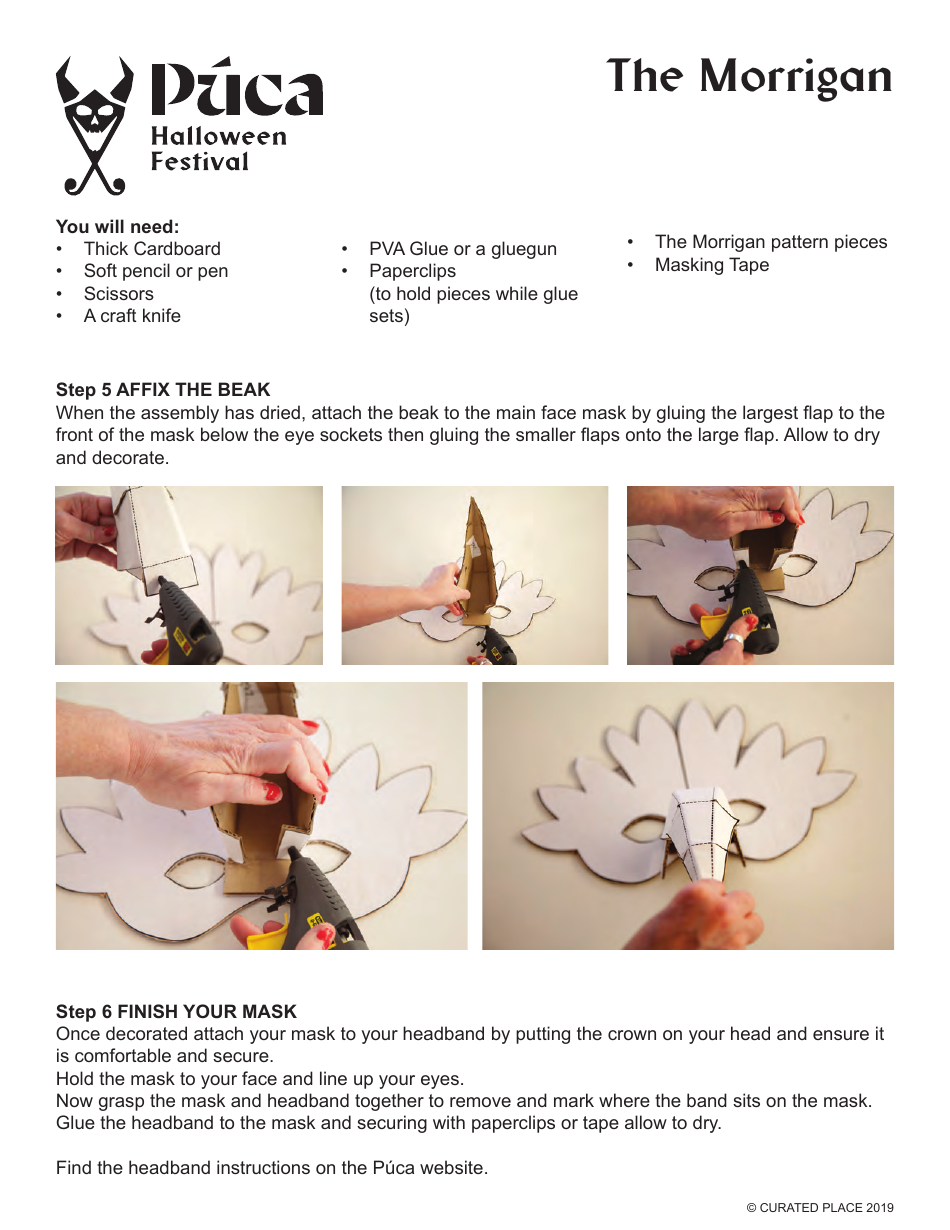 Púca
Halloween
Festival

The Morrigan

You will need:
• Thick Cardboard
• Soft pencil or pen
• Scissors
• A craft knife

• PVA Glue or a gluegun
• Paperclips (to hold pieces while glue sets)

• The Morrigan pattern pieces
• Masking Tape

Step 5 AFFIX THE BEAK
When the assembly has dried, attach the beak to the main face mask by gluing the largest flap to the front of the mask below the eye sockets then gluing the smaller flaps onto the large flap. Allow to dry and decorate.

Step 6 FINISH YOUR MASK
Once decorated attach your mask to your headband by putting the crown on your head and ensure it is comfortable and secure.
Hold the mask to your face and line up your eyes.
Now grasp the mask and headband together to remove and mark where the band sits on the mask.
Glue the headband to the mask and securing with paperclips or tape allow to dry.

Find the headband instructions on the Púca website.

© CURATED PLACE 2019