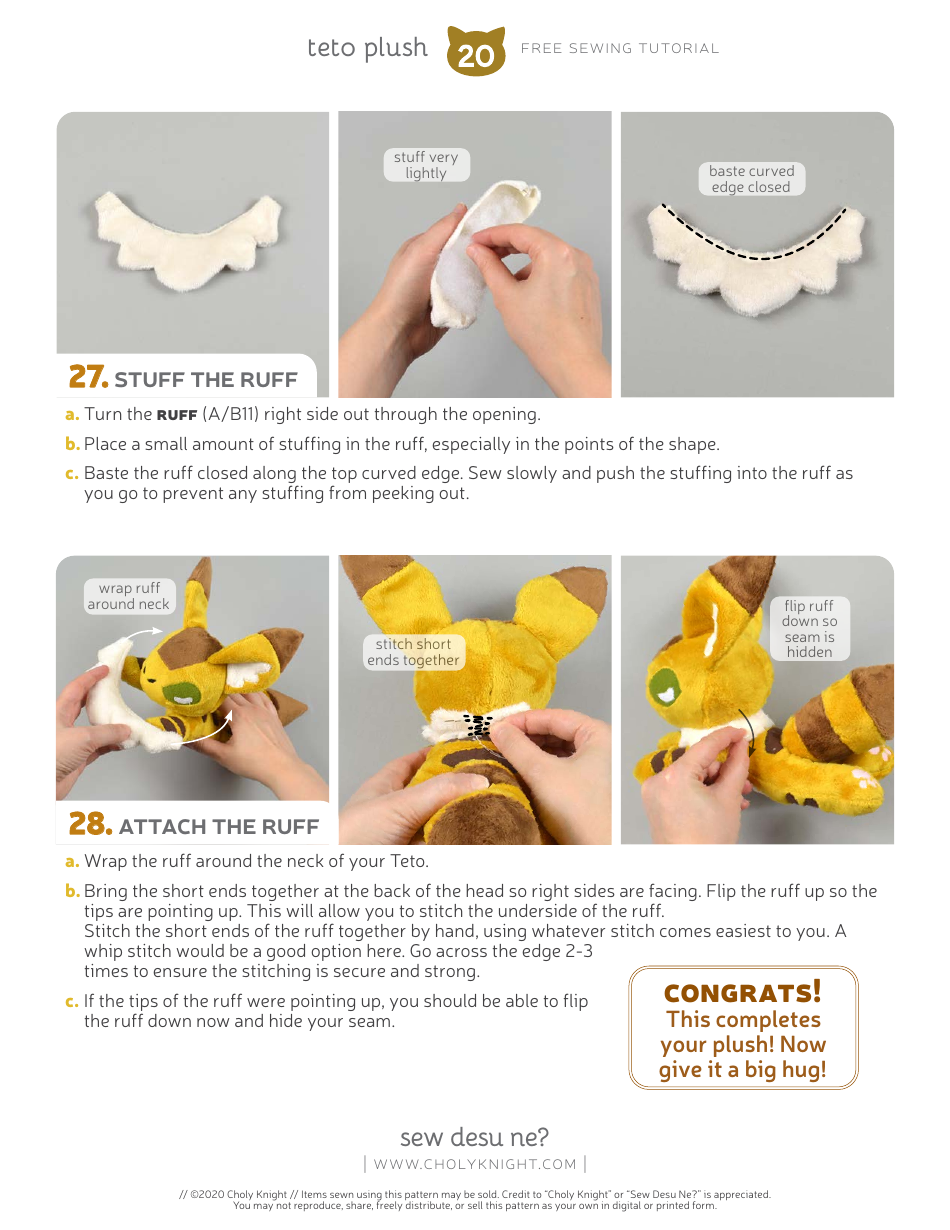 teto plush 20 FREE SEWING TUTORIAL

stuff very lightly

baste curved edge closed

27. STUFF THE RUFF

a. Turn the RUFF (A/B11) right side out through the opening.

b. Place a small amount of stuffing in the ruff, especially in the points of the shape.

c. Baste the ruff closed along the top curved edge. Sew slowly and push the stuffing into the ruff as you go to prevent any stuffing from peeking out.

wrap ruff around neck

stitch short ends together

flip ruff down so seam is hidden

28. ATTACH THE RUFF

a. Wrap the ruff around the neck of your Teto.

b. Bring the short ends together at the back of the head so right sides are facing. Flip the ruff up so the tips are pointing up. This will allow you to stitch the underside of the ruff.
Stitch the short ends of the ruff together by hand, using whatever stitch comes easiest to you. A whip stitch would be a good option here. Go across the edge 2-3 times to ensure the stitching is secure and strong.

c. If the tips of the ruff were pointing up, you should be able to flip the ruff down now and hide your seam.

CONGRATS! This completes your plush! Now give it a big hug!

sew desu ne?
| WWW.CHOLYKNIGHT.COM |

// ©2020 Choly Knight // Items sewn using this pattern may be sold. Credit to "Choly Knight" or "Sew Desu Ne?" is appreciated. You may not reproduce, share, freely distribute, or sell this pattern as your own in digital or printed form.