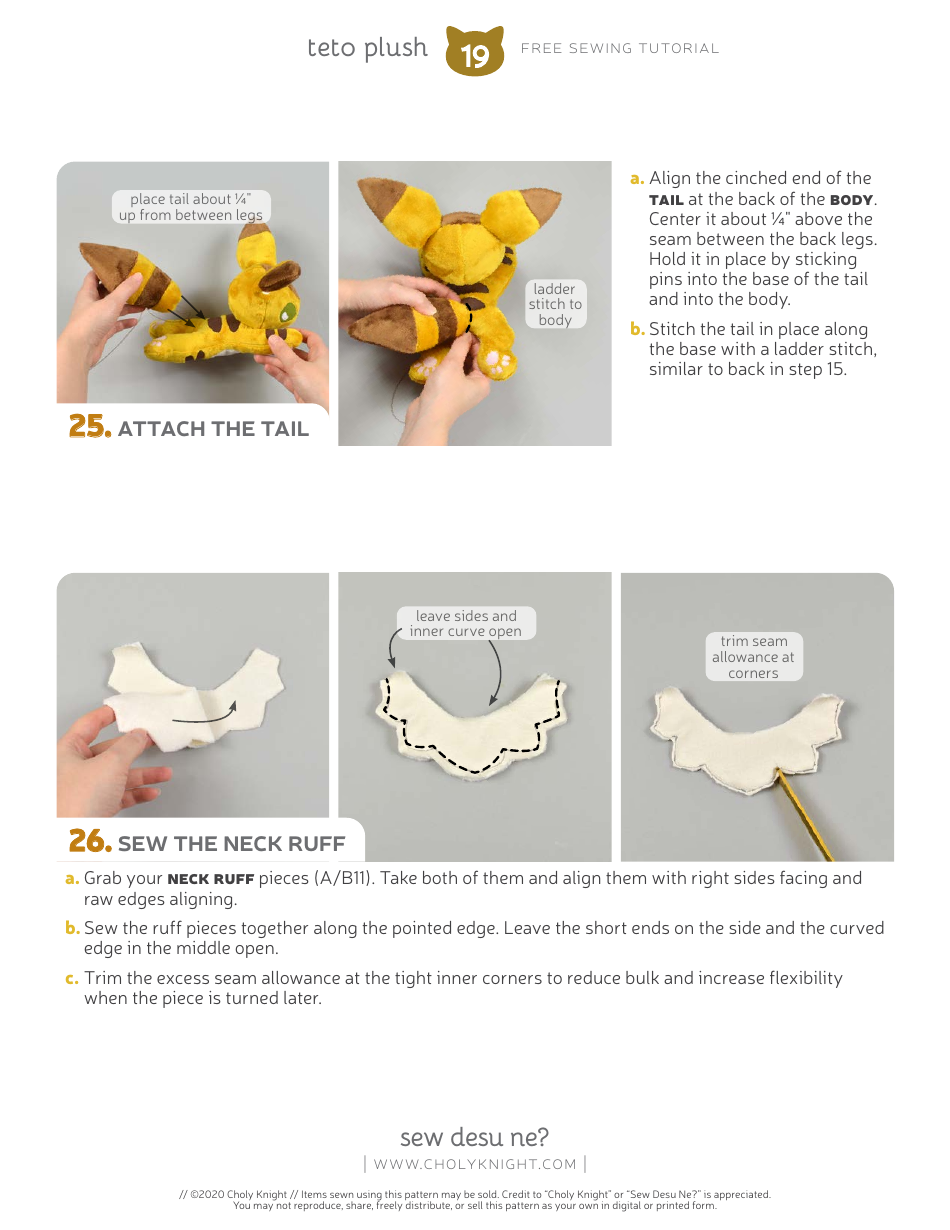 teto plush 19 FREE SEWING TUTORIAL

place tail about ¼" up from between legs

ladder stitch to body

25. ATTACH THE TAIL

a. Align the cinched end of the TAIL at the back of the BODY. Center it about ¼" above the seam between the back legs. Hold it in place by sticking pins into the base of the tail and into the body.

b. Stitch the tail in place along the base with a ladder stitch, similar to back in step 15.

leave sides and inner curve open

trim seam allowance at corners

26. SEW THE NECK RUFF

a. Grab your NECK RUFF pieces (A/B11). Take both of them and align them with right sides facing and raw edges aligning.

b. Sew the ruff pieces together along the pointed edge. Leave the short ends on the side and the curved edge in the middle open.

c. Trim the excess seam allowance at the tight inner corners to reduce bulk and increase flexibility when the piece is turned later.

sew desu ne?
| WWW.CHOLYKNIGHT.COM |

// ©2020 Choly Knight // Items sewn using this pattern may be sold. Credit to "Choly Knight" or "Sew Desu Ne?" is appreciated. You may not reproduce, share, freely distribute, or sell this pattern as your own in digital or printed form.