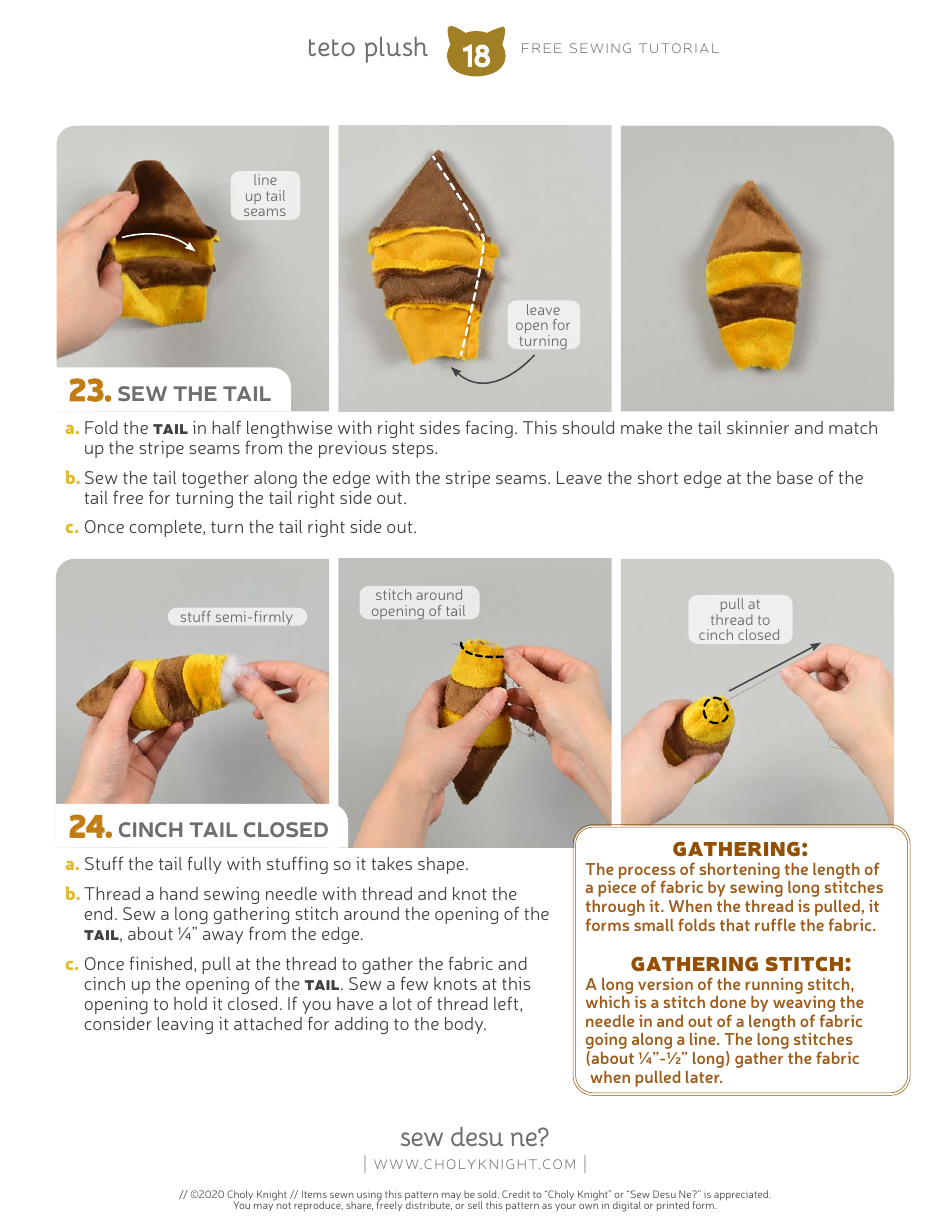 teto plush 18 FREE SEWING TUTORIAL

line up tail seams

leave open for turning

23. SEW THE TAIL

a. Fold the TAIL in half lengthwise with right sides facing. This should make the tail skinnier and match up the stripe seams from the previous steps.

b. Sew the tail together along the edge with the stripe seams. Leave the short edge at the base of the tail free for turning the tail right side out.

c. Once complete, turn the tail right side out.

stuff semi-firmly

stitch around opening of tail

pull at thread to cinch closed

24. CINCH TAIL CLOSED

a. Stuff the tail fully with stuffing so it takes shape.

b. Thread a hand sewing needle with thread and knot the end. Sew a long gathering stitch around the opening of the TAIL, about ¼" away from the edge.

c. Once finished, pull at the thread to gather the fabric and cinch up the opening of the TAIL. Sew a few knots at this opening to hold it closed. If you have a lot of thread left, consider leaving it attached for adding to the body.

GATHERING:
The process of shortening the length of a piece of fabric by sewing long stitches through it. When the thread is pulled, it forms small folds that ruffle the fabric.

GATHERING STITCH:
A long version of the running stitch, which is a stitch done by weaving the needle in and out of a length of fabric going along a line. The long stitches (about ¼"-½" long) gather the fabric when pulled later.

sew desu ne?
| WWW.CHOLYKNIGHT.COM |

// ©2020 Choly Knight // Items sewn using this pattern may be sold. Credit to "Choly Knight" or "Sew Desu Ne?" is appreciated. You may not reproduce, share, freely distribute, or sell this pattern as your own in digital or printed form.