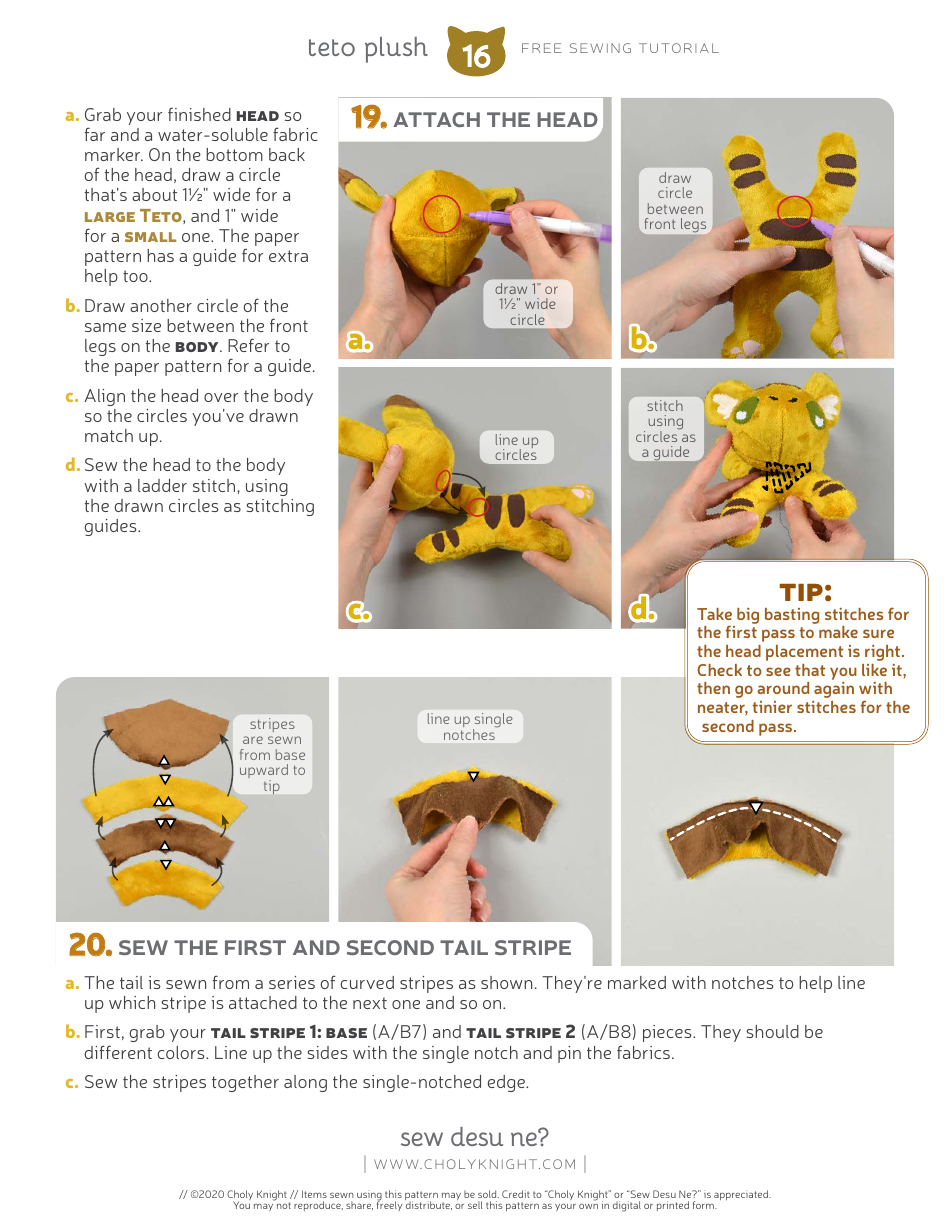 teto plush 16 FREE SEWING TUTORIAL

a. Grab your finished HEAD so far and a water-soluble fabric marker. On the bottom back of the head, draw a circle that's about 1½" wide for a LARGE TETO, and 1" wide for a SMALL one. The paper pattern has a guide for extra help too.

b. Draw another circle of the same size between the front legs on the BODY. Refer to the paper pattern for a guide.

c. Align the head over the body so the circles you've drawn match up.

d. Sew the head to the body with a ladder stitch, using the drawn circles as stitching guides.

19. ATTACH THE HEAD

draw 1" or 1½" wide circle

a.

draw circle between front legs

b.

line up circles

c.

stitch using circles as a guide

d.

TIP:
Take big basting stitches for the first pass to make sure the head placement is right. Check to see that you like it, then go around again with neater, tinier stitches for the second pass.

stripes are sewn from base upward to tip

line up single notches

20. SEW THE FIRST AND SECOND TAIL STRIPE

a. The tail is sewn from a series of curved stripes as shown. They're marked with notches to help line up which stripe is attached to the next one and so on.

b. First, grab your TAIL STRIPE 1: BASE (A/B7) and TAIL STRIPE 2 (A/B8) pieces. They should be different colors. Line up the sides with the single notch and pin the fabrics.

c. Sew the stripes together along the single-notched edge.

sew desu ne?
| WWW.CHOLYKNIGHT.COM |

// ©2020 Choly Knight // Items sewn using this pattern may be sold. Credit to "Choly Knight" or "Sew Desu Ne?" is appreciated. You may not reproduce, share, freely distribute, or sell this pattern as your own in digital or printed form.