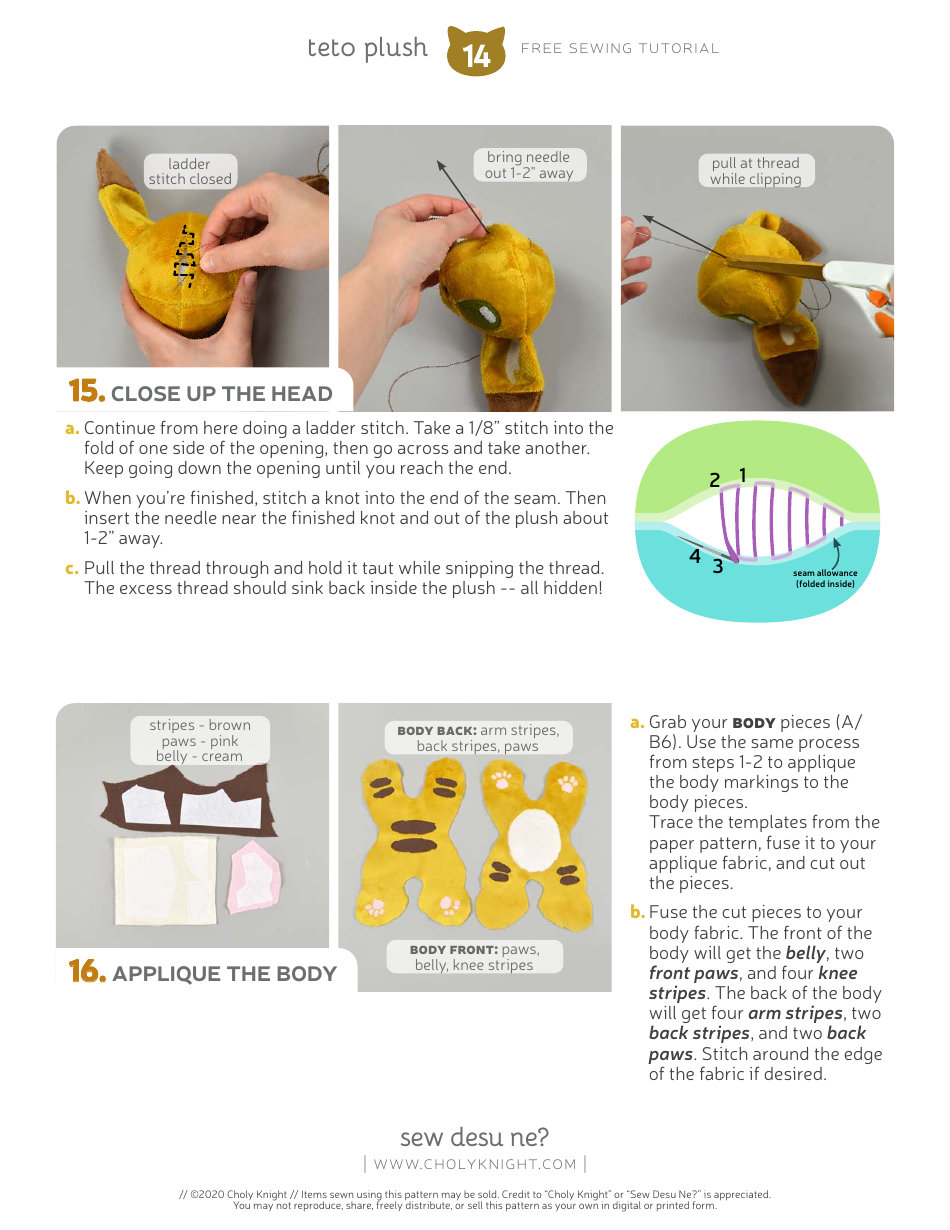 teto plush 14 FREE SEWING TUTORIAL

ladder stitch closed

bring needle out 1-2" away

pull at thread while clipping

15. CLOSE UP THE HEAD

a. Continue from here doing a ladder stitch. Take a 1/8" stitch into the fold of one side of the opening, then go across and take another. Keep going down the opening until you reach the end.

b. When you're finished, stitch a knot into the end of the seam. Then insert the needle near the finished knot and out of the plush about 1-2" away.

c. Pull the thread through and hold it taut while snipping the thread. The excess thread should sink back inside the plush -- all hidden!

2 1

4 3

seam allowance (folded inside)

stripes - brown
paws - pink
belly - cream

BODY BACK: arm stripes, back stripes, paws

BODY FRONT: paws, belly, knee stripes

16. APPLIQUE THE BODY

a. Grab your BODY pieces (A/B6). Use the same process from steps 1-2 to applique the body markings to the body pieces.
Trace the templates from the paper pattern, fuse it to your applique fabric, and cut out the pieces.

b. Fuse the cut pieces to your body fabric. The front of the body will get the belly, two front paws, and four knee stripes. The back of the body will get four arm stripes, two back stripes, and two back paws. Stitch around the edge of the fabric if desired.

sew desu ne?
| WWW.CHOLYKNIGHT.COM |

// ©2020 Choly Knight // Items sewn using this pattern may be sold. Credit to "Choly Knight" or "Sew Desu Ne?" is appreciated. You may not reproduce, share, freely distribute, or sell this pattern as your own in digital or printed form.