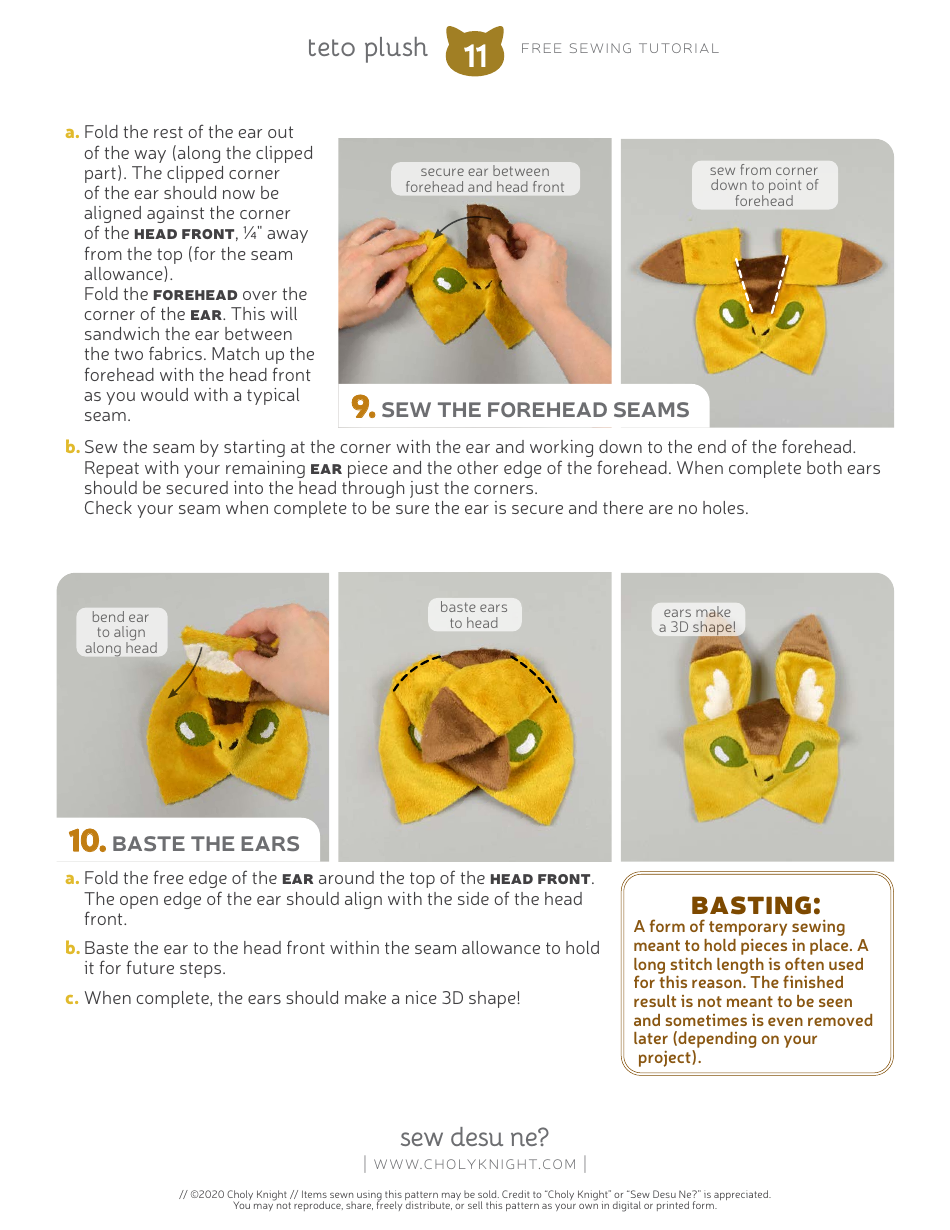 teto plush 11 FREE SEWING TUTORIAL

a. Fold the rest of the ear out of the way (along the clipped part). The clipped corner of the ear should now be aligned against the corner of the HEAD FRONT, ¼" away from the top (for the seam allowance).
Fold the FOREHEAD over the corner of the EAR. This will sandwich the ear between the two fabrics. Match up the forehead with the head front as you would with a typical seam.

secure ear between forehead and head front

sew from corner down to point of forehead

9. SEW THE FOREHEAD SEAMS

b. Sew the seam by starting at the corner with the ear and working down to the end of the forehead. Repeat with your remaining EAR piece and the other edge of the forehead. When complete both ears should be secured into the head through just the corners.
Check your seam when complete to be sure the ear is secure and there are no holes.

bend ear to align along head

baste ears to head

ears make a 3D shape!

10. BASTE THE EARS

a. Fold the free edge of the EAR around the top of the HEAD FRONT. The open edge of the ear should align with the side of the head front.

b. Baste the ear to the head front within the seam allowance to hold it for future steps.

c. When complete, the ears should make a nice 3D shape!

BASTING:
A form of temporary sewing meant to hold pieces in place. A long stitch length is often used for this reason. The finished result is not meant to be seen and sometimes is even removed later (depending on your project).

sew desu ne?
| WWW.CHOLYKNIGHT.COM |

// ©2020 Choly Knight // Items sewn using this pattern may be sold. Credit to "Choly Knight" or "Sew Desu Ne?" is appreciated. You may not reproduce, share, freely distribute, or sell this pattern as your own in digital or printed form.