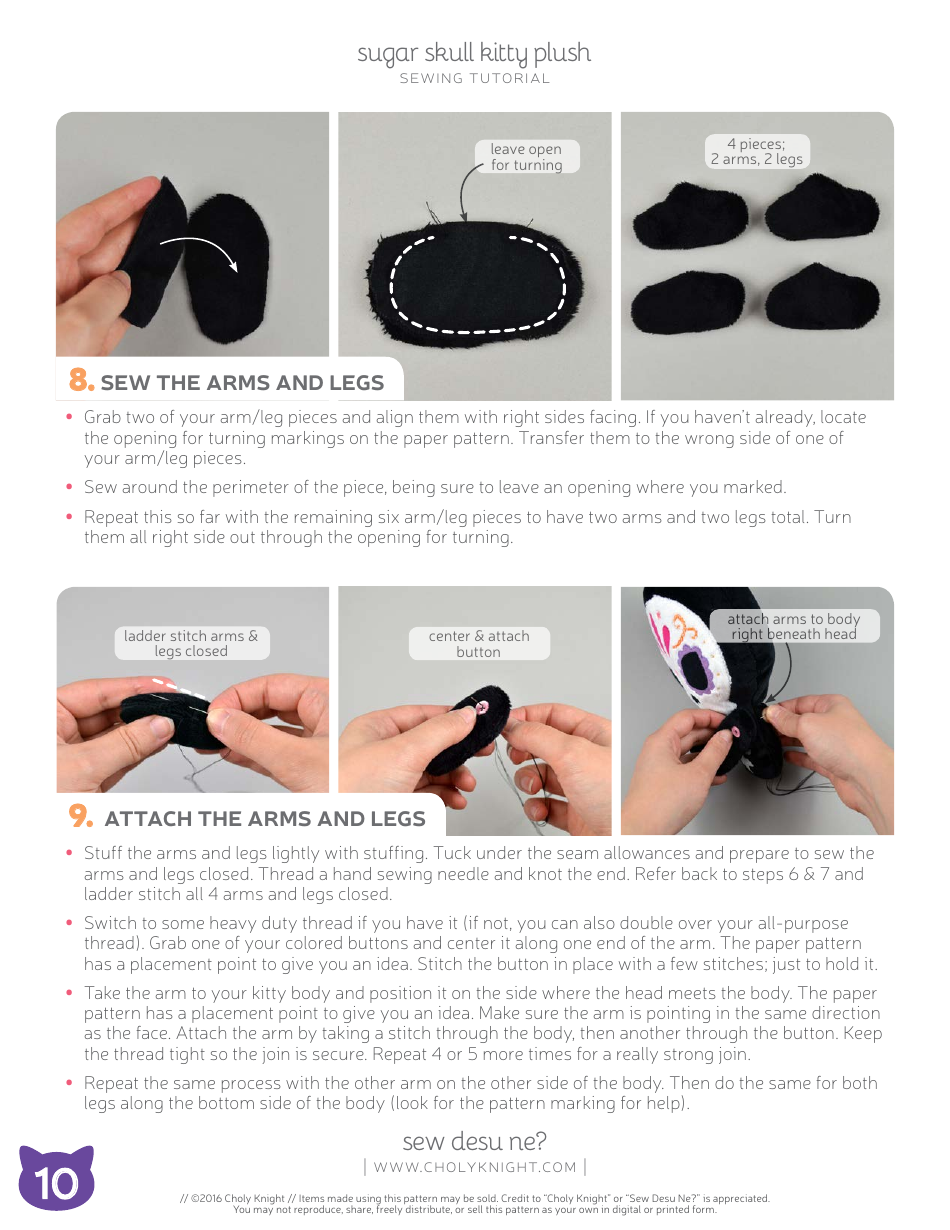 sugar skull kitty plush
SEWING TUTORIAL

leave open for turning

4 pieces; 2 arms, 2 legs

8. SEW THE ARMS AND LEGS

• Grab two of your arm/leg pieces and align them with right sides facing. If you haven't already, locate the opening for turning markings on the paper pattern. Transfer them to the wrong side of one of your arm/leg pieces.

• Sew around the perimeter of the piece, being sure to leave an opening where you marked.

• Repeat this so far with the remaining six arm/leg pieces to have two arms and two legs total. Turn them all right side out through the opening for turning.

ladder stitch arms & legs closed

center & attach button

attach arms to body right beneath head

9. ATTACH THE ARMS AND LEGS

• Stuff the arms and legs lightly with stuffing. Tuck under the seam allowances and prepare to sew the arms and legs closed. Thread a hand sewing needle and knot the end. Refer back to steps 6 & 7 and ladder stitch all 4 arms and legs closed.

• Switch to some heavy duty thread if you have it (if not, you can also double over your all-purpose thread). Grab one of your colored buttons and center it along one end of the arm. The paper pattern has a placement point to give you an idea. Stitch the button in place with a few stitches; just to hold it.

• Take the arm to your kitty body and position it on the side where the head meets the body. The paper pattern has a placement point to give you an idea. Make sure the arm is pointing in the same direction as the face. Attach the arm by taking a stitch through the body, then another through the button. Keep the thread tight so the join is secure. Repeat 4 or 5 more times for a really strong join.

• Repeat the same process with the other arm on the other side of the body. Then do the same for both legs along the bottom side of the body (look for the pattern marking for help).

10

sew desu ne?
| WWW.CHOLYKNIGHT.COM |

// ©2016 Choly Knight // Items made using this pattern may be sold. Credit to "Choly Knight" or "Sew Desu Ne?" is appreciated. You may not reproduce, share, freely distribute, or sell this pattern as your own in digital or printed form.