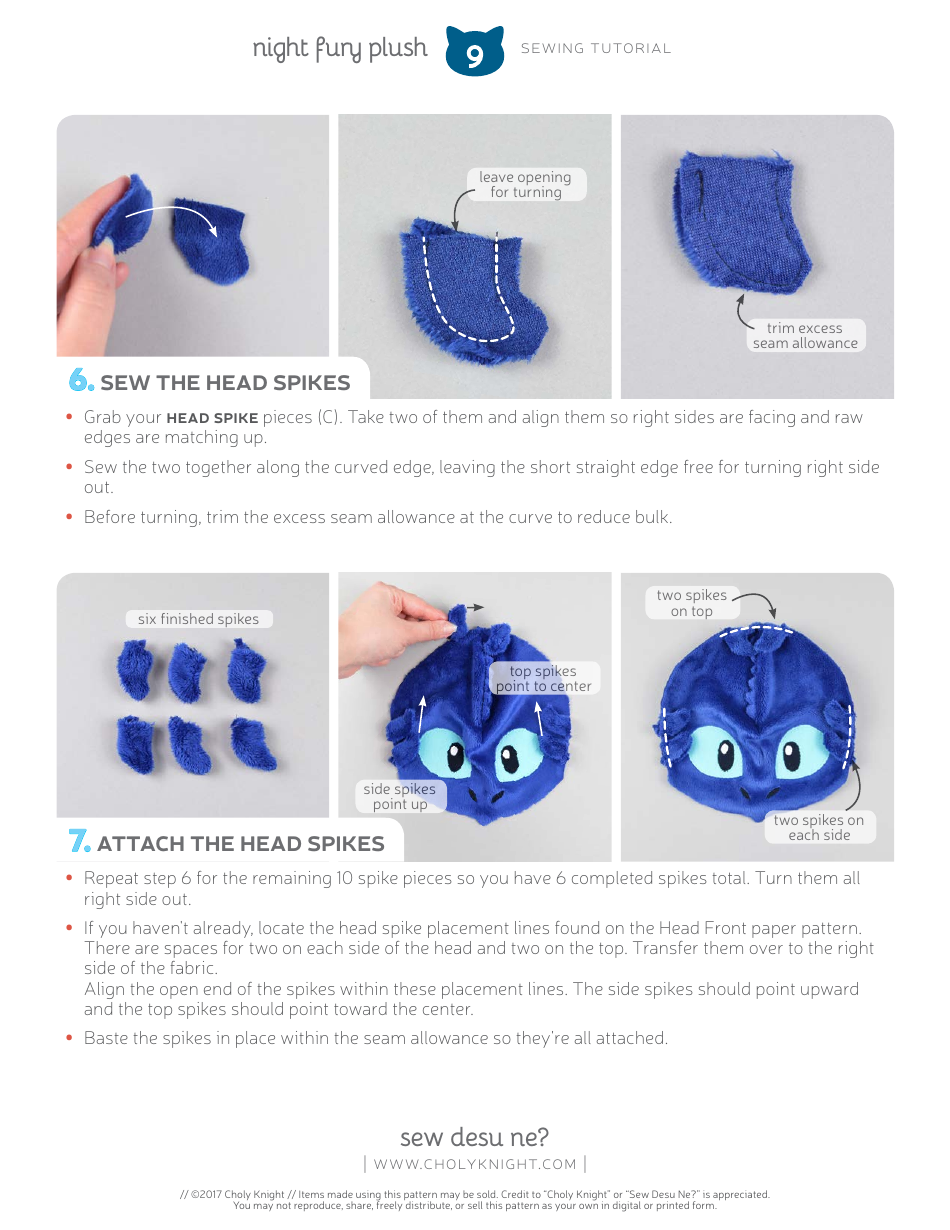 night fury plush 9 SEWING TUTORIAL

leave opening for turning

trim excess seam allowance

6. SEW THE HEAD SPIKES

• Grab your HEAD SPIKE pieces (C). Take two of them and align them so right sides are facing and raw edges are matching up.

• Sew the two together along the curved edge, leaving the short straight edge free for turning right side out.

• Before turning, trim the excess seam allowance at the curve to reduce bulk.

six finished spikes

top spikes point to center

side spikes point up

two spikes on top

two spikes on each side

7. ATTACH THE HEAD SPIKES

• Repeat step 6 for the remaining 10 spike pieces so you have 6 completed spikes total. Turn them all right side out.

• If you haven't already, locate the head spike placement lines found on the Head Front paper pattern. There are spaces for two on each side of the head and two on the top. Transfer them over to the right side of the fabric.
Align the open end of the spikes within these placement lines. The side spikes should point upward and the top spikes should point toward the center.

• Baste the spikes in place within the seam allowance so they're all attached.

sew desu ne?
| WWW.CHOLYKNIGHT.COM |

// ©2017 Choly Knight // Items made using this pattern may be sold. Credit to "Choly Knight" or "Sew Desu Ne?" is appreciated.
You may not reproduce, share, freely distribute, or sell this pattern as your own in digital or printed form.