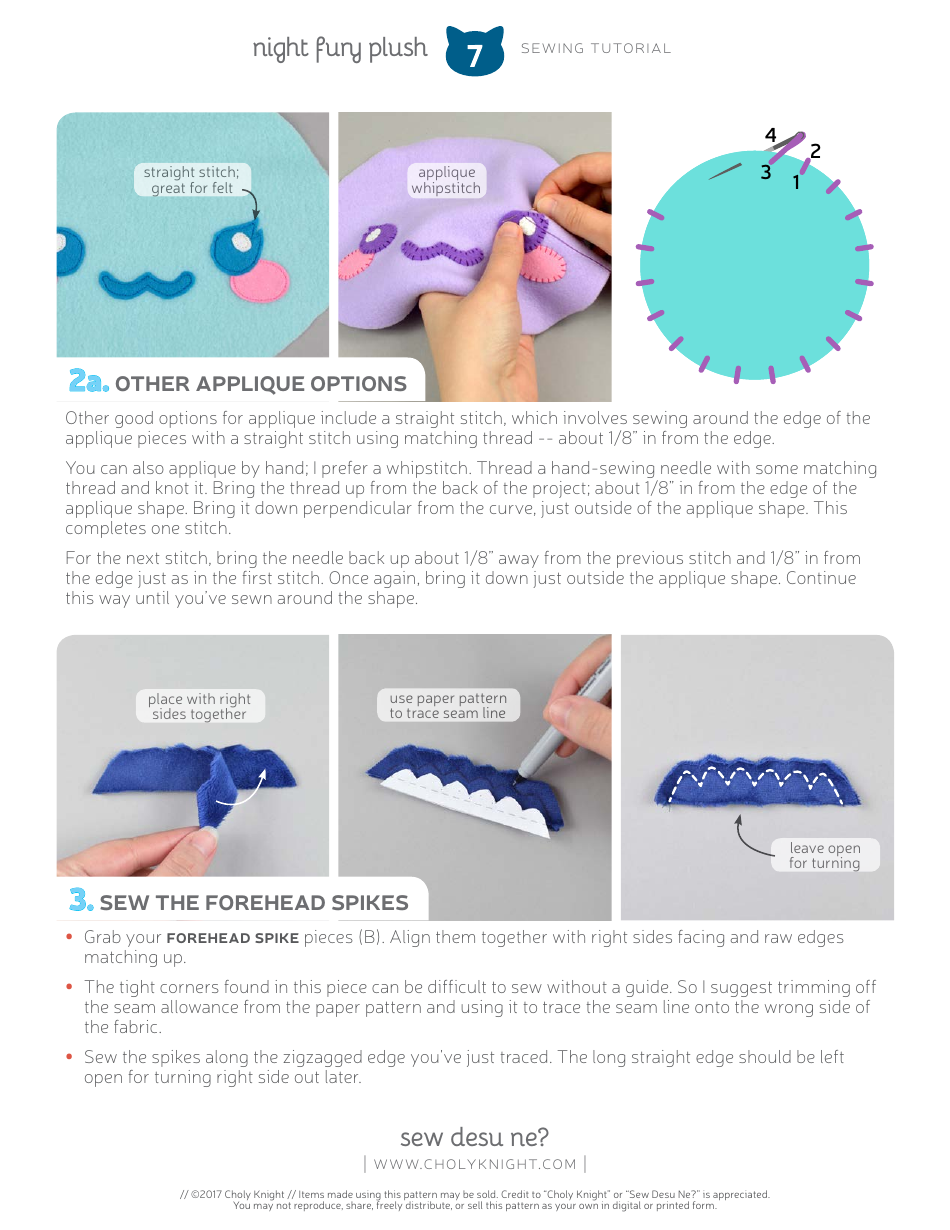 night fury plush 7 SEWING TUTORIAL

straight stitch; great for felt

applique whipstitch

4
2
3
1

2a. OTHER APPLIQUE OPTIONS

Other good options for applique include a straight stitch, which involves sewing around the edge of the applique pieces with a straight stitch using matching thread -- about 1/8" in from the edge.

You can also applique by hand; I prefer a whipstitch. Thread a hand-sewing needle with some matching thread and knot it. Bring the thread up from the back of the project; about 1/8" in from the edge of the applique shape. Bring it down perpendicular from the curve, just outside of the applique shape. This completes one stitch.

For the next stitch, bring the needle back up about 1/8" away from the previous stitch and 1/8" in from the edge just as in the first stitch. Once again, bring it down just outside the applique shape. Continue this way until you've sewn around the shape.

place with right sides together

use paper pattern to trace seam line

leave open for turning

3. SEW THE FOREHEAD SPIKES

• Grab your FOREHEAD SPIKE pieces (B). Align them together with right sides facing and raw edges matching up.

• The tight corners found in this piece can be difficult to sew without a guide. So I suggest trimming off the seam allowance from the paper pattern and using it to trace the seam line onto the wrong side of the fabric.

• Sew the spikes along the zigzagged edge you've just traced. The long straight edge should be left open for turning right side out later.

sew desu ne?
| WWW.CHOLYKNIGHT.COM |

// ©2017 Choly Knight // Items made using this pattern may be sold. Credit to "Choly Knight" or "Sew Desu Ne?" is appreciated. You may not reproduce, share, freely distribute, or sell this pattern as your own in digital or printed form.