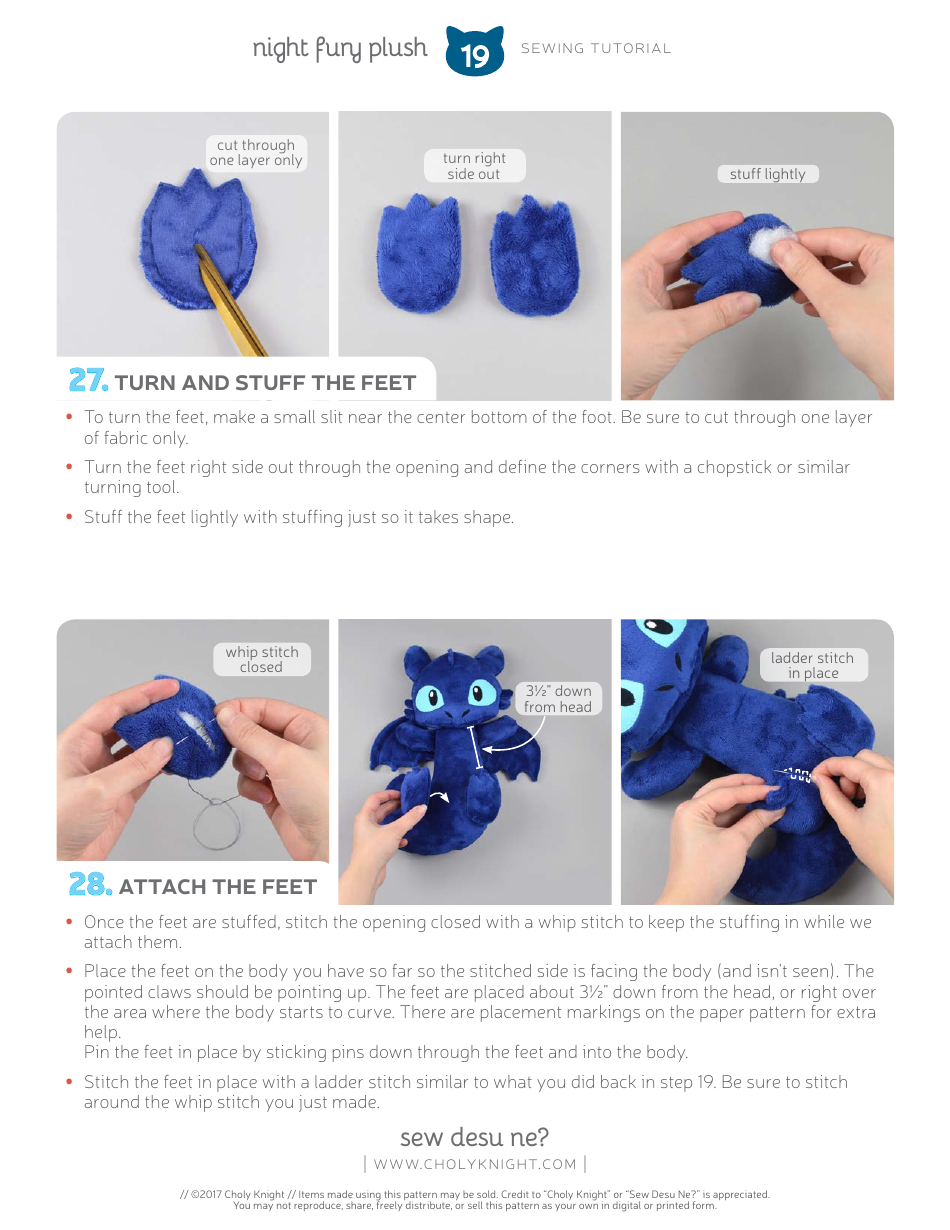 night fury plush 19 SEWING TUTORIAL

cut through one layer only

turn right side out

stuff lightly

27. TURN AND STUFF THE FEET

• To turn the feet, make a small slit near the center bottom of the foot. Be sure to cut through one layer of fabric only.

• Turn the feet right side out through the opening and define the corners with a chopstick or similar turning tool.

• Stuff the feet lightly with stuffing just so it takes shape.

whip stitch closed

3½" down from head

ladder stitch in place

28. ATTACH THE FEET

• Once the feet are stuffed, stitch the opening closed with a whip stitch to keep the stuffing in while we attach them.

• Place the feet on the body you have so far so the stitched side is facing the body (and isn't seen). The pointed claws should be pointing up. The feet are placed about 3½" down from the head, or right over the area where the body starts to curve. There are placement markings on the paper pattern for extra help.
Pin the feet in place by sticking pins down through the feet and into the body.

• Stitch the feet in place with a ladder stitch similar to what you did back in step 19. Be sure to stitch around the whip stitch you just made.

sew desu ne?
| WWW.CHOLYKNIGHT.COM |

// ©2017 Choly Knight // Items made using this pattern may be sold. Credit to "Choly Knight" or "Sew Desu Ne?" is appreciated. You may not reproduce, share, freely distribute, or sell this pattern as your own in digital or printed form.