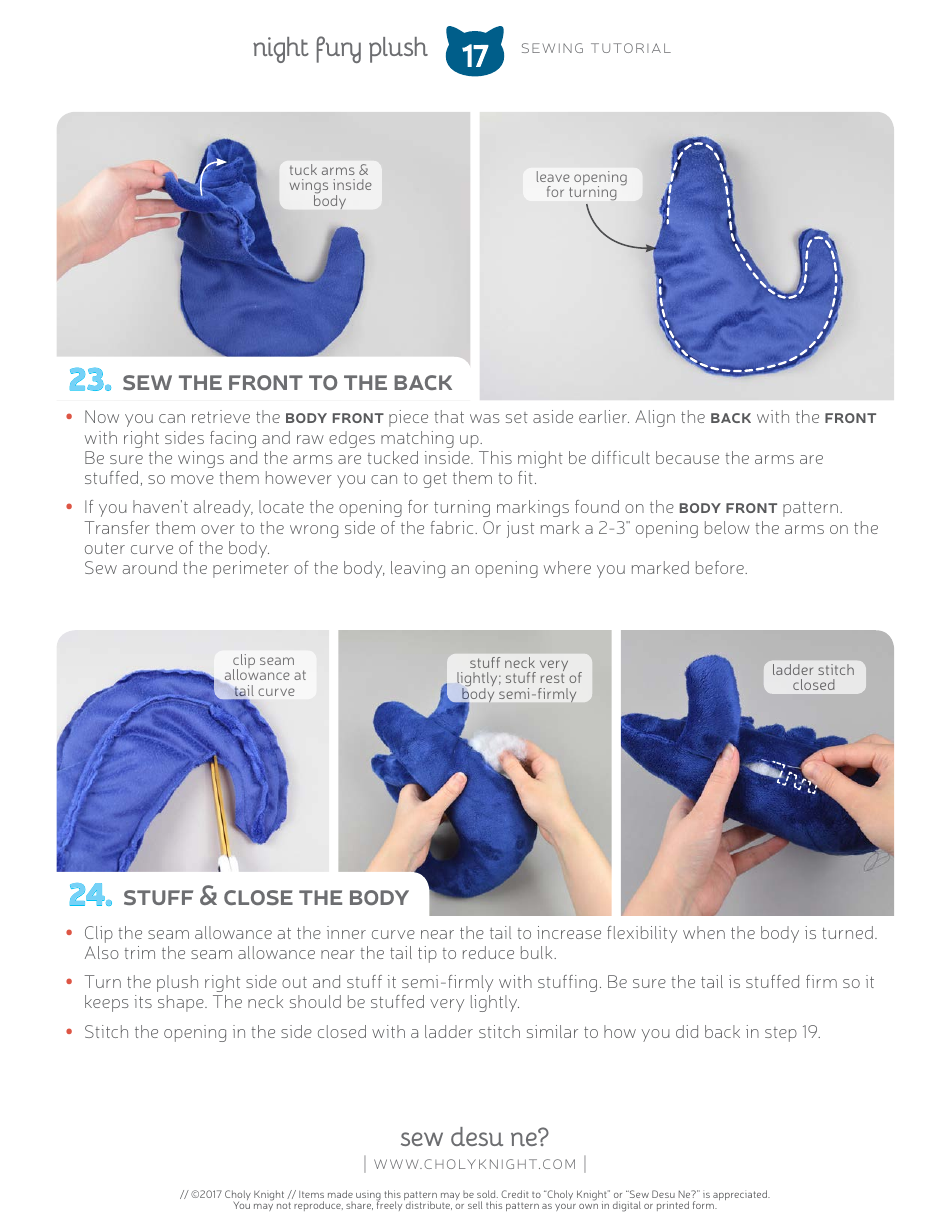 night fury plush 17 SEWING TUTORIAL

tuck arms & wings inside body

leave opening for turning

23. SEW THE FRONT TO THE BACK

• Now you can retrieve the BODY FRONT piece that was set aside earlier. Align the BACK with the FRONT with right sides facing and raw edges matching up.
Be sure the wings and the arms are tucked inside. This might be difficult because the arms are stuffed, so move them however you can to get them to fit.

• If you haven't already, locate the opening for turning markings found on the BODY FRONT pattern. Transfer them over to the wrong side of the fabric. Or just mark a 2-3" opening below the arms on the outer curve of the body.
Sew around the perimeter of the body, leaving an opening where you marked before.

clip seam allowance at tail curve

stuff neck very lightly; stuff rest of body semi-firmly

ladder stitch closed

24. STUFF & CLOSE THE BODY

• Clip the seam allowance at the inner curve near the tail to increase flexibility when the body is turned. Also trim the seam allowance near the tail tip to reduce bulk.

• Turn the plush right side out and stuff it semi-firmly with stuffing. Be sure the tail is stuffed firm so it keeps its shape. The neck should be stuffed very lightly.

• Stitch the opening in the side closed with a ladder stitch similar to how you did back in step 19.

sew desu ne?
| WWW.CHOLYKNIGHT.COM |

// ©2017 Choly Knight // Items made using this pattern may be sold. Credit to "Choly Knight" or "Sew Desu Ne?" is appreciated.
You may not reproduce, share, freely distribute, or sell this pattern as your own in digital or printed form.