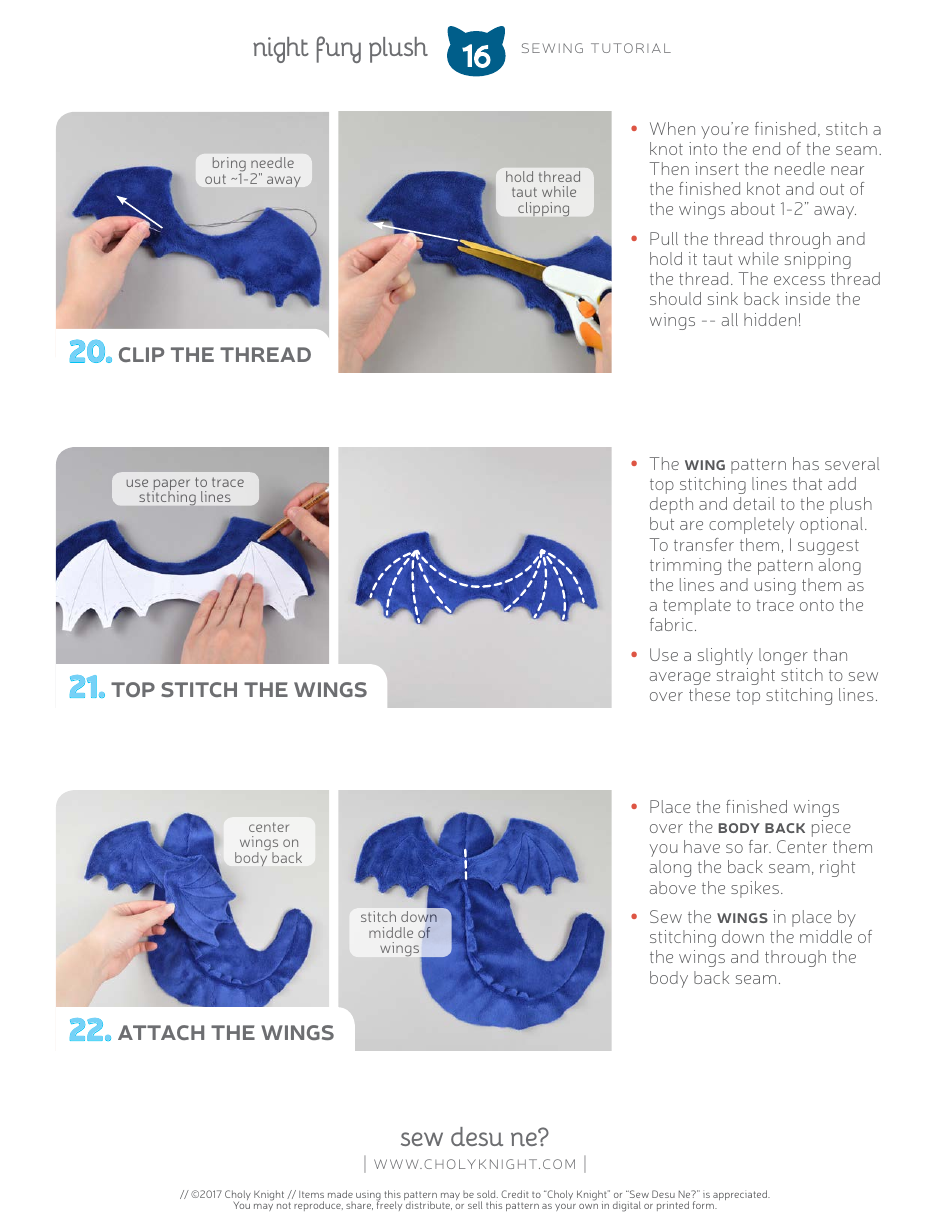 night fury plush 16 SEWING TUTORIAL

bring needle out ~1-2" away

hold thread taut while clipping

20. CLIP THE THREAD

• When you're finished, stitch a knot into the end of the seam. Then insert the needle near the finished knot and out of the wings about 1-2" away.

• Pull the thread through and hold it taut while snipping the thread. The excess thread should sink back inside the wings -- all hidden!

use paper to trace stitching lines

21. TOP STITCH THE WINGS

• The WING pattern has several top stitching lines that add depth and detail to the plush but are completely optional. To transfer them, I suggest trimming the pattern along the lines and using them as a template to trace onto the fabric.

• Use a slightly longer than average straight stitch to sew over these top stitching lines.

center wings on body back

stitch down middle of wings

22. ATTACH THE WINGS

• Place the finished wings over the BODY BACK piece you have so far. Center them along the back seam, right above the spikes.

• Sew the WINGS in place by stitching down the middle of the wings and through the body back seam.

sew desu ne?
| WWW.CHOLYKNIGHT.COM |

// ©2017 Choly Knight // Items made using this pattern may be sold. Credit to "Choly Knight" or "Sew Desu Ne?" is appreciated. You may not reproduce, share, freely distribute, or sell this pattern as your own in digital or printed form.