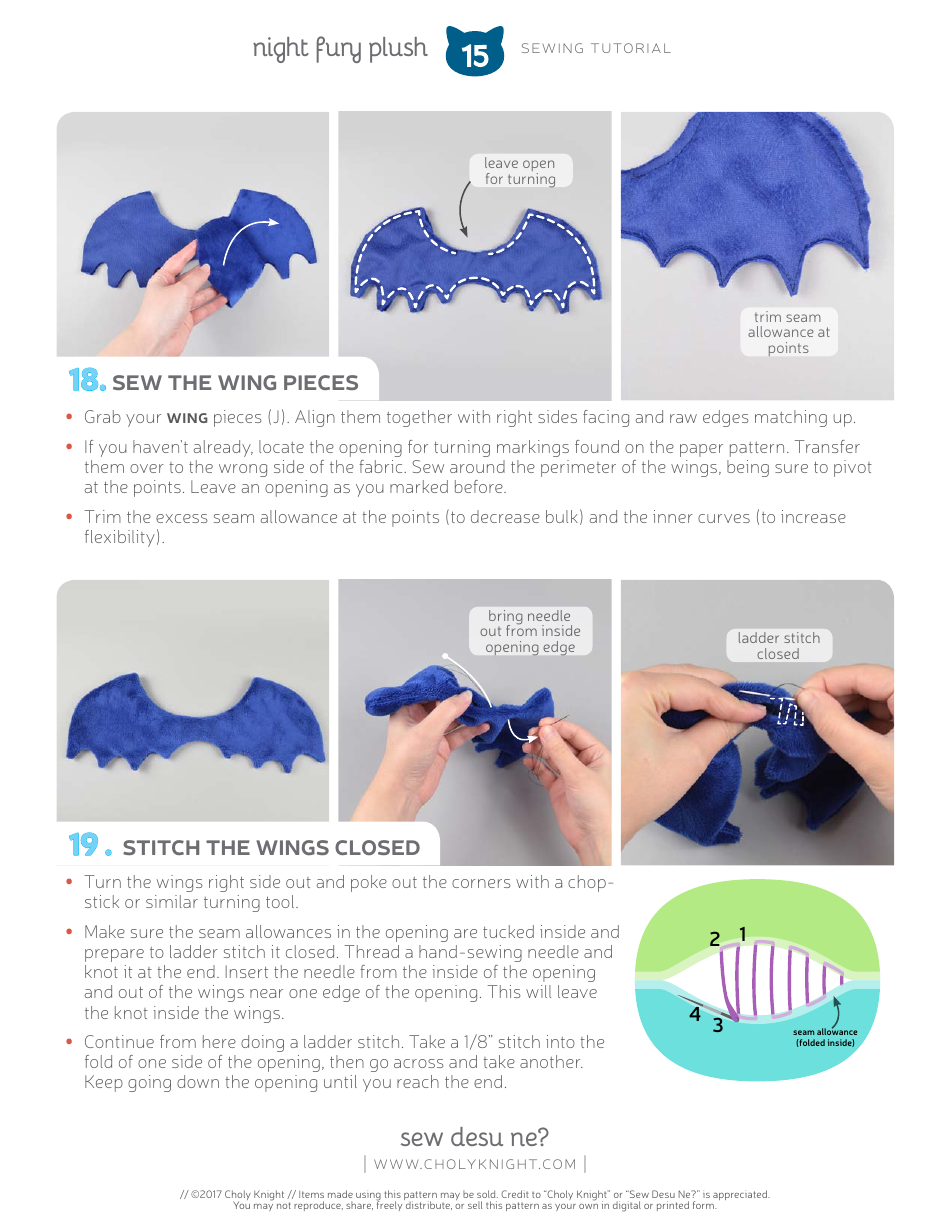 night fury plush 15 SEWING TUTORIAL

leave open for turning

trim seam allowance at points

18. SEW THE WING PIECES

• Grab your WING pieces (J). Align them together with right sides facing and raw edges matching up.

• If you haven't already, locate the opening for turning markings found on the paper pattern. Transfer them over to the wrong side of the fabric. Sew around the perimeter of the wings, being sure to pivot at the points. Leave an opening as you marked before.

• Trim the excess seam allowance at the points (to decrease bulk) and the inner curves (to increase flexibility).

bring needle out from inside opening edge

ladder stitch closed

19. STITCH THE WINGS CLOSED

• Turn the wings right side out and poke out the corners with a chopstick or similar turning tool.

• Make sure the seam allowances in the opening are tucked inside and prepare to ladder stitch it closed. Thread a hand-sewing needle and knot it at the end. Insert the needle from the inside of the opening and out of the wings near one edge of the opening. This will leave the knot inside the wings.

• Continue from here doing a ladder stitch. Take a 1/8" stitch into the fold of one side of the opening, then go across and take another. Keep going down the opening until you reach the end.

2 1
4 3
seam allowance (folded inside)

sew desu ne?
| WWW.CHOLYKNIGHT.COM |

// ©2017 Choly Knight // Items made using this pattern may be sold. Credit to "Choly Knight" or "Sew Desu Ne?" is appreciated. You may not reproduce, share, freely distribute, or sell this pattern as your own in digital or printed form.