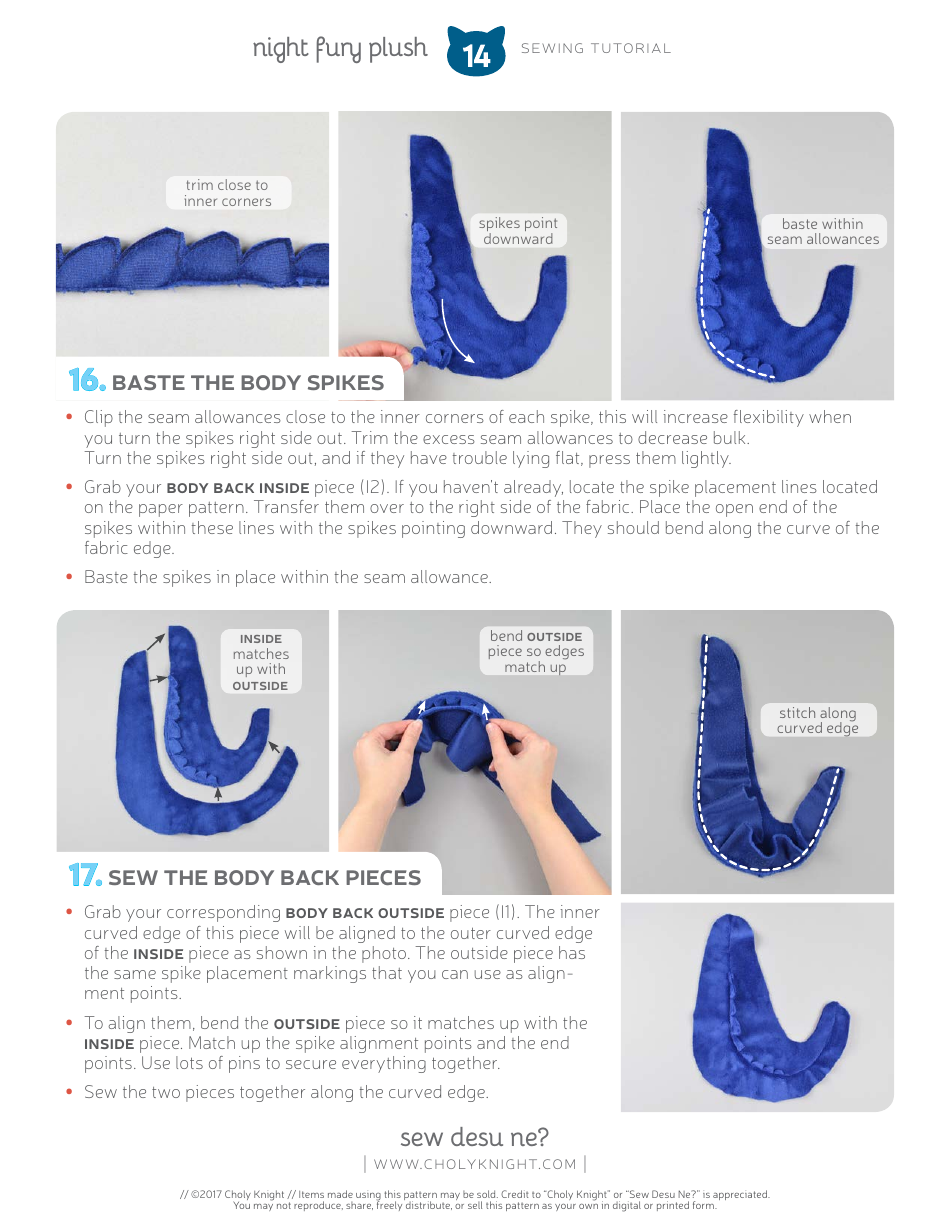 night fury plush 14 SEWING TUTORIAL

trim close to inner corners

spikes point downward

baste within seam allowances

16. BASTE THE BODY SPIKES

• Clip the seam allowances close to the inner corners of each spike, this will increase flexibility when you turn the spikes right side out. Trim the excess seam allowances to decrease bulk. Turn the spikes right side out, and if they have trouble lying flat, press them lightly.

• Grab your BODY BACK INSIDE piece (I2). If you haven't already, locate the spike placement lines located on the paper pattern. Transfer them over to the right side of the fabric. Place the open end of the spikes within these lines with the spikes pointing downward. They should bend along the curve of the fabric edge.

• Baste the spikes in place within the seam allowance.

INSIDE matches up with OUTSIDE

bend OUTSIDE piece so edges match up

stitch along curved edge

17. SEW THE BODY BACK PIECES

• Grab your corresponding BODY BACK OUTSIDE piece (I1). The inner curved edge of this piece will be aligned to the outer curved edge of the INSIDE piece as shown in the photo. The outside piece has the same spike placement markings that you can use as alignment points.

• To align them, bend the OUTSIDE piece so it matches up with the INSIDE piece. Match up the spike alignment points and the end points. Use lots of pins to secure everything together.

• Sew the two pieces together along the curved edge.

sew desu ne?
| WWW.CHOLYKNIGHT.COM |

// ©2017 Choly Knight // Items made using this pattern may be sold. Credit to "Choly Knight" or "Sew Desu Ne?" is appreciated. You may not reproduce, share, freely distribute, or sell this pattern as your own in digital or printed form.