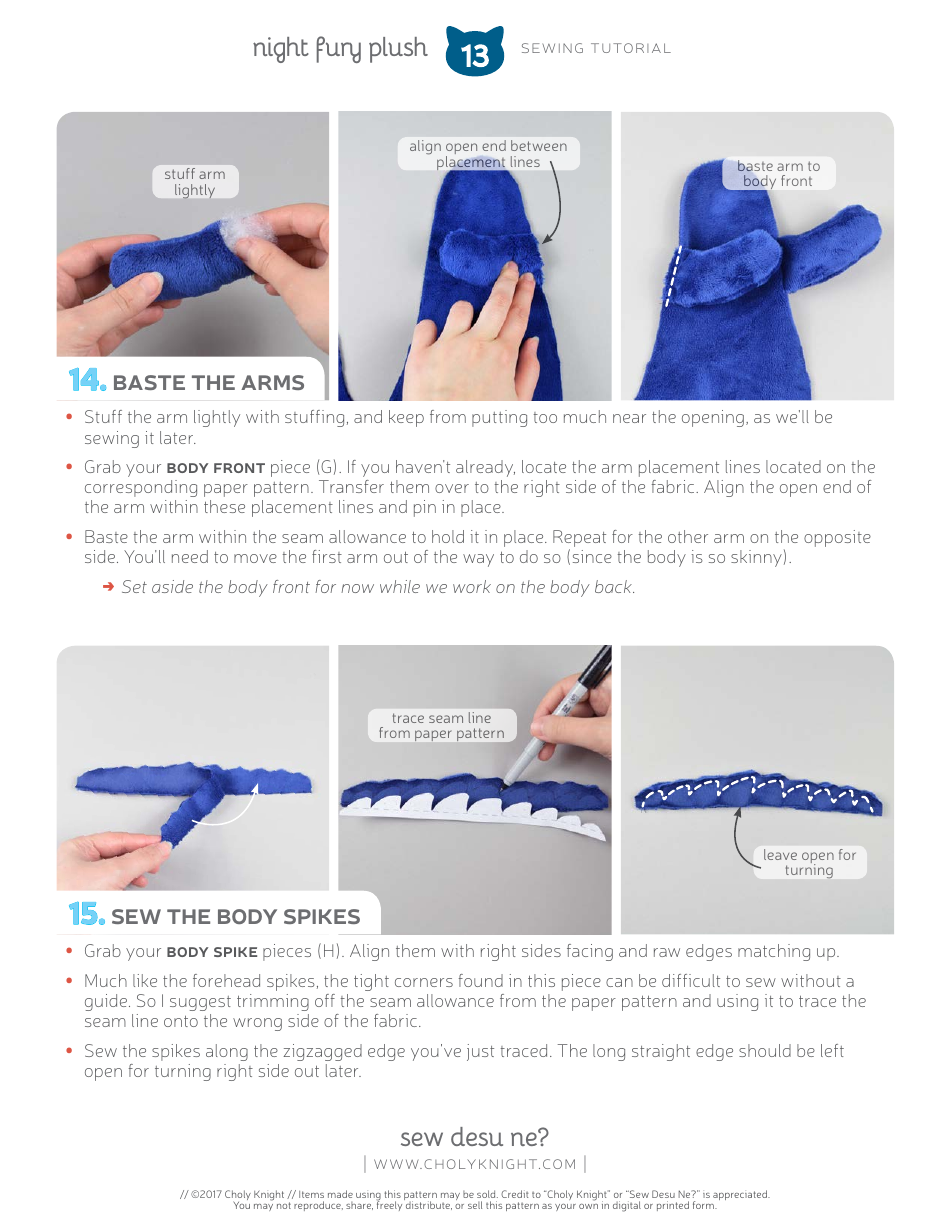 night fury plush 13 SEWING TUTORIAL

stuff arm lightly

align open end between placement lines

baste arm to body front

14. BASTE THE ARMS

• Stuff the arm lightly with stuffing, and keep from putting too much near the opening, as we'll be sewing it later.

• Grab your BODY FRONT piece (G). If you haven't already, locate the arm placement lines located on the corresponding paper pattern. Transfer them over to the right side of the fabric. Align the open end of the arm within these placement lines and pin in place.

• Baste the arm within the seam allowance to hold it in place. Repeat for the other arm on the opposite side. You'll need to move the first arm out of the way to do so (since the body is so skinny).

➜ Set aside the body front for now while we work on the body back.

trace seam line from paper pattern

leave open for turning

15. SEW THE BODY SPIKES

• Grab your BODY SPIKE pieces (H). Align them with right sides facing and raw edges matching up.

• Much like the forehead spikes, the tight corners found in this piece can be difficult to sew without a guide. So I suggest trimming off the seam allowance from the paper pattern and using it to trace the seam line onto the wrong side of the fabric.

• Sew the spikes along the zigzagged edge you've just traced. The long straight edge should be left open for turning right side out later.

sew desu ne?
| WWW.CHOLYKNIGHT.COM |

// ©2017 Choly Knight // Items made using this pattern may be sold. Credit to "Choly Knight" or "Sew Desu Ne?" is appreciated. You may not reproduce, share, freely distribute, or sell this pattern as your own in digital or printed form.