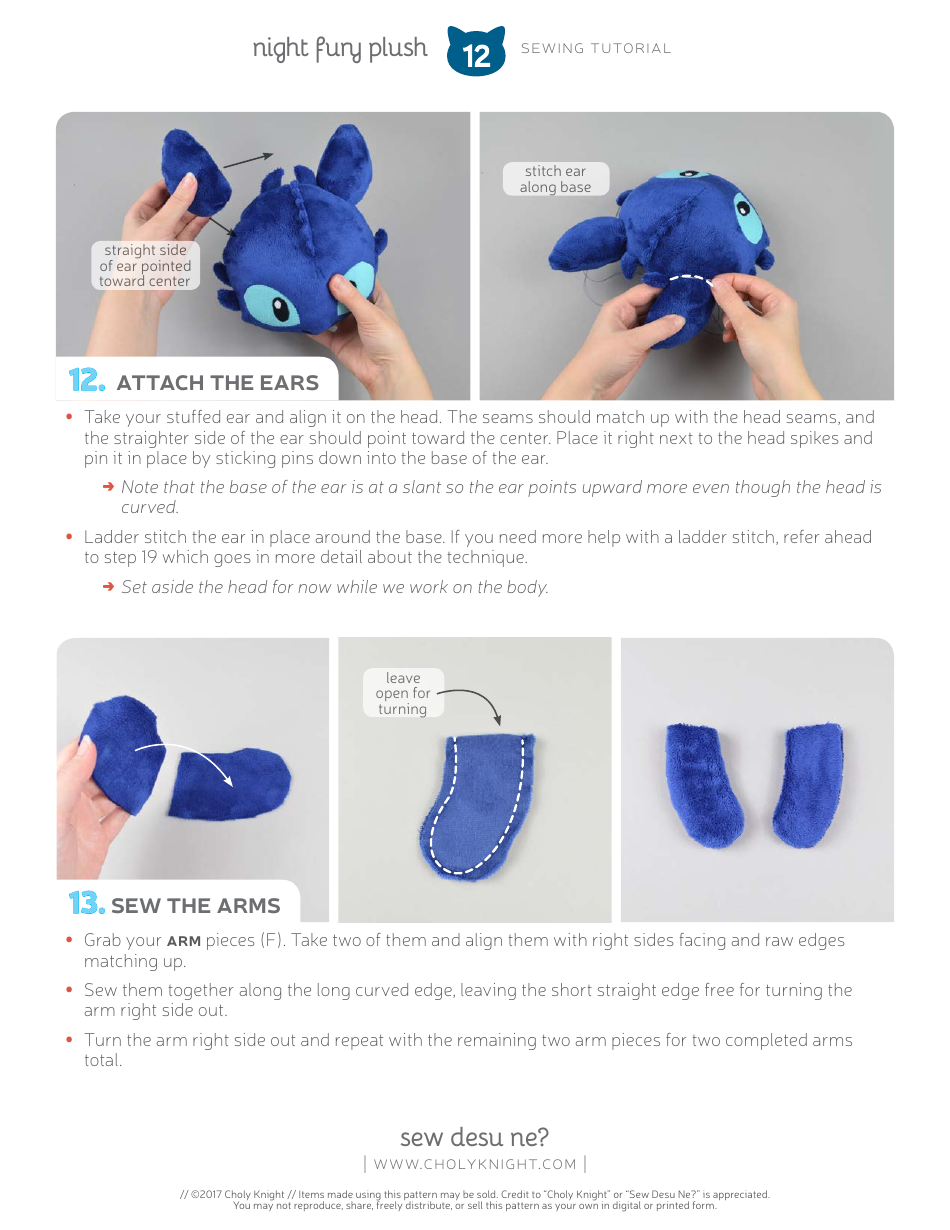 night fury plush 12 SEWING TUTORIAL

straight side of ear pointed toward center

stitch ear along base

12. ATTACH THE EARS

• Take your stuffed ear and align it on the head. The seams should match up with the head seams, and the straighter side of the ear should point toward the center. Place it right next to the head spikes and pin it in place by sticking pins down into the base of the ear.

➜ Note that the base of the ear is at a slant so the ear points upward more even though the head is curved.

• Ladder stitch the ear in place around the base. If you need more help with a ladder stitch, refer ahead to step 19 which goes in more detail about the technique.

➜ Set aside the head for now while we work on the body.

leave open for turning

13. SEW THE ARMS

• Grab your ARM pieces (F). Take two of them and align them with right sides facing and raw edges matching up.

• Sew them together along the long curved edge, leaving the short straight edge free for turning the arm right side out.

• Turn the arm right side out and repeat with the remaining two arm pieces for two completed arms total.

sew desu ne?
| WWW.CHOLYKNIGHT.COM |

// ©2017 Choly Knight // Items made using this pattern may be sold. Credit to "Choly Knight" or "Sew Desu Ne?" is appreciated. You may not reproduce, share, freely distribute, or sell this pattern as your own in digital or printed form.