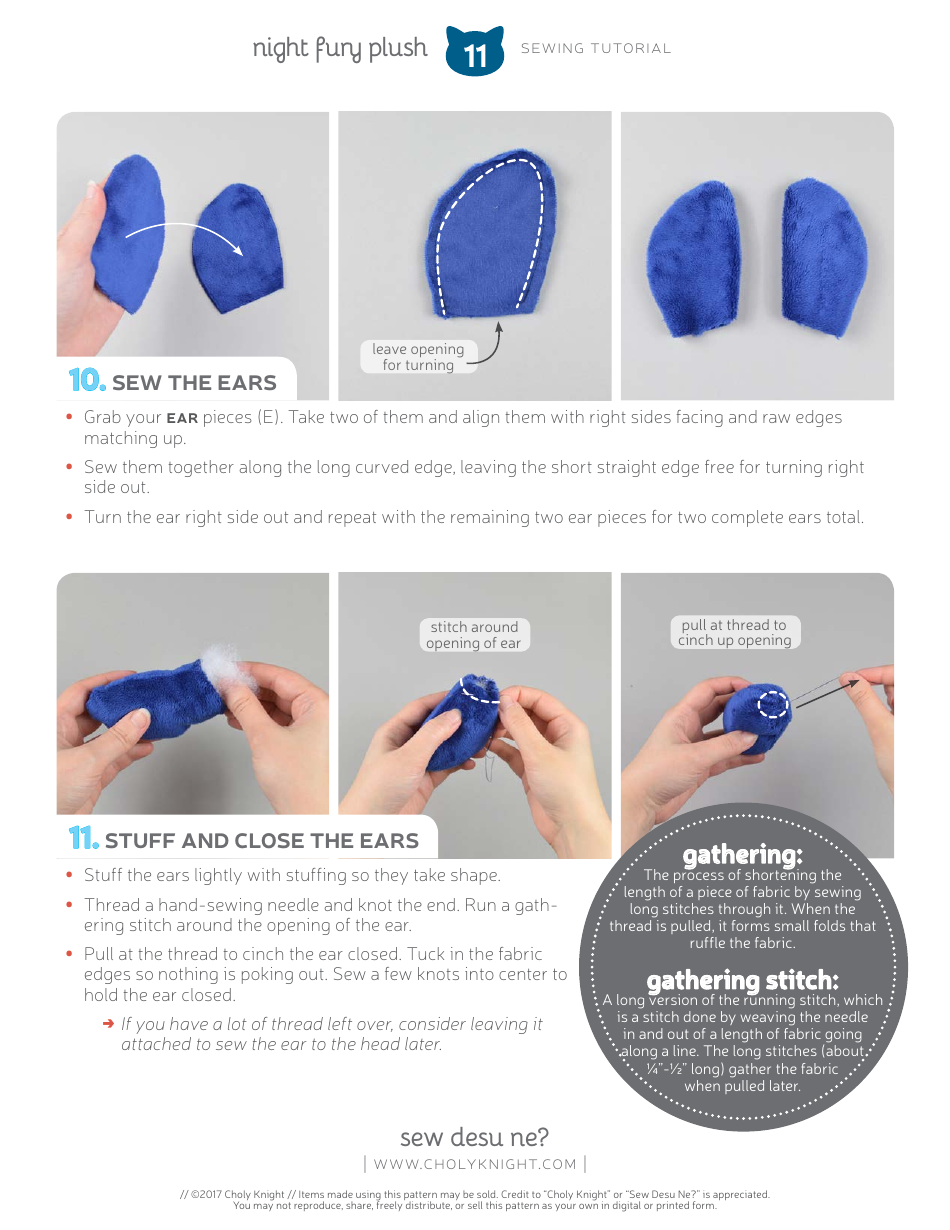 night fury plush 11 SEWING TUTORIAL

leave opening for turning

10. SEW THE EARS

• Grab your EAR pieces (E). Take two of them and align them with right sides facing and raw edges matching up.

• Sew them together along the long curved edge, leaving the short straight edge free for turning right side out.

• Turn the ear right side out and repeat with the remaining two ear pieces for two complete ears total.

stitch around opening of ear

pull at thread to cinch up opening

11. STUFF AND CLOSE THE EARS

• Stuff the ears lightly with stuffing so they take shape.

• Thread a hand-sewing needle and knot the end. Run a gathering stitch around the opening of the ear.

• Pull at the thread to cinch the ear closed. Tuck in the fabric edges so nothing is poking out. Sew a few knots into center to hold the ear closed.

➔ If you have a lot of thread left over, consider leaving it attached to sew the ear to the head later.

gathering:
The process of shortening the length of a piece of fabric by sewing long stitches through it. When the thread is pulled, it forms small folds that ruffle the fabric.

gathering stitch:
A long version of the running stitch, which is a stitch done by weaving the needle in and out of a length of fabric going along a line. The long stitches (about ¼"-½" long) gather the fabric when pulled later.

sew desu ne?
| WWW.CHOLYKNIGHT.COM |

// ©2017 Choly Knight // Items made using this pattern may be sold. Credit to "Choly Knight" or "Sew Desu Ne?" is appreciated. You may not reproduce, share, freely distribute, or sell this pattern as your own in digital or printed form.