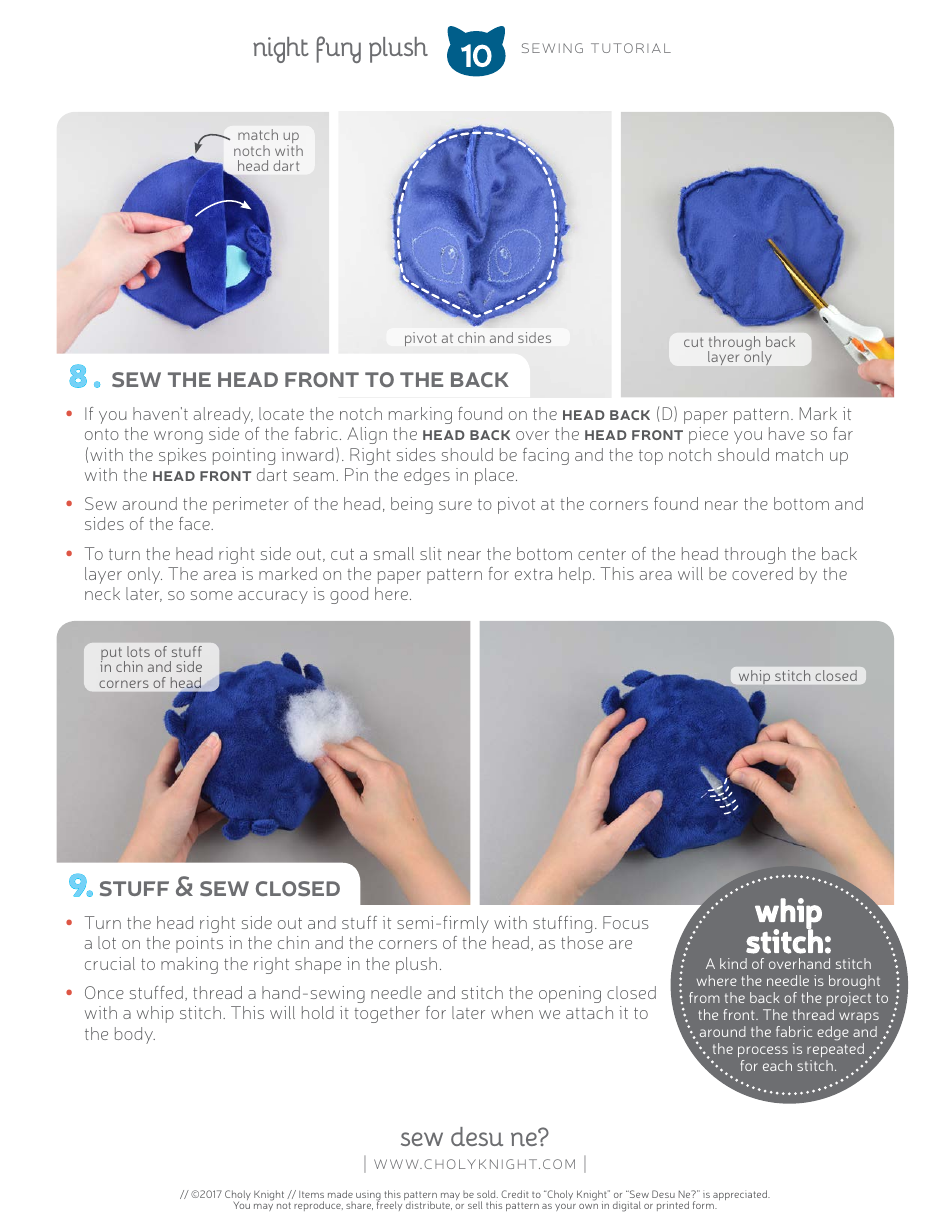 night fury plush 10 SEWING TUTORIAL

match up notch with head dart

pivot at chin and sides

cut through back layer only

8. SEW THE HEAD FRONT TO THE BACK

• If you haven't already, locate the notch marking found on the HEAD BACK (D) paper pattern. Mark it onto the wrong side of the fabric. Align the HEAD BACK over the HEAD FRONT piece you have so far (with the spikes pointing inward). Right sides should be facing and the top notch should match up with the HEAD FRONT dart seam. Pin the edges in place.

• Sew around the perimeter of the head, being sure to pivot at the corners found near the bottom and sides of the face.

• To turn the head right side out, cut a small slit near the bottom center of the head through the back layer only. The area is marked on the paper pattern for extra help. This area will be covered by the neck later, so some accuracy is good here.

put lots of stuff in chin and side corners of head

whip stitch closed

9. STUFF & SEW CLOSED

• Turn the head right side out and stuff it semi-firmly with stuffing. Focus a lot on the points in the chin and the corners of the head, as those are crucial to making the right shape in the plush.

• Once stuffed, thread a hand-sewing needle and stitch the opening closed with a whip stitch. This will hold it together for later when we attach it to the body.

whip stitch:
A kind of overhand stitch where the needle is brought from the back of the project to the front. The thread wraps around the fabric edge and the process is repeated for each stitch.

sew desu ne?
| WWW.CHOLYKNIGHT.COM |

// ©2017 Choly Knight // Items made using this pattern may be sold. Credit to "Choly Knight" or "Sew Desu Ne?" is appreciated. You may not reproduce, share, freely distribute, or sell this pattern as your own in digital or printed form.