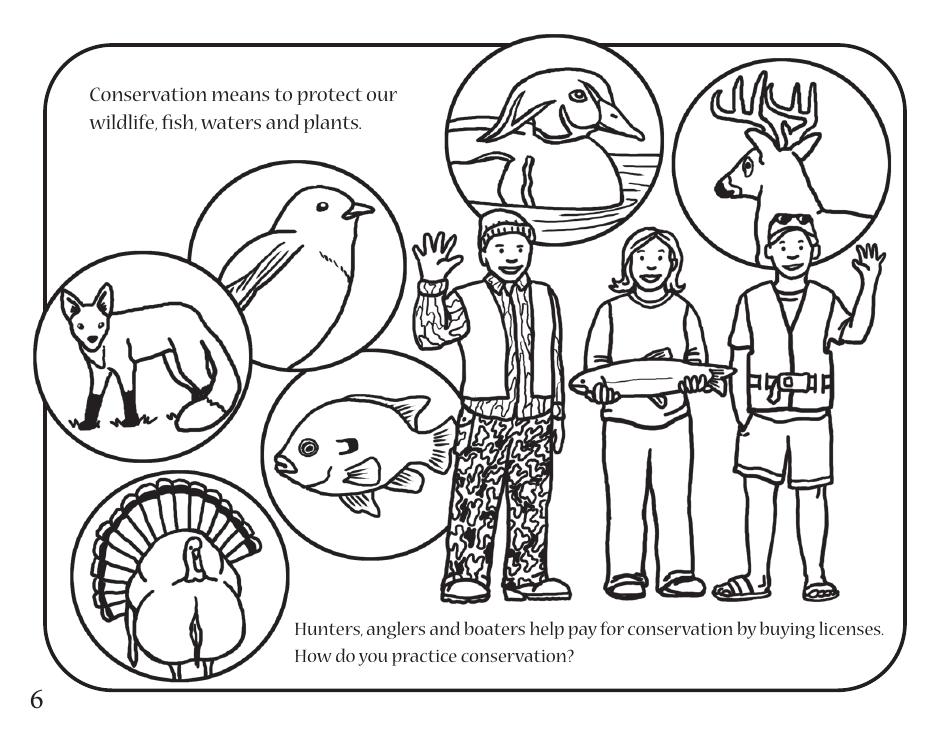 Conservation means to protect our wildlife, fish, waters and plants.

Hunters, anglers and boaters help pay for conservation by buying licenses. How do you practice conservation?

6