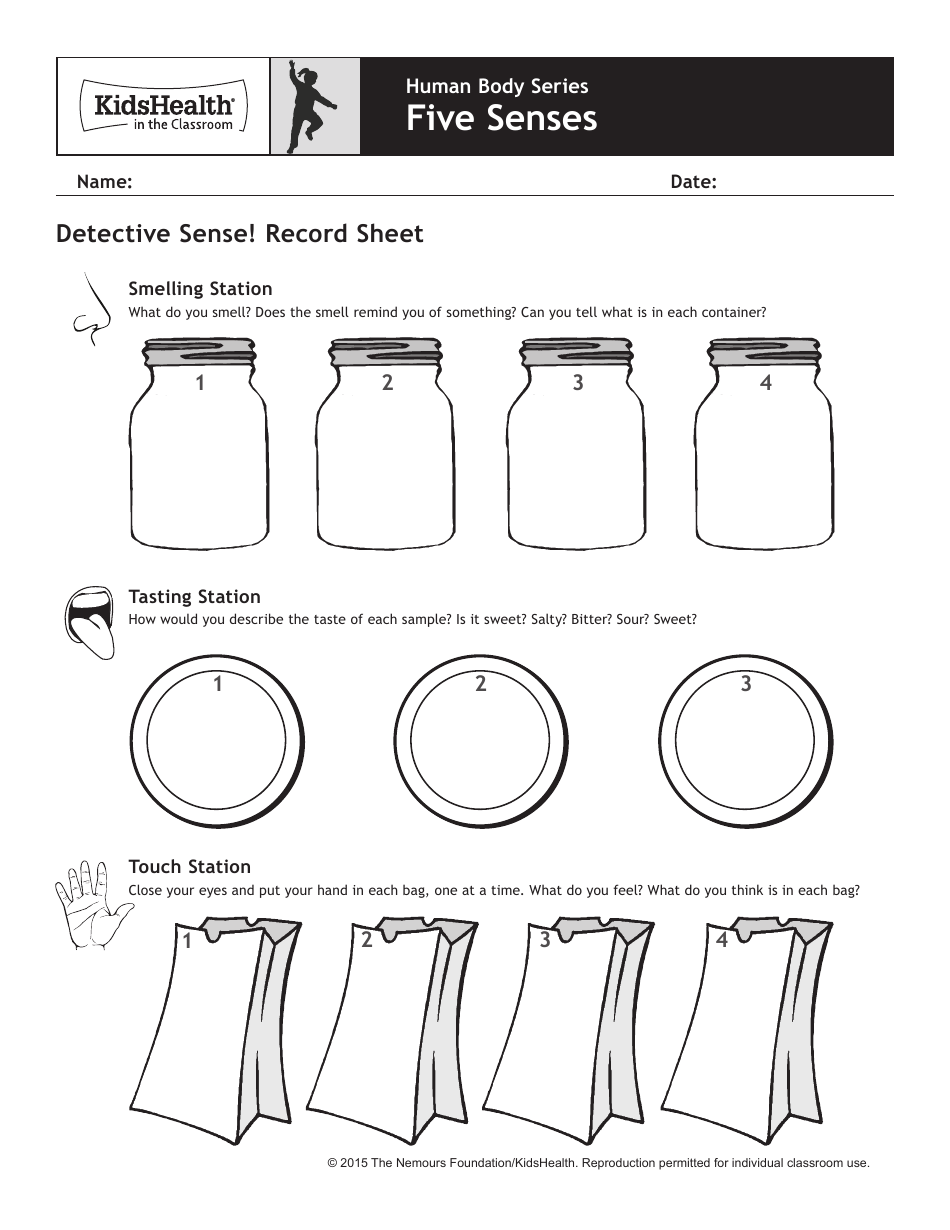 KidsHealth® in the Classroom

Human Body Series
Five Senses

Name: Date:

Detective Sense! Record Sheet

Smelling Station
What do you smell? Does the smell remind you of something? Can you tell what is in each container?

1 2 3 4

Tasting Station
How would you describe the taste of each sample? Is it sweet? Salty? Bitter? Sour? Sweet?

1 2 3

Touch Station
Close your eyes and put your hand in each bag, one at a time. What do you feel? What do you think is in each bag?

1 2 3 4

© 2015 The Nemours Foundation/KidsHealth. Reproduction permitted for individual classroom use.