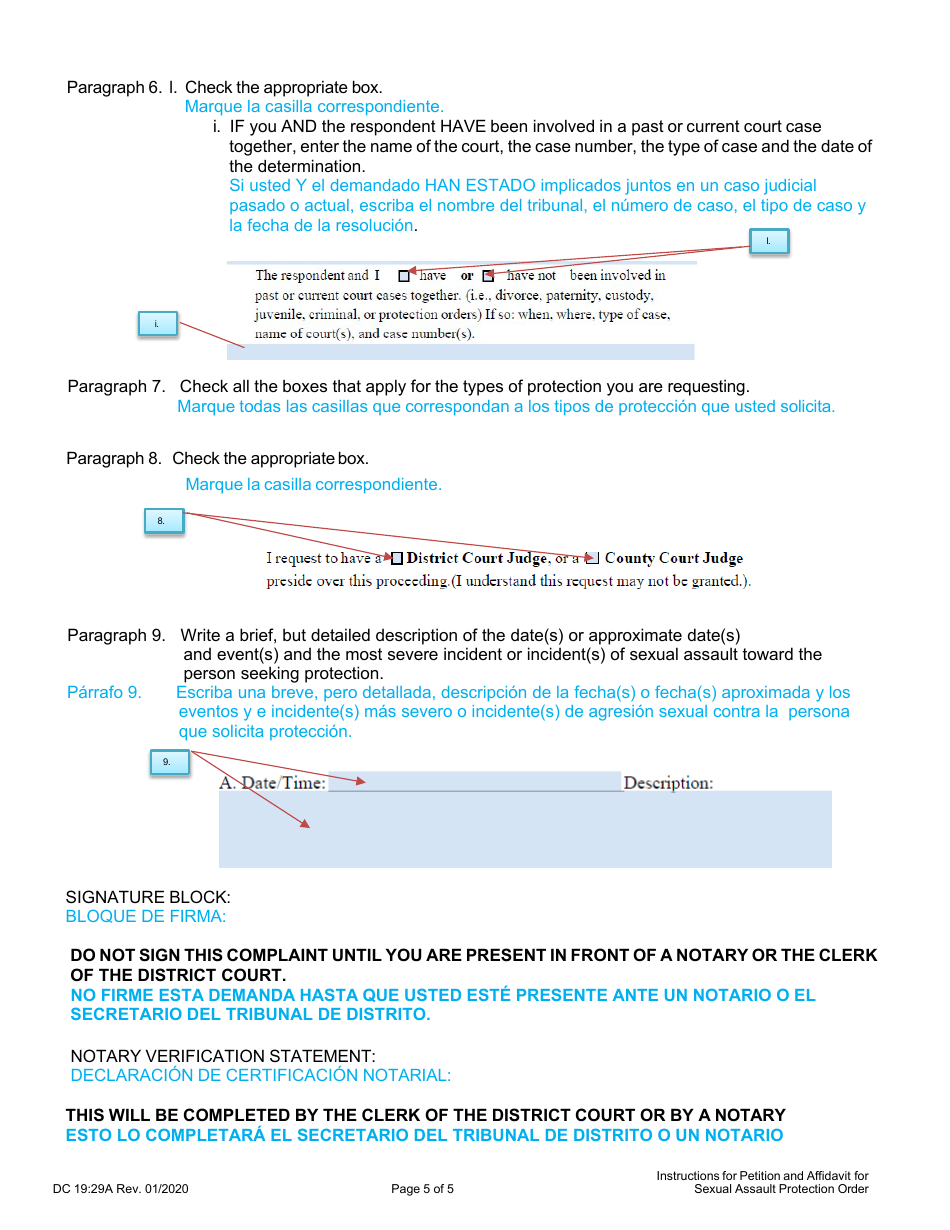 Paragraph 6. I. Check the appropriate box.
Marque la casilla correspondiente.
i. IF you AND the respondent HAVE been involved in a past or current court case together, enter the name of the court, the case number, the type of case and the date of the determination.
Si usted Y el demandado HAN ESTADO implicados juntos en un caso judicial pasado o actual, escriba el nombre del tribunal, el número de caso, el tipo de caso y la fecha de la resolución.

I.

The respondent and I ☐ have or ☐ have not been involved in past or current court cases together. (i.e., divorce, paternity, custody, juvenile, criminal, or protection orders) If so: when, where, type of case, name of court(s), and case number(s).

i.

Paragraph 7. Check all the boxes that apply for the types of protection you are requesting.
Marque todas las casillas que correspondan a los tipos de protección que usted solicita.

Paragraph 8. Check the appropriate box.
Marque la casilla correspondiente.

8.

I request to have a ☐ District Court Judge, or a ☐ County Court Judge preside over this proceeding.(I understand this request may not be granted.).

Paragraph 9. Write a brief, but detailed description of the date(s) or approximate date(s) and event(s) and the most severe incident or incident(s) of sexual assault toward the person seeking protection.
Párrafo 9. Escriba una breve, pero detallada, descripción de la fecha(s) o fecha(s) aproximada y los eventos y e incidente(s) más severo o incidente(s) de agresión sexual contra la persona que solicita protección.

9.

A. Date/Time: Description:

SIGNATURE BLOCK:
BLOQUE DE FIRMA:

DO NOT SIGN THIS COMPLAINT UNTIL YOU ARE PRESENT IN FRONT OF A NOTARY OR THE CLERK OF THE DISTRICT COURT.
NO FIRME ESTA DEMANDA HASTA QUE USTED ESTÉ PRESENTE ANTE UN NOTARIO O EL SECRETARIO DEL TRIBUNAL DE DISTRITO.

NOTARY VERIFICATION STATEMENT:
DECLARACIÓN DE CERTIFICACIÓN NOTARIAL:

THIS WILL BE COMPLETED BY THE CLERK OF THE DISTRICT COURT OR BY A NOTARY
ESTO LO COMPLETARÁ EL SECRETARIO DEL TRIBUNAL DE DISTRITO O UN NOTARIO

DC 19:29A Rev. 01/2020 Page 5 of 5 Instructions for Petition and Affidavit for Sexual Assault Protection Order