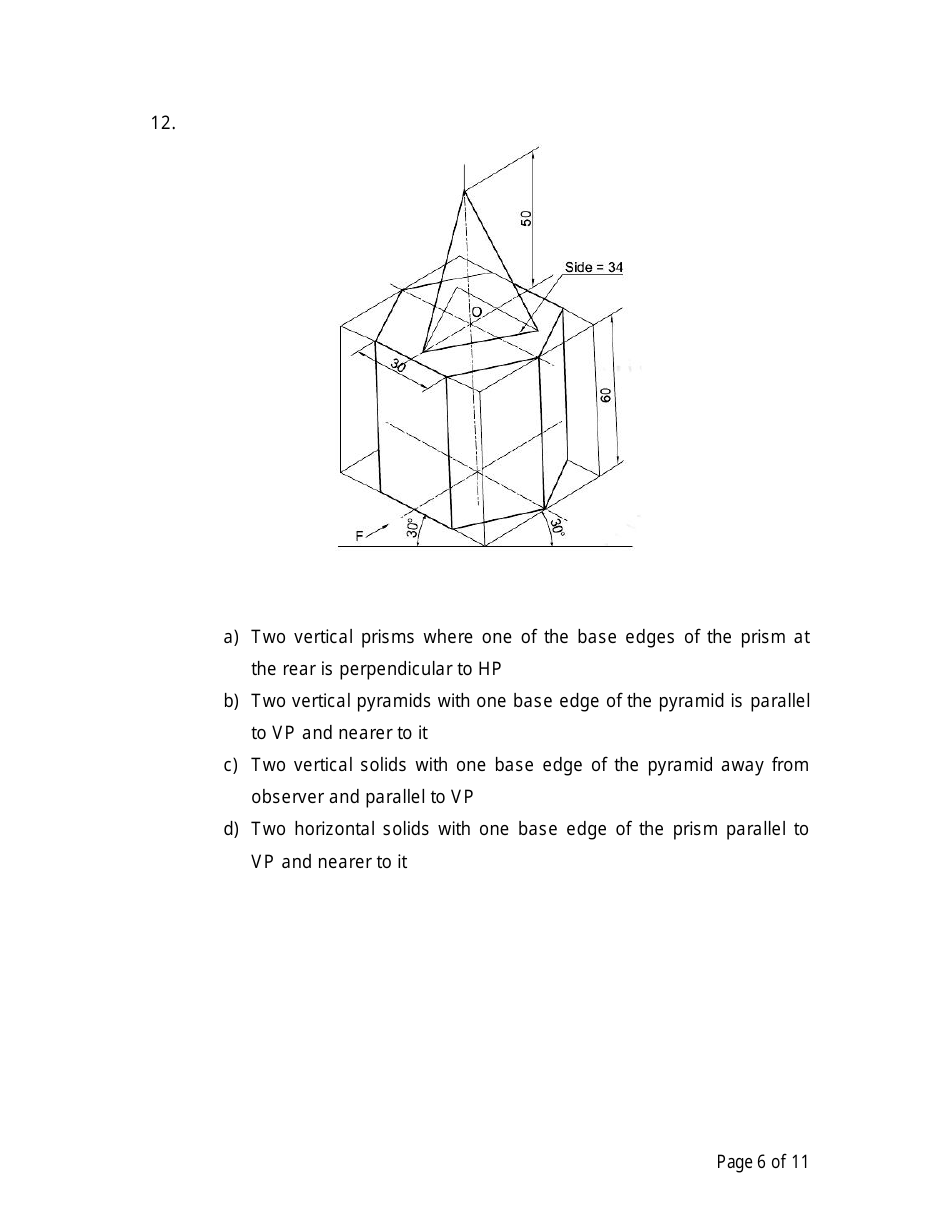 12.

50

Side = 34

O

30

60

F

30°

30°

a) Two vertical prisms where one of the base edges of the prism at the rear is perpendicular to HP

b) Two vertical pyramids with one base edge of the pyramid is parallel to VP and nearer to it

c) Two vertical solids with one base edge of the pyramid away from observer and parallel to VP

d) Two horizontal solids with one base edge of the prism parallel to VP and nearer to it

Page 6 of 11