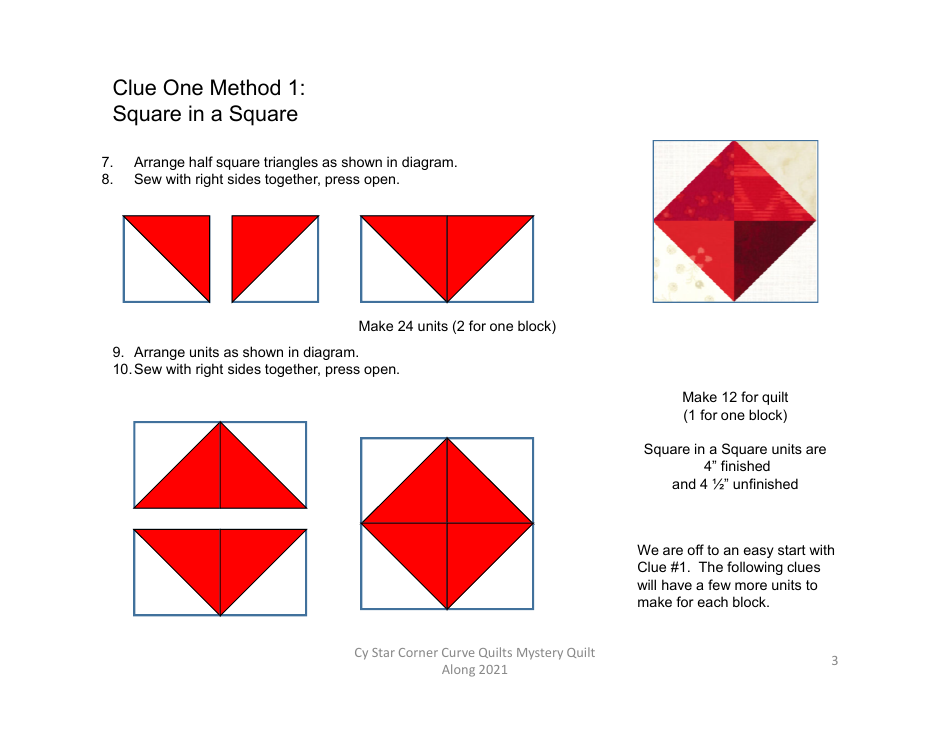 Clue One Method 1:
Square in a Square

7. Arrange half square triangles as shown in diagram.
8. Sew with right sides together, press open.

Make 24 units (2 for one block)

9. Arrange units as shown in diagram.
10. Sew with right sides together, press open.

Make 12 for quilt
(1 for one block)

Square in a Square units are
4” finished
and 4 ½” unfinished

We are off to an easy start with Clue #1. The following clues will have a few more units to make for each block.

Cy Star Corner Curve Quilts Mystery Quilt Along 2021

3