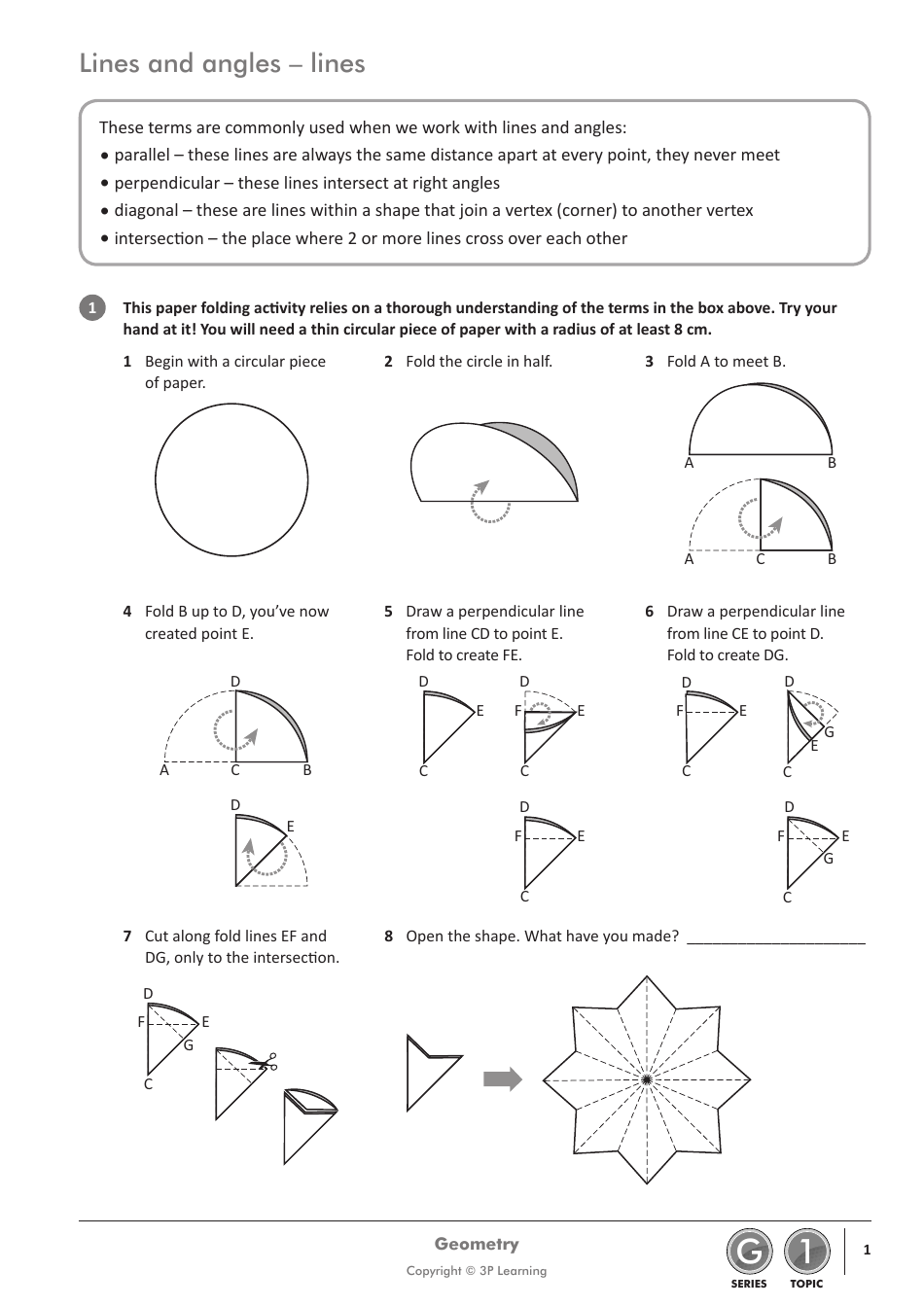 Lines and angles – lines

These terms are commonly used when we work with lines and angles:
• parallel – these lines are always the same distance apart at every point, they never meet
• perpendicular – these lines intersect at right angles
• diagonal – these are lines within a shape that join a vertex (corner) to another vertex
• intersection – the place where 2 or more lines cross over each other

1 This paper folding activity relies on a thorough understanding of the terms in the box above. Try your hand at it! You will need a thin circular piece of paper with a radius of at least 8 cm.

1 Begin with a circular piece of paper.

2 Fold the circle in half.

3 Fold A to meet B.

A B

A C B

4 Fold B up to D, you've now created point E.

D
A C B

D
E

5 Draw a perpendicular line from line CD to point E. Fold to create FE.

D E
C

D
F E
C

D
F E
C

6 Draw a perpendicular line from line CE to point D. Fold to create DG.

D
F E
C

D
G
E
C

D
F E
G
C

7 Cut along fold lines EF and DG, only to the intersection.

D
F E
G
C

8 Open the shape. What have you made? ______________________

Geometry
Copyright © 3P Learning

G SERIES 1 TOPIC

1