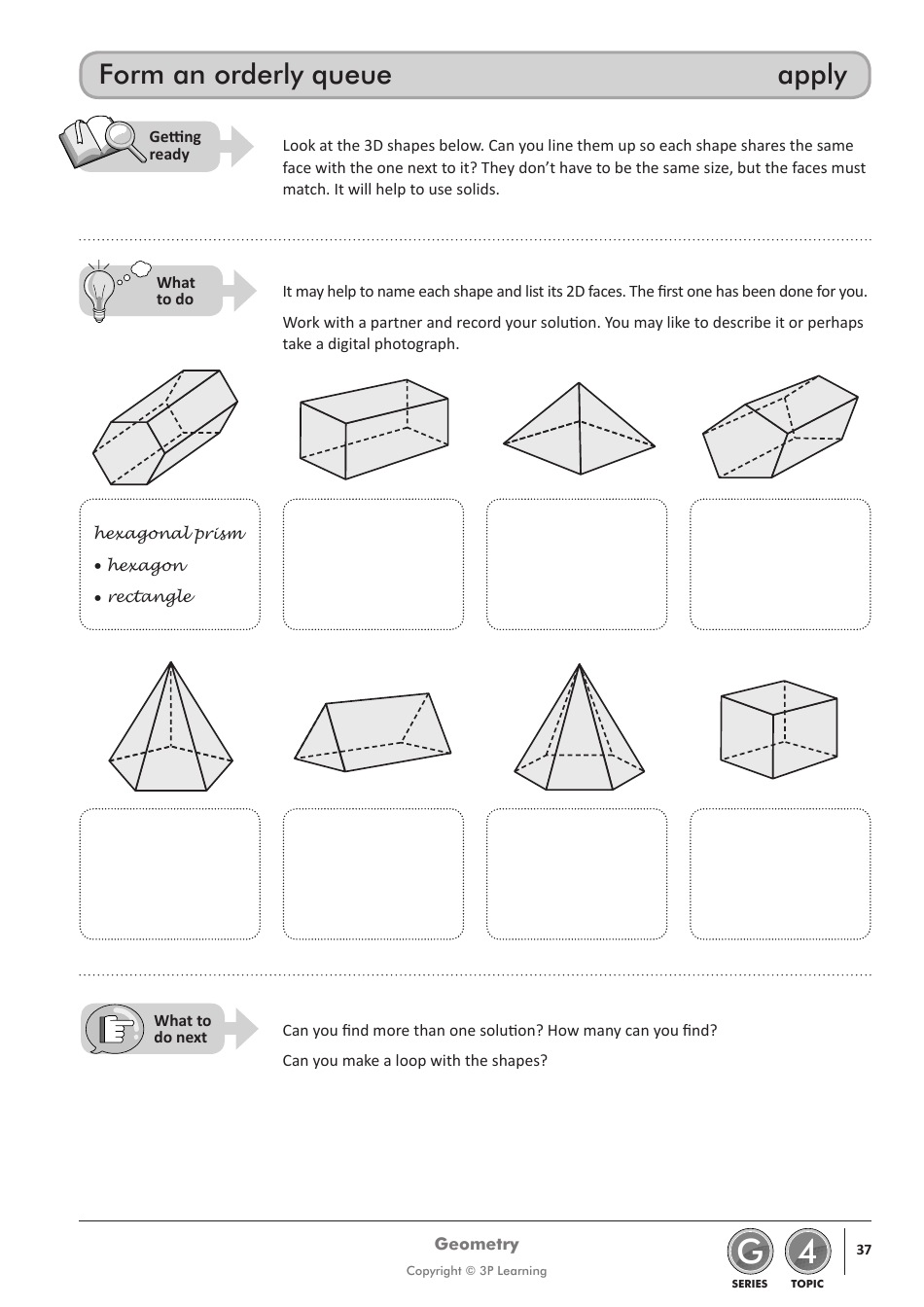 Form an orderly queue apply

Getting ready

Look at the 3D shapes below. Can you line them up so each shape shares the same face with the one next to it? They don't have to be the same size, but the faces must match. It will help to use solids.

What to do

It may help to name each shape and list its 2D faces. The first one has been done for you.

Work with a partner and record your solution. You may like to describe it or perhaps take a digital photograph.

hexagonal prism
• hexagon
• rectangle

What to do next

Can you find more than one solution? How many can you find?

Can you make a loop with the shapes?

Geometry
Copyright © 3P Learning

G SERIES 4 TOPIC 37