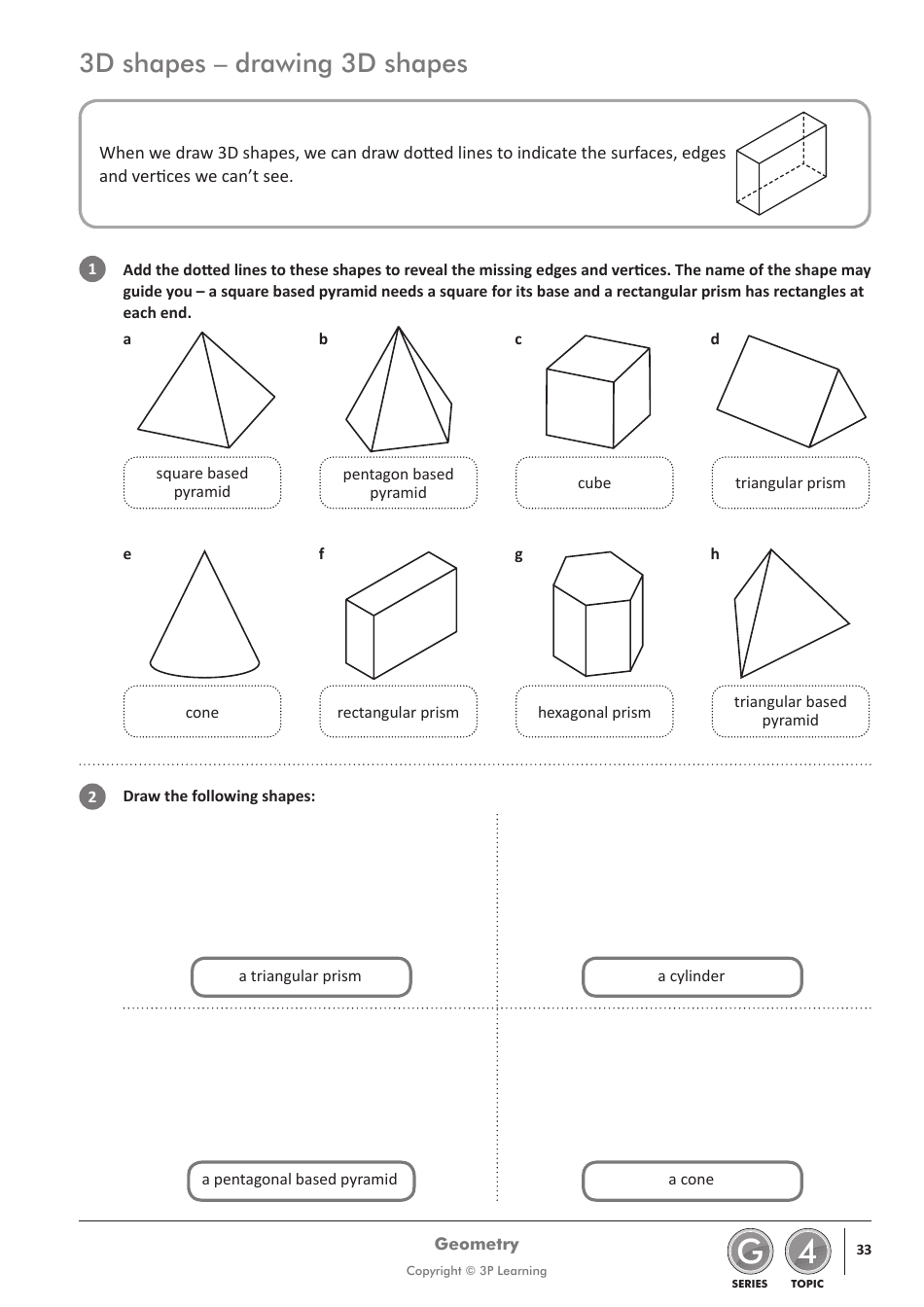 3D shapes – drawing 3D shapes

When we draw 3D shapes, we can draw dotted lines to indicate the surfaces, edges and vertices we can't see.

1 Add the dotted lines to these shapes to reveal the missing edges and vertices. The name of the shape may guide you – a square based pyramid needs a square for its base and a rectangular prism has rectangles at each end.

a
square based pyramid

b
pentagon based pyramid

c
cube

d
triangular prism

e
cone

f
rectangular prism

g
hexagonal prism

h
triangular based pyramid

2 Draw the following shapes:

a triangular prism

a cylinder

a pentagonal based pyramid

a cone

Geometry
Copyright © 3P Learning

G SERIES 4 TOPIC 33