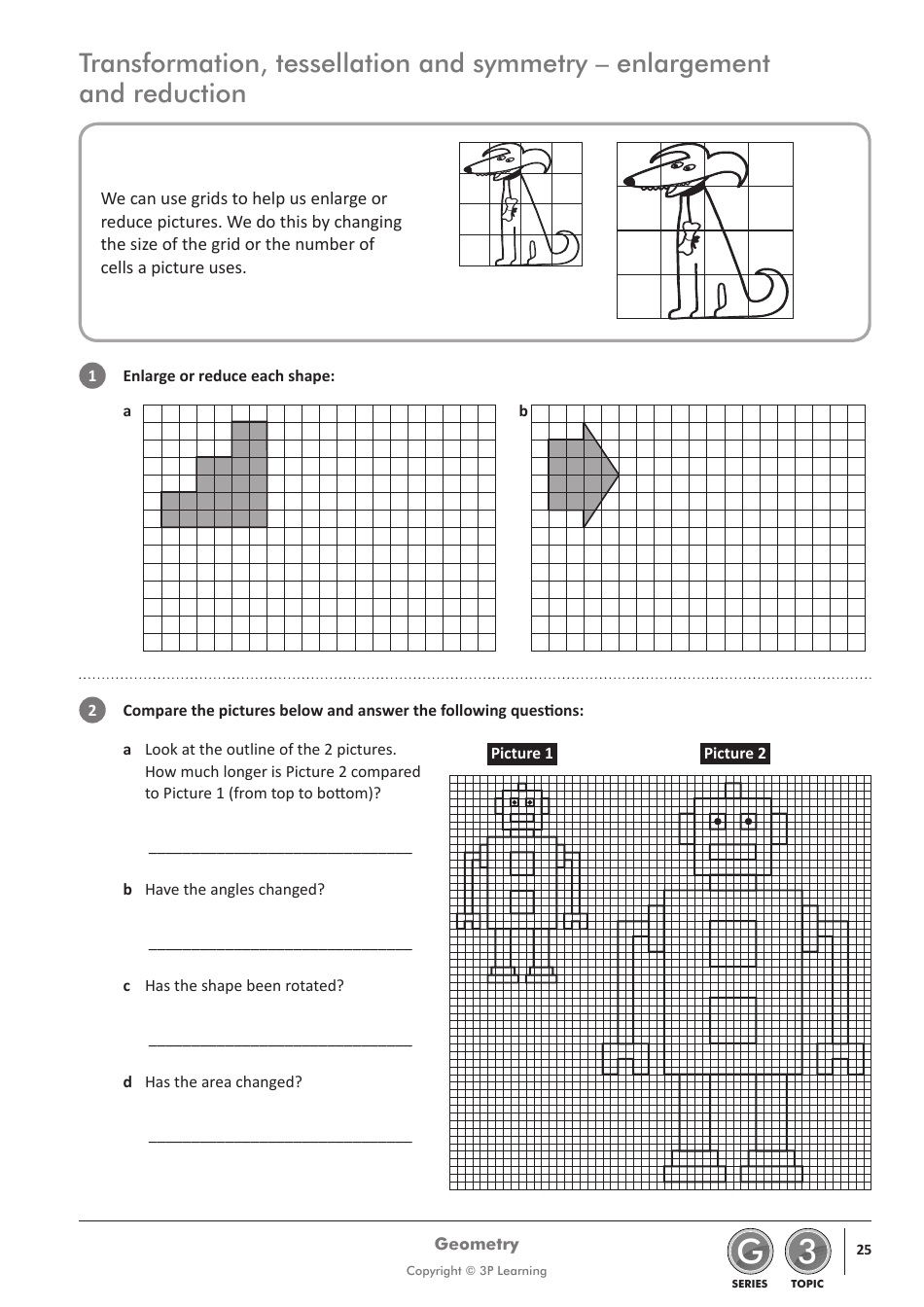 Transformation, tessellation and symmetry – enlargement and reduction

We can use grids to help us enlarge or reduce pictures. We do this by changing the size of the grid or the number of cells a picture uses.

1 Enlarge or reduce each shape:

a

b

2 Compare the pictures below and answer the following questions:

a Look at the outline of the 2 pictures. How much longer is Picture 2 compared to Picture 1 (from top to bottom)?

_______________________________

b Have the angles changed?

_______________________________

c Has the shape been rotated?

_______________________________

d Has the area changed?

_______________________________

Picture 1

Picture 2

Geometry

Copyright © 3P Learning

G SERIES

3 TOPIC

25