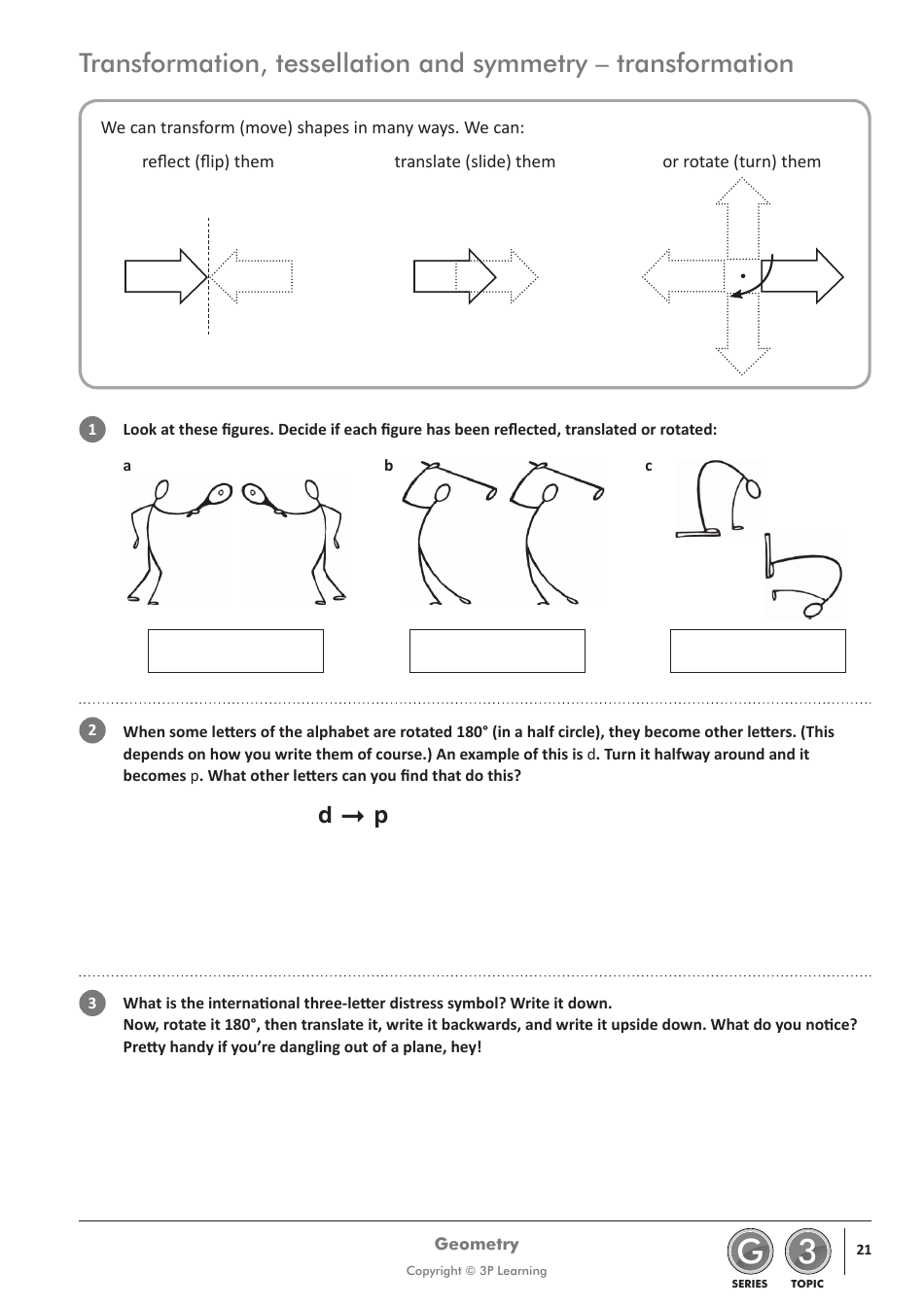 Transformation, tessellation and symmetry – transformation

We can transform (move) shapes in many ways. We can:

reflect (flip) them

translate (slide) them

or rotate (turn) them

1 Look at these figures. Decide if each figure has been reflected, translated or rotated:

a

b

c

2 When some letters of the alphabet are rotated 180° (in a half circle), they become other letters. (This depends on how you write them of course.) An example of this is d. Turn it halfway around and it becomes p. What other letters can you find that do this?

d → p

3 What is the international three-letter distress symbol? Write it down.
Now, rotate it 180°, then translate it, write it backwards, and write it upside down. What do you notice? Pretty handy if you're dangling out of a plane, hey!

Geometry

Copyright © 3P Learning

G SERIES 3 TOPIC

21