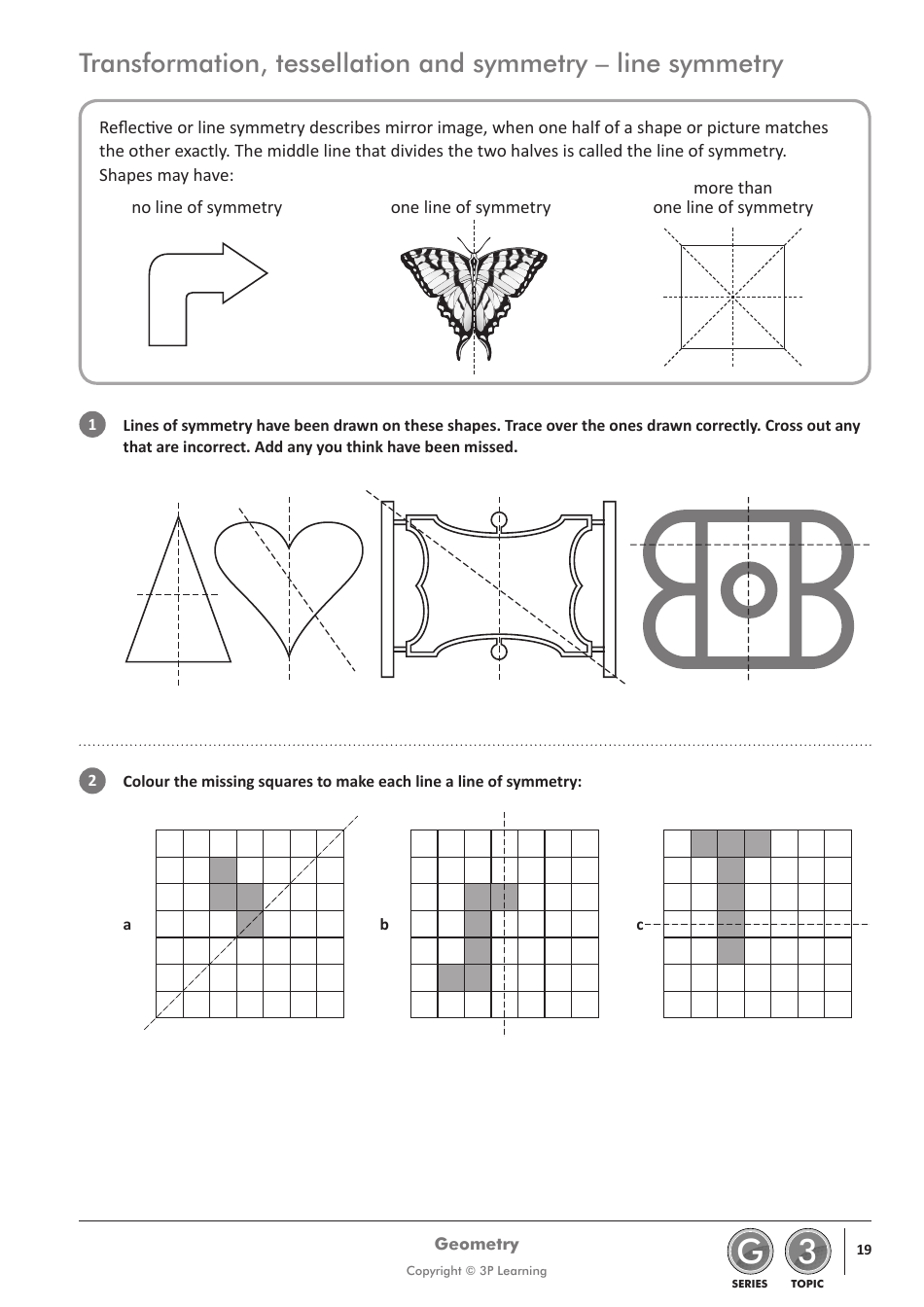 Transformation, tessellation and symmetry – line symmetry

Reflective or line symmetry describes mirror image, when one half of a shape or picture matches the other exactly. The middle line that divides the two halves is called the line of symmetry. Shapes may have:

no line of symmetry

one line of symmetry

more than one line of symmetry

1 Lines of symmetry have been drawn on these shapes. Trace over the ones drawn correctly. Cross out any that are incorrect. Add any you think have been missed.

2 Colour the missing squares to make each line a line of symmetry:

a

b

c

Geometry

Copyright © 3P Learning

G SERIES

3 TOPIC

19