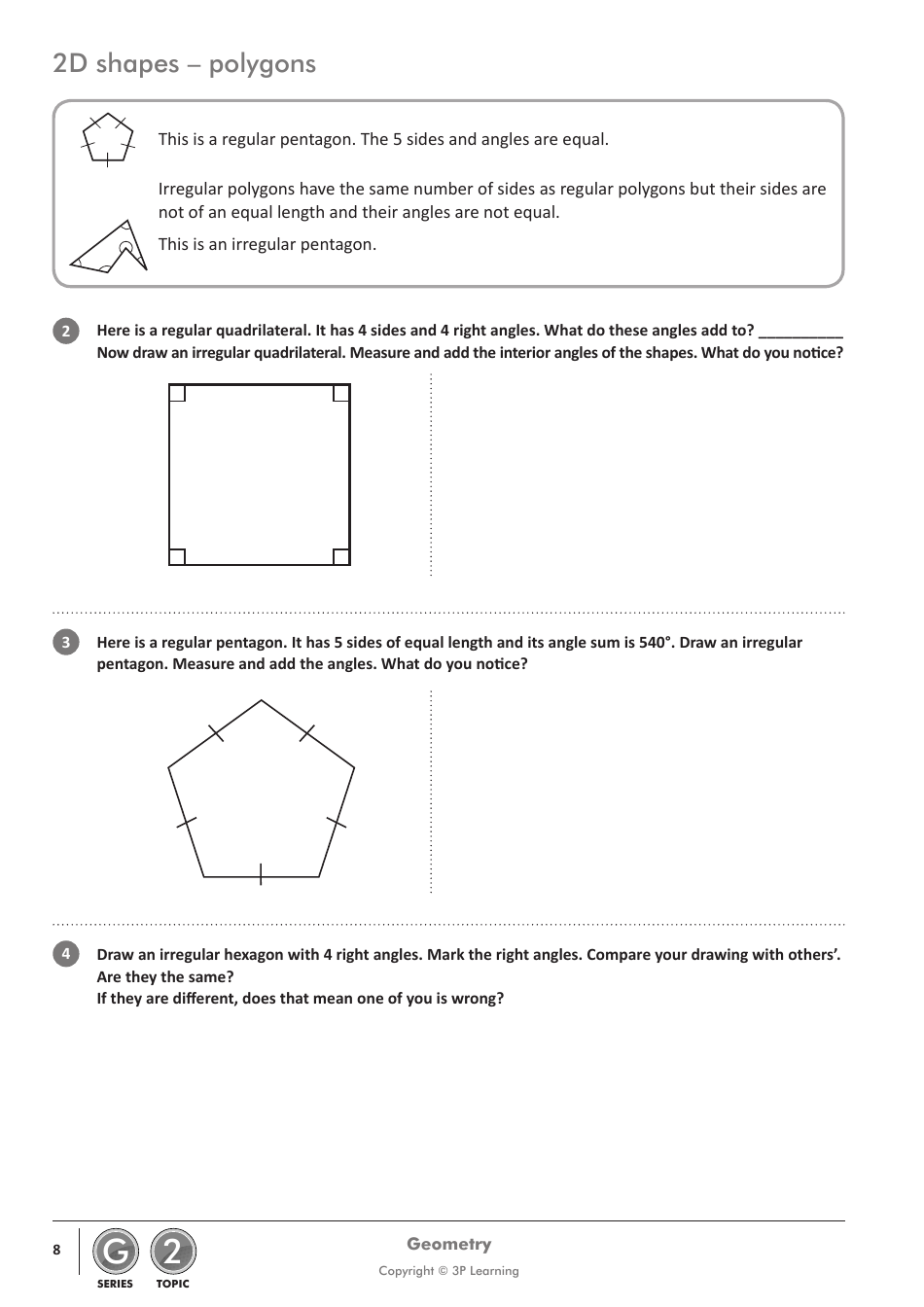 2D shapes – polygons

This is a regular pentagon. The 5 sides and angles are equal.

Irregular polygons have the same number of sides as regular polygons but their sides are not of an equal length and their angles are not equal.

This is an irregular pentagon.

2 Here is a regular quadrilateral. It has 4 sides and 4 right angles. What do these angles add to? __________
Now draw an irregular quadrilateral. Measure and add the interior angles of the shapes. What do you notice?

3 Here is a regular pentagon. It has 5 sides of equal length and its angle sum is 540°. Draw an irregular pentagon. Measure and add the angles. What do you notice?

4 Draw an irregular hexagon with 4 right angles. Mark the right angles. Compare your drawing with others'. Are they the same?
If they are different, does that mean one of you is wrong?

8 G SERIES 2 TOPIC

Geometry
Copyright © 3P Learning