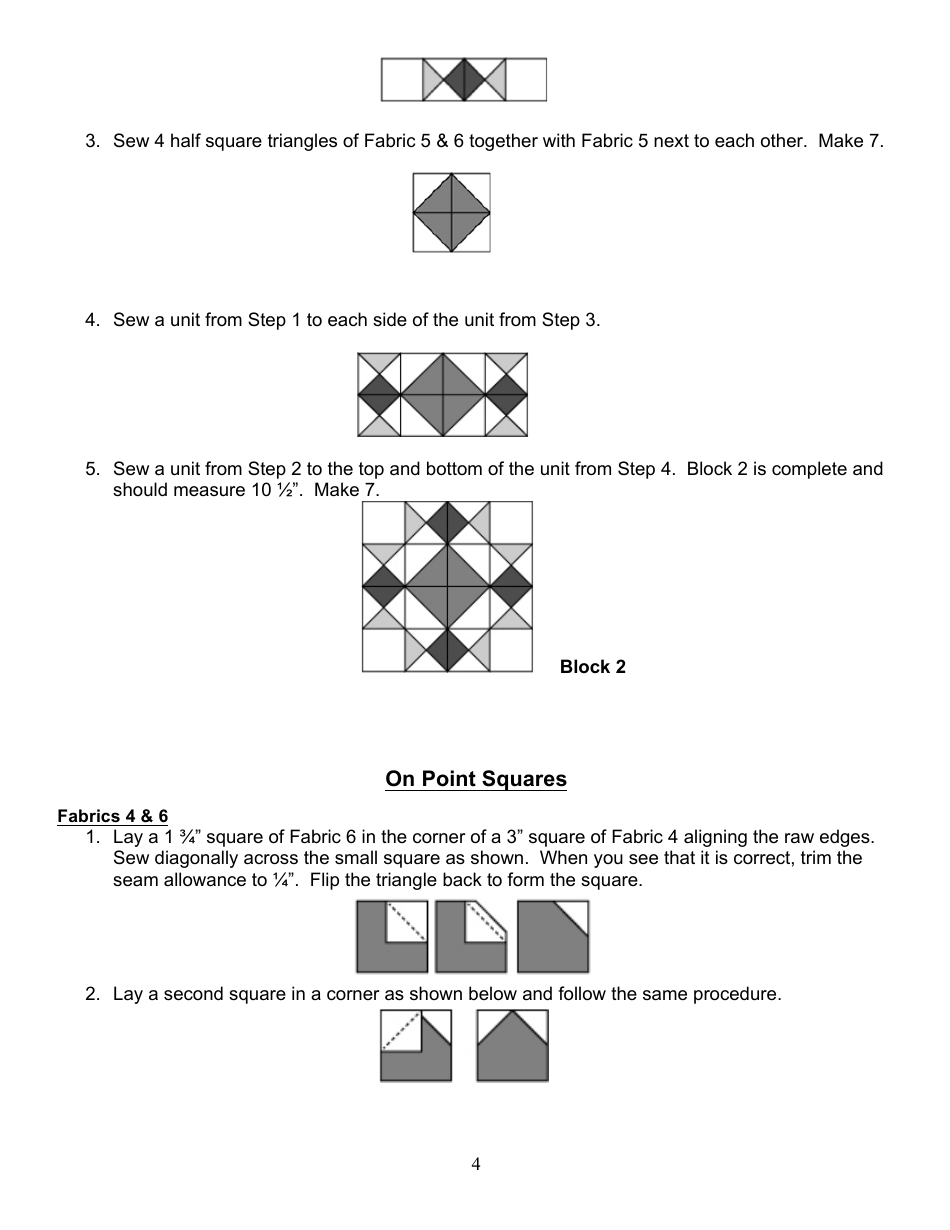 3. Sew 4 half square triangles of Fabric 5 & 6 together with Fabric 5 next to each other. Make 7.

4. Sew a unit from Step 1 to each side of the unit from Step 3.

5. Sew a unit from Step 2 to the top and bottom of the unit from Step 4. Block 2 is complete and should measure 10 ½”. Make 7.

Block 2

On Point Squares

Fabrics 4 & 6

1. Lay a 1 ¾” square of Fabric 6 in the corner of a 3” square of Fabric 4 aligning the raw edges. Sew diagonally across the small square as shown. When you see that it is correct, trim the seam allowance to ¼”. Flip the triangle back to form the square.

2. Lay a second square in a corner as shown below and follow the same procedure.

4