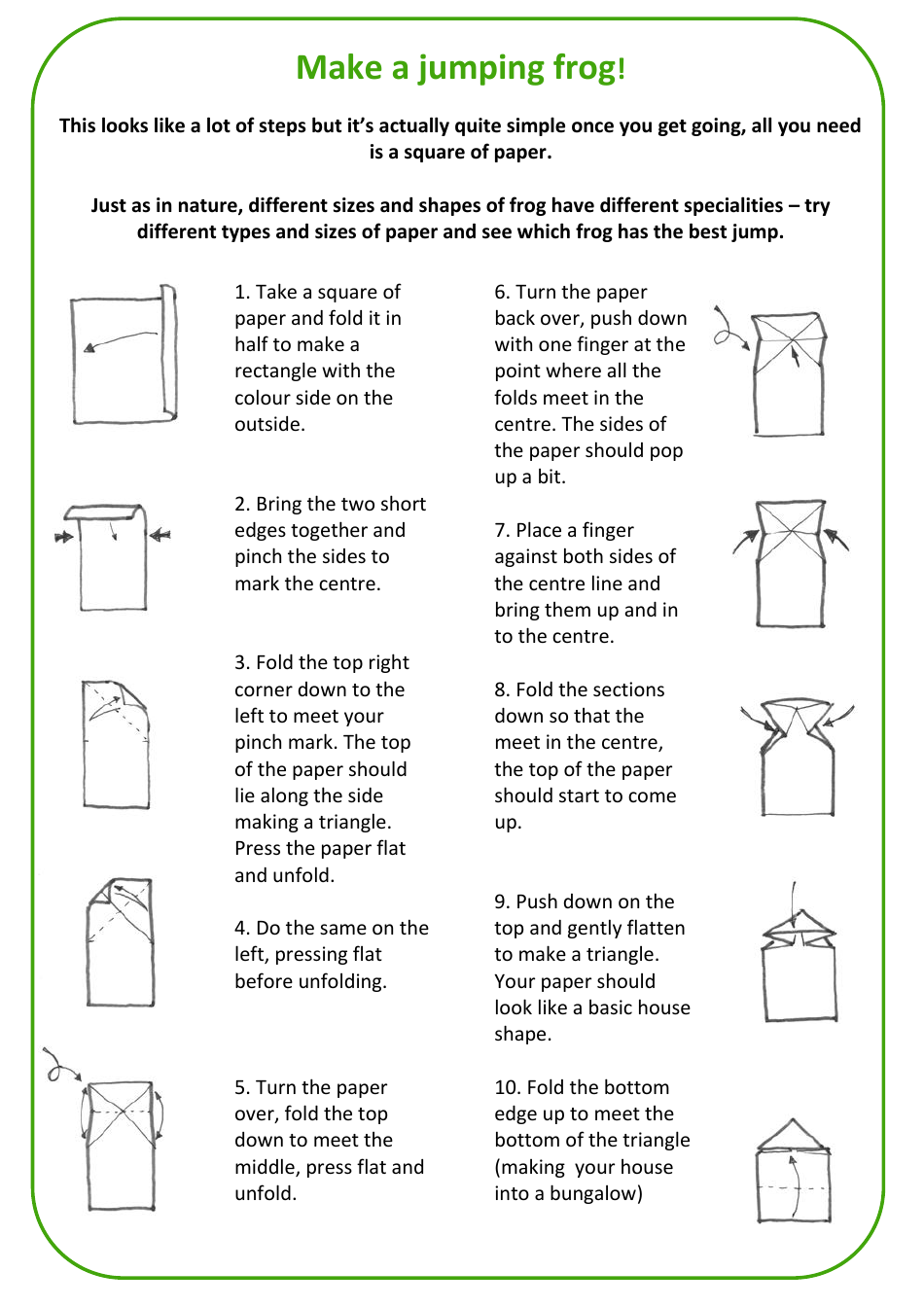 Make a jumping frog!

This looks like a lot of steps but it's actually quite simple once you get going, all you need is a square of paper.

Just as in nature, different sizes and shapes of frog have different specialities – try different types and sizes of paper and see which frog has the best jump.

1. Take a square of paper and fold it in half to make a rectangle with the colour side on the outside.

2. Bring the two short edges together and pinch the sides to mark the centre.

3. Fold the top right corner down to the left to meet your pinch mark. The top of the paper should lie along the side making a triangle. Press the paper flat and unfold.

4. Do the same on the left, pressing flat before unfolding.

5. Turn the paper over, fold the top down to meet the middle, press flat and unfold.

6. Turn the paper back over, push down with one finger at the point where all the folds meet in the centre. The sides of the paper should pop up a bit.

7. Place a finger against both sides of the centre line and bring them up and in to the centre.

8. Fold the sections down so that the meet in the centre, the top of the paper should start to come up.

9. Push down on the top and gently flatten to make a triangle. Your paper should look like a basic house shape.

10. Fold the bottom edge up to meet the bottom of the triangle (making your house into a bungalow)