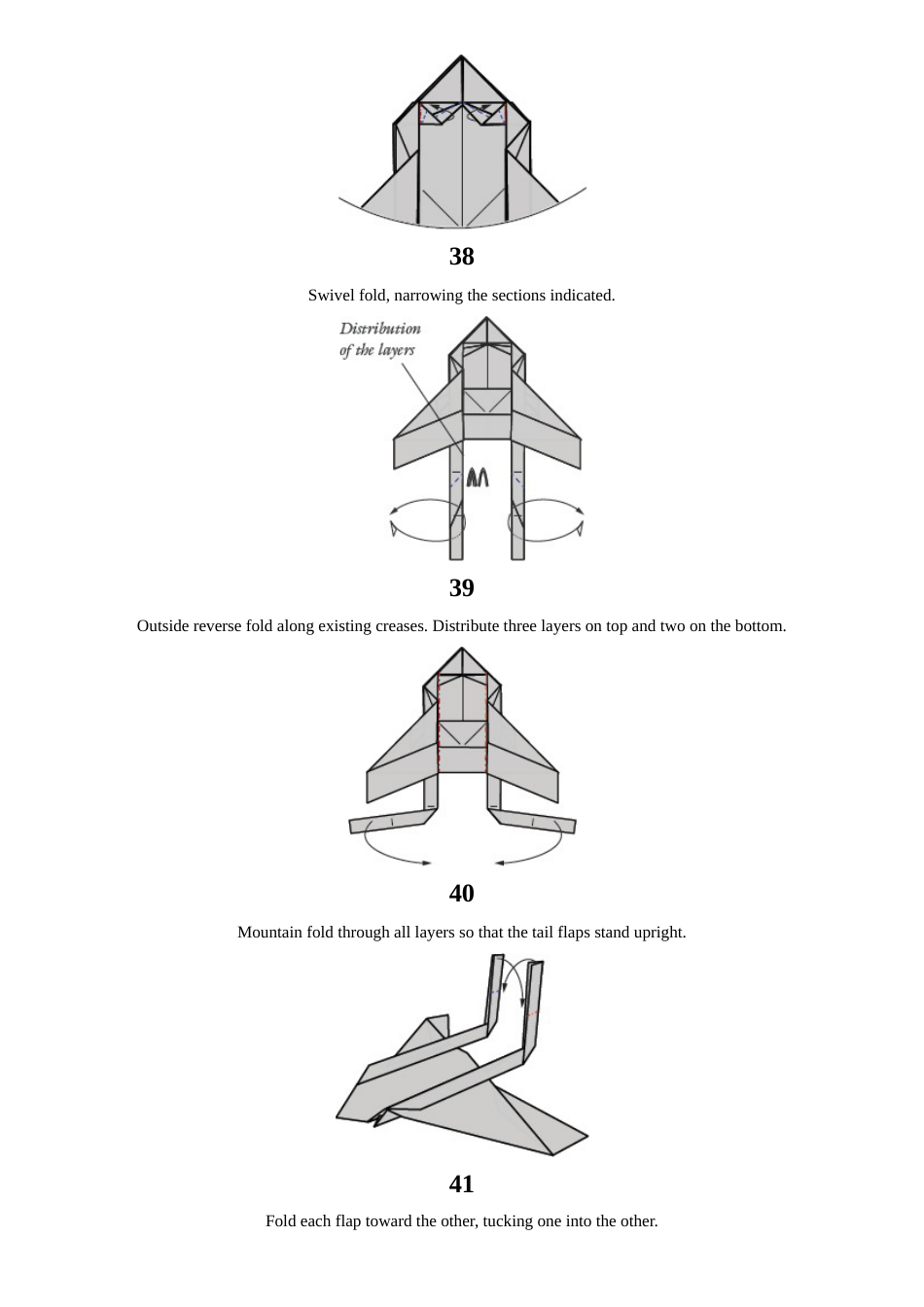 38

Swivel fold, narrowing the sections indicated.

Distribution of the layers

39

Outside reverse fold along existing creases. Distribute three layers on top and two on the bottom.

40

Mountain fold through all layers so that the tail flaps stand upright.

41

Fold each flap toward the other, tucking one into the other.