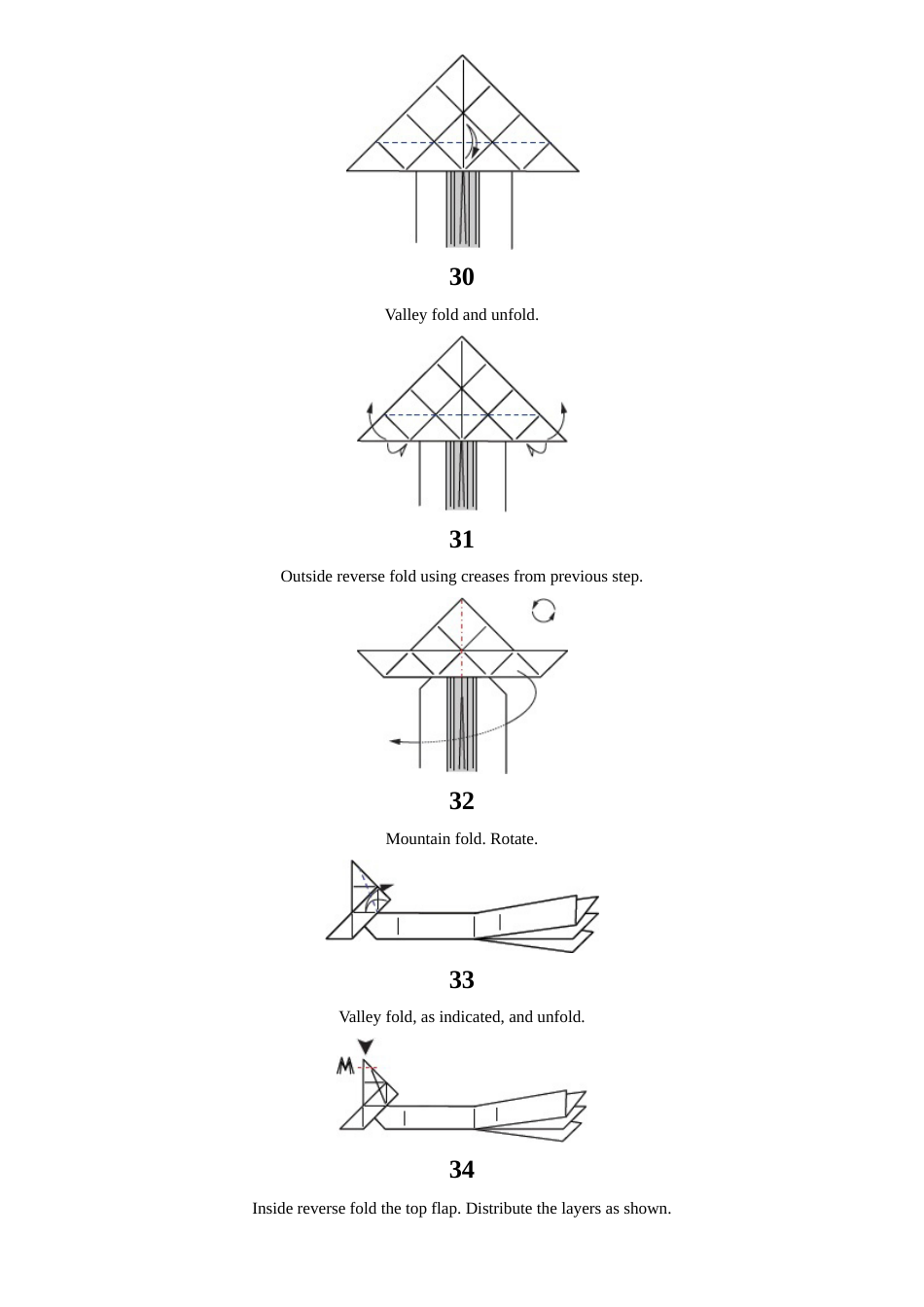 30

Valley fold and unfold.

31

Outside reverse fold using creases from previous step.

32

Mountain fold. Rotate.

33

Valley fold, as indicated, and unfold.

M

34

Inside reverse fold the top flap. Distribute the layers as shown.