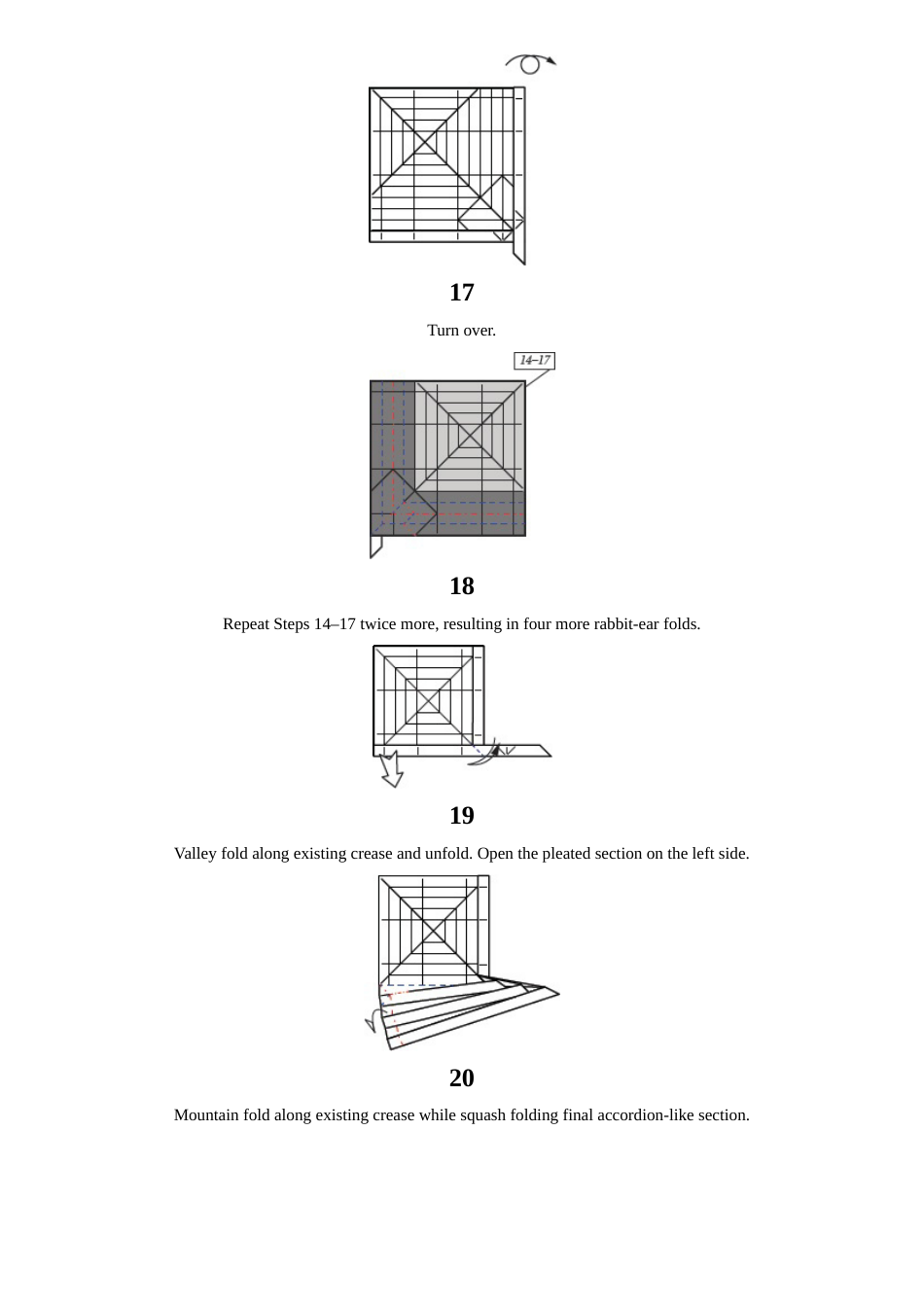 17

Turn over.

14–17

18

Repeat Steps 14–17 twice more, resulting in four more rabbit-ear folds.

19

Valley fold along existing crease and unfold. Open the pleated section on the left side.

20

Mountain fold along existing crease while squash folding final accordion-like section.